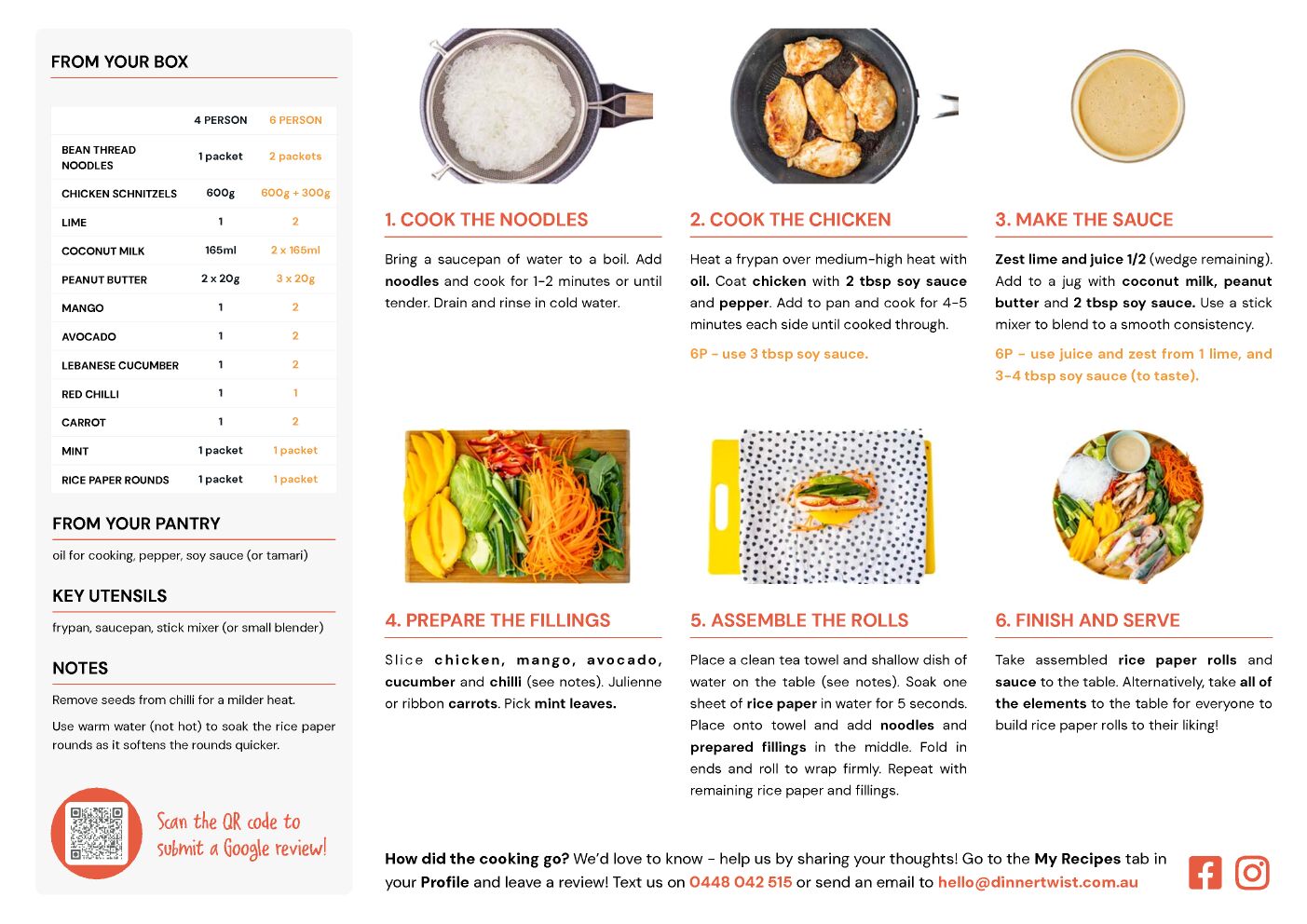 FROM YOUR BOX

| | 4 PERSON | 6 PERSON |
|---|---|---|
| BEAN THREAD NOODLES | 1 packet | 2 packets |
| CHICKEN SCHNITZELS | 600g | 600g + 300g |
| LIME | 1 | 2 |
| COCONUT MILK | 165ml | 2 x 165ml |
| PEANUT BUTTER | 2 x 20g | 3 x 20g |
| MANGO | 1 | 2 |
| AVOCADO | 1 | 2 |
| LEBANESE CUCUMBER | 1 | 2 |
| RED CHILLI | 1 | 1 |
| CARROT | 1 | 2 |
| MINT | 1 packet | 1 packet |
| RICE PAPER ROUNDS | 1 packet | 1 packet |

FROM YOUR PANTRY

oil for cooking, pepper, soy sauce (or tamari)

KEY UTENSILS

frypan, saucepan, stick mixer (or small blender)

NOTES

Remove seeds from chilli for a milder heat.

Use warm water (not hot) to soak the rice paper rounds as it softens the rounds quicker.

Scan the QR code to submit a Google review!

1. COOK THE NOODLES

Bring a saucepan of water to a boil. Add noodles and cook for 1-2 minutes or until tender. Drain and rinse in cold water.

2. COOK THE CHICKEN

Heat a frypan over medium-high heat with oil. Coat chicken with 2 tbsp soy sauce and pepper. Add to pan and cook for 4-5 minutes each side until cooked through.

6P - use 3 tbsp soy sauce.

3. MAKE THE SAUCE

Zest lime and juice 1/2 (wedge remaining). Add to a jug with coconut milk, peanut butter and 2 tbsp soy sauce. Use a stick mixer to blend to a smooth consistency.

6P - use juice and zest from 1 lime, and 3-4 tbsp soy sauce (to taste).

4. PREPARE THE FILLINGS

Slice chicken, mango, avocado, cucumber and chilli (see notes). Julienne or ribbon carrots. Pick mint leaves.

5. ASSEMBLE THE ROLLS

Place a clean tea towel and shallow dish of water on the table (see notes). Soak one sheet of rice paper in water for 5 seconds. Place onto towel and add noodles and prepared fillings in the middle. Fold in ends and roll to wrap firmly. Repeat with remaining rice paper and fillings.

6. FINISH AND SERVE

Take assembled rice paper rolls and sauce to the table. Alternatively, take all of the elements to the table for everyone to build rice paper rolls to their liking!

How did the cooking go? We'd love to know - help us by sharing your thoughts! Go to the My Recipes tab in your Profile and leave a review! Text us on 0448 042 515 or send an email to hello@dinnertwist.com.au