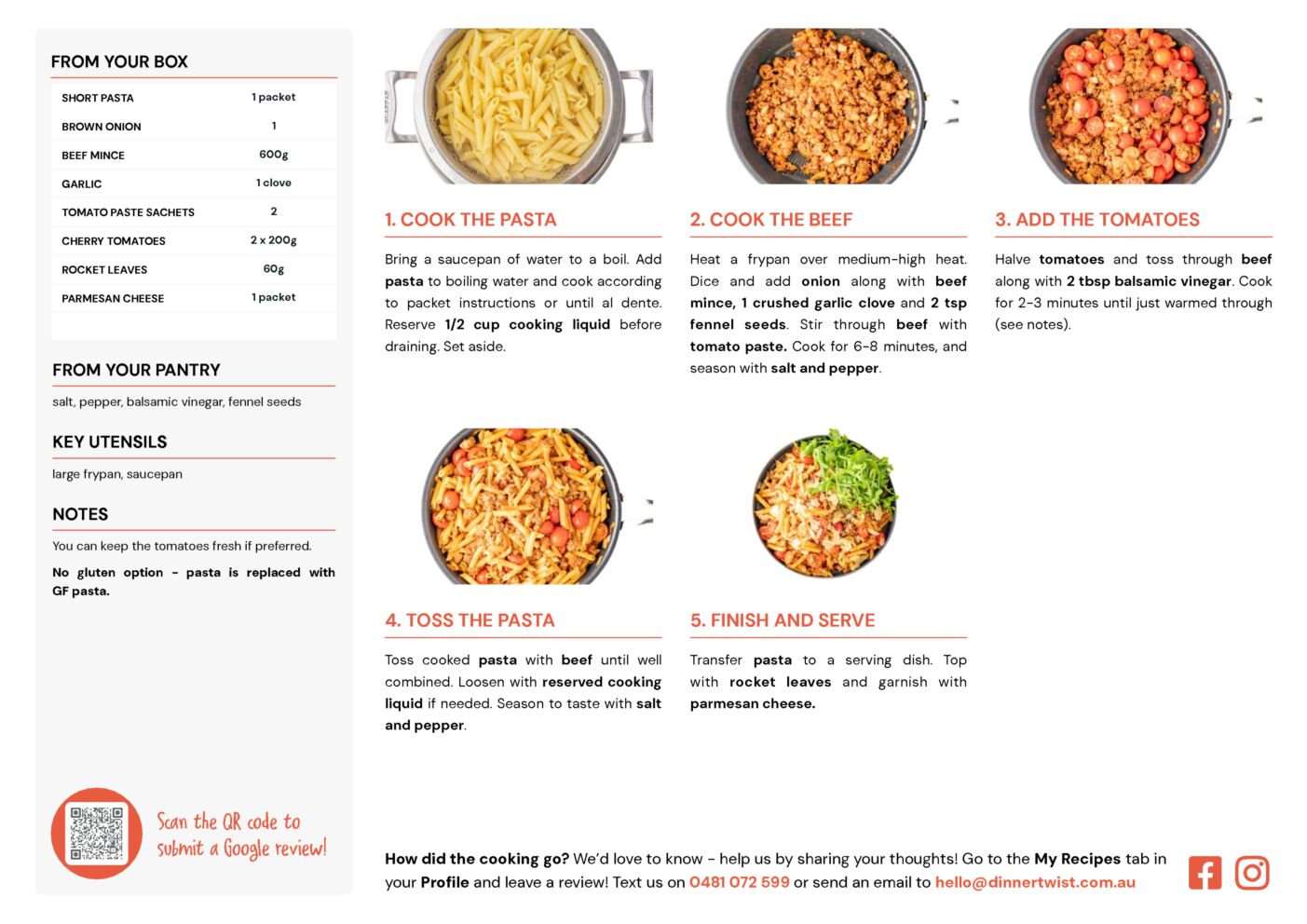 FROM YOUR BOX

| SHORT PASTA | 1 packet |
|---|---|
| BROWN ONION | 1 |
| BEEF MINCE | 600g |
| GARLIC | 1 clove |
| TOMATO PASTE SACHETS | 2 |
| CHERRY TOMATOES | 2 x 200g |
| ROCKET LEAVES | 60g |
| PARMESAN CHEESE | 1 packet |

FROM YOUR PANTRY

salt, pepper, balsamic vinegar, fennel seeds

KEY UTENSILS

large frypan, saucepan

NOTES

You can keep the tomatoes fresh if preferred.

No gluten option - pasta is replaced with GF pasta.

Scan the QR code to submit a Google review!

1. COOK THE PASTA

Bring a saucepan of water to a boil. Add pasta to boiling water and cook according to packet instructions or until al dente. Reserve 1/2 cup cooking liquid before draining. Set aside.

2. COOK THE BEEF

Heat a frypan over medium-high heat. Dice and add onion along with beef mince, 1 crushed garlic clove and 2 tsp fennel seeds. Stir through beef with tomato paste. Cook for 6-8 minutes, and season with salt and pepper.

3. ADD THE TOMATOES

Halve tomatoes and toss through beef along with 2 tbsp balsamic vinegar. Cook for 2-3 minutes until just warmed through (see notes).

4. TOSS THE PASTA

Toss cooked pasta with beef until well combined. Loosen with reserved cooking liquid if needed. Season to taste with salt and pepper.

5. FINISH AND SERVE

Transfer pasta to a serving dish. Top with rocket leaves and garnish with parmesan cheese.

How did the cooking go? We'd love to know - help us by sharing your thoughts! Go to the My Recipes tab in your Profile and leave a review! Text us on 0481 072 599 or send an email to hello@dinnertwist.com.au