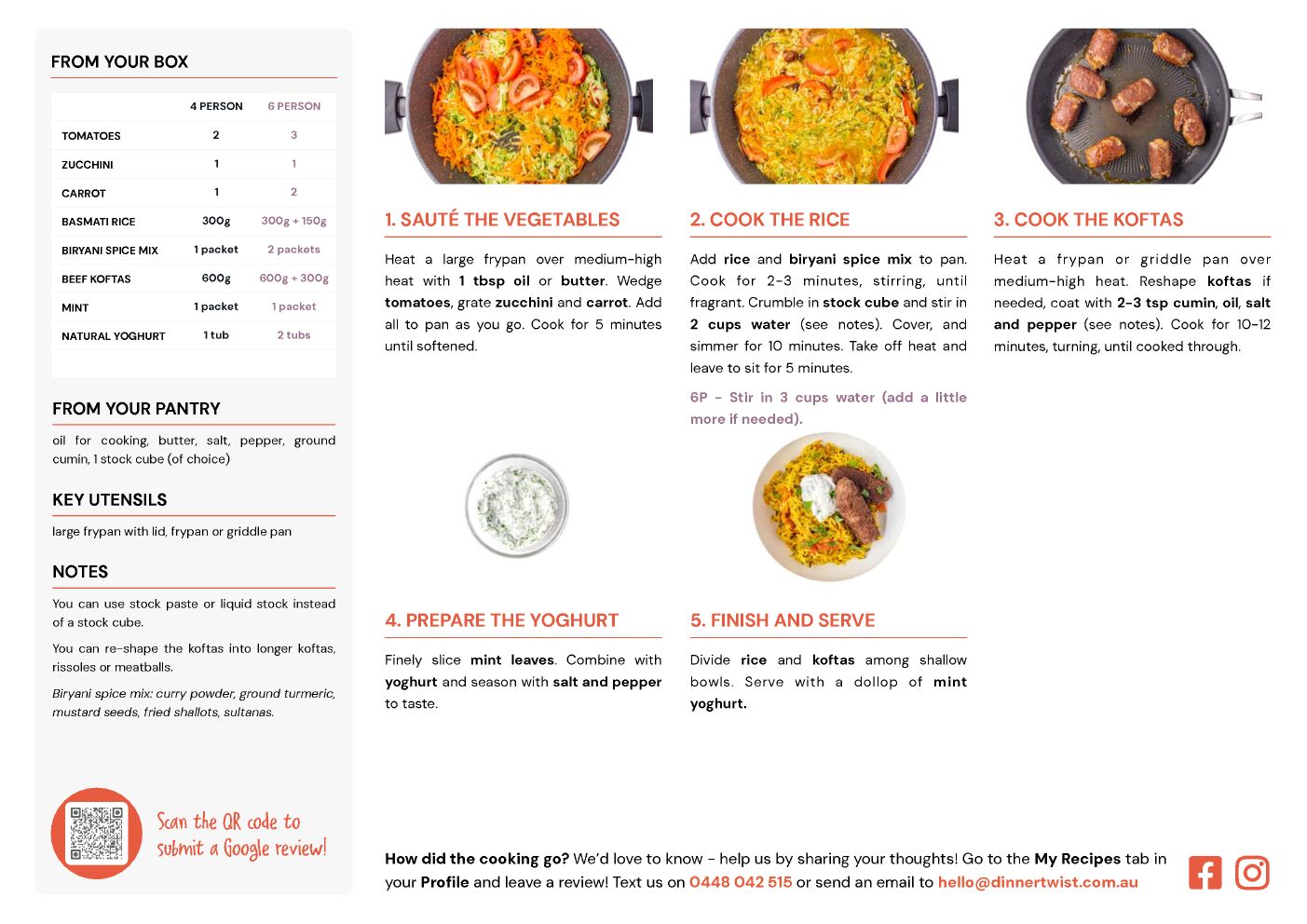 FROM YOUR BOX

| | 4 PERSON | 6 PERSON |
|---|---|---|
| TOMATOES | 2 | 3 |
| ZUCCHINI | 1 | 1 |
| CARROT | 1 | 2 |
| BASMATI RICE | 300g | 300g + 150g |
| BIRYANI SPICE MIX | 1 packet | 2 packets |
| BEEF KOFTAS | 600g | 600g + 300g |
| MINT | 1 packet | 1 packet |
| NATURAL YOGHURT | 1 tub | 2 tubs |

FROM YOUR PANTRY

oil for cooking, butter, salt, pepper, ground cumin, 1 stock cube (of choice)

KEY UTENSILS

large frypan with lid, frypan or griddle pan

NOTES

You can use stock paste or liquid stock instead of a stock cube.

You can re-shape the koftas into longer koftas, rissoles or meatballs.

Biryani spice mix: curry powder, ground turmeric, mustard seeds, fried shallots, sultanas.

Scan the QR code to submit a Google review!

1. SAUTÉ THE VEGETABLES

Heat a large frypan over medium-high heat with 1 tbsp oil or butter. Wedge tomatoes, grate zucchini and carrot. Add all to pan as you go. Cook for 5 minutes until softened.

2. COOK THE RICE

Add rice and biryani spice mix to pan. Cook for 2-3 minutes, stirring, until fragrant. Crumble in stock cube and stir in 2 cups water (see notes). Cover, and simmer for 10 minutes. Take off heat and leave to sit for 5 minutes.

6P - Stir in 3 cups water (add a little more if needed).

3. COOK THE KOFTAS

Heat a frypan or griddle pan over medium-high heat. Reshape koftas if needed, coat with 2-3 tsp cumin, oil, salt and pepper (see notes). Cook for 10-12 minutes, turning, until cooked through.

4. PREPARE THE YOGHURT

Finely slice mint leaves. Combine with yoghurt and season with salt and pepper to taste.

5. FINISH AND SERVE

Divide rice and koftas among shallow bowls. Serve with a dollop of mint yoghurt.

How did the cooking go? We'd love to know - help us by sharing your thoughts! Go to the My Recipes tab in your Profile and leave a review! Text us on 0448 042 515 or send an email to hello@dinnertwist.com.au