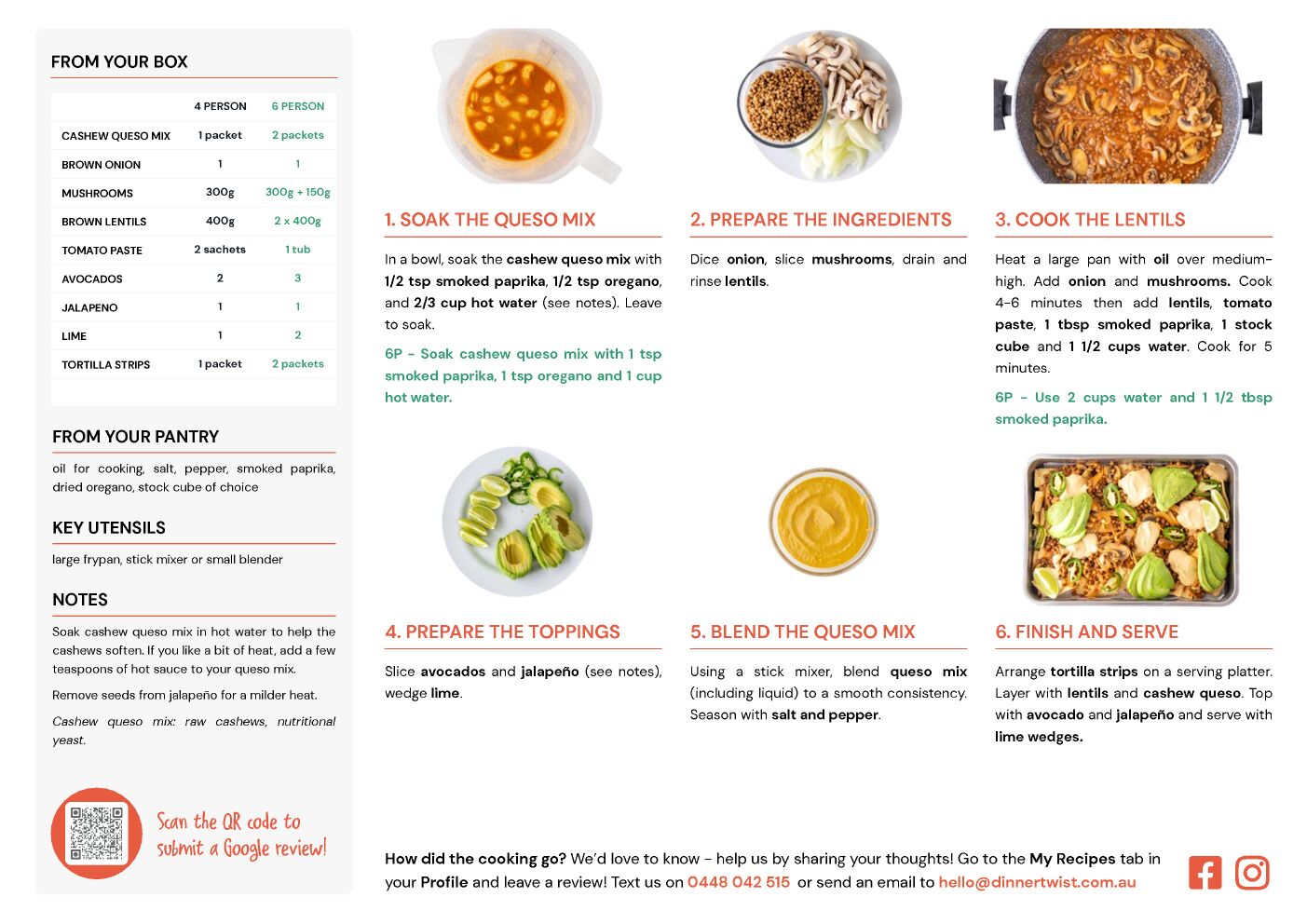 FROM YOUR BOX

| | 4 PERSON | 6 PERSON |
|---|---|---|
| CASHEW QUESO MIX | 1 packet | 2 packets |
| BROWN ONION | 1 | 1 |
| MUSHROOMS | 300g | 300g + 150g |
| BROWN LENTILS | 400g | 2 x 400g |
| TOMATO PASTE | 2 sachets | 1 tub |
| AVOCADOS | 2 | 3 |
| JALAPENO | 1 | 1 |
| LIME | 1 | 2 |
| TORTILLA STRIPS | 1 packet | 2 packets |

FROM YOUR PANTRY

oil for cooking, salt, pepper, smoked paprika, dried oregano, stock cube of choice

KEY UTENSILS

large frypan, stick mixer or small blender

NOTES

Soak cashew queso mix in hot water to help the cashews soften. If you like a bit of heat, add a few teaspoons of hot sauce to your queso mix.

Remove seeds from jalapeño for a milder heat.

Cashew queso mix: raw cashews, nutritional yeast.

Scan the QR code to submit a Google review!

1. SOAK THE QUESO MIX

In a bowl, soak the cashew queso mix with 1/2 tsp smoked paprika, 1/2 tsp oregano, and 2/3 cup hot water (see notes). Leave to soak.

6P - Soak cashew queso mix with 1 tsp smoked paprika, 1 tsp oregano and 1 cup hot water.

2. PREPARE THE INGREDIENTS

Dice onion, slice mushrooms, drain and rinse lentils.

3. COOK THE LENTILS

Heat a large pan with oil over medium-high. Add onion and mushrooms. Cook 4-6 minutes then add lentils, tomato paste, 1 tbsp smoked paprika, 1 stock cube and 1 1/2 cups water. Cook for 5 minutes.

6P - Use 2 cups water and 1 1/2 tbsp smoked paprika.

4. PREPARE THE TOPPINGS

Slice avocados and jalapeño (see notes), wedge lime.

5. BLEND THE QUESO MIX

Using a stick mixer, blend queso mix (including liquid) to a smooth consistency. Season with salt and pepper.

6. FINISH AND SERVE

Arrange tortilla strips on a serving platter. Layer with lentils and cashew queso. Top with avocado and jalapeño and serve with lime wedges.

How did the cooking go? We'd love to know - help us by sharing your thoughts! Go to the My Recipes tab in your Profile and leave a review! Text us on 0448 042 515 or send an email to hello@dinnertwist.com.au