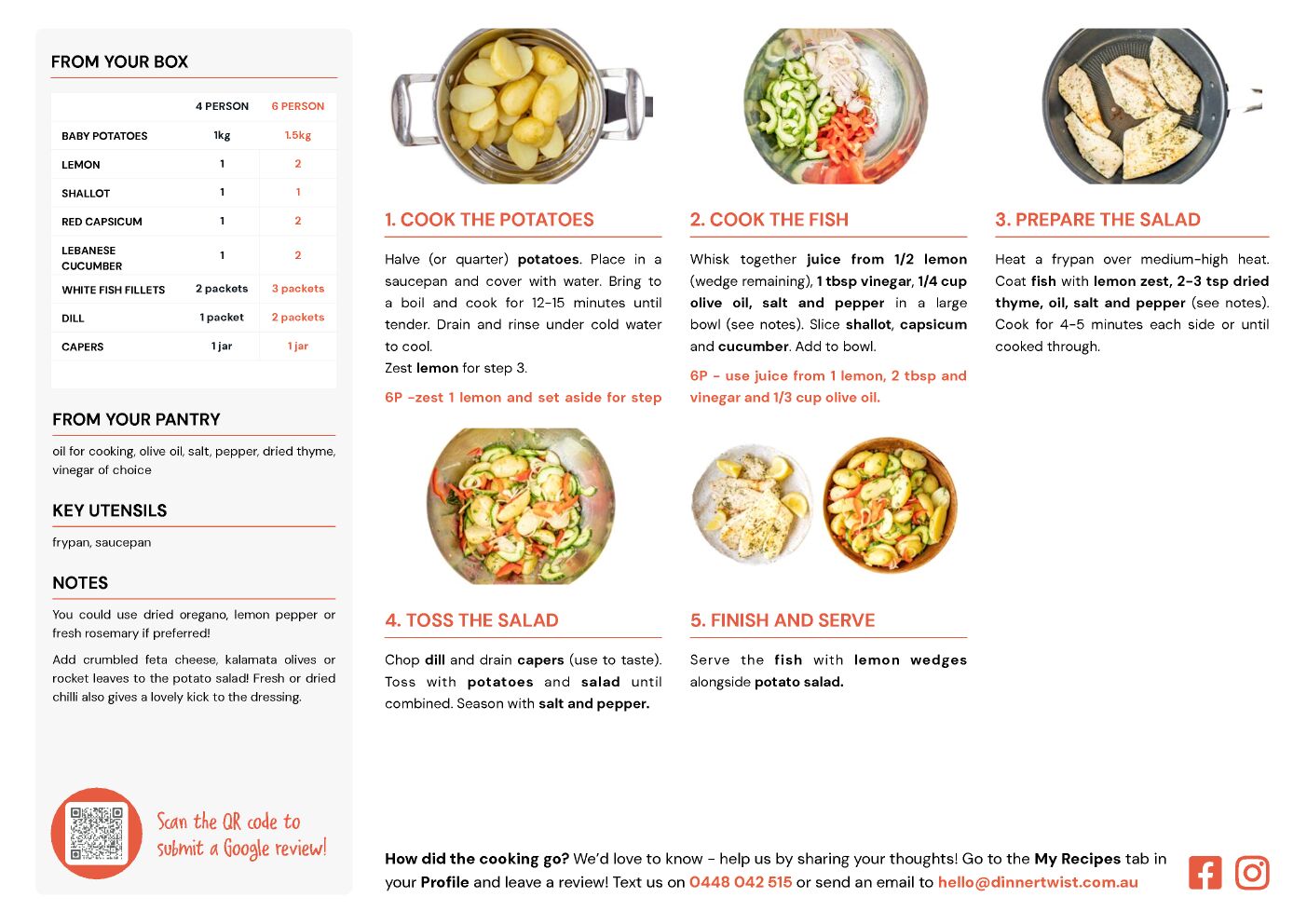 FROM YOUR BOX

| | 4 PERSON | 6 PERSON |
|---|---|---|
| BABY POTATOES | 1kg | 1.5kg |
| LEMON | 1 | 2 |
| SHALLOT | 1 | 1 |
| RED CAPSICUM | 1 | 2 |
| LEBANESE CUCUMBER | 1 | 2 |
| WHITE FISH FILLETS | 2 packets | 3 packets |
| DILL | 1 packet | 2 packets |
| CAPERS | 1 jar | 1 jar |

FROM YOUR PANTRY

oil for cooking, olive oil, salt, pepper, dried thyme, vinegar of choice

KEY UTENSILS

frypan, saucepan

NOTES

You could use dried oregano, lemon pepper or fresh rosemary if preferred!

Add crumbled feta cheese, kalamata olives or rocket leaves to the potato salad! Fresh or dried chilli also gives a lovely kick to the dressing.

Scan the QR code to submit a Google review!

1. COOK THE POTATOES

Halve (or quarter) potatoes. Place in a saucepan and cover with water. Bring to a boil and cook for 12-15 minutes until tender. Drain and rinse under cold water to cool.
Zest lemon for step 3.

6P -zest 1 lemon and set aside for step

2. COOK THE FISH

Whisk together juice from 1/2 lemon (wedge remaining), 1 tbsp vinegar, 1/4 cup olive oil, salt and pepper in a large bowl (see notes). Slice shallot, capsicum and cucumber. Add to bowl.

6P - use juice from 1 lemon, 2 tbsp and vinegar and 1/3 cup olive oil.

3. PREPARE THE SALAD

Heat a frypan over medium-high heat. Coat fish with lemon zest, 2-3 tsp dried thyme, oil, salt and pepper (see notes). Cook for 4-5 minutes each side or until cooked through.

4. TOSS THE SALAD

Chop dill and drain capers (use to taste). Toss with potatoes and salad until combined. Season with salt and pepper.

5. FINISH AND SERVE

Serve the fish with lemon wedges alongside potato salad.

How did the cooking go? We'd love to know - help us by sharing your thoughts! Go to the My Recipes tab in your Profile and leave a review! Text us on 0448 042 515 or send an email to hello@dinnertwist.com.au