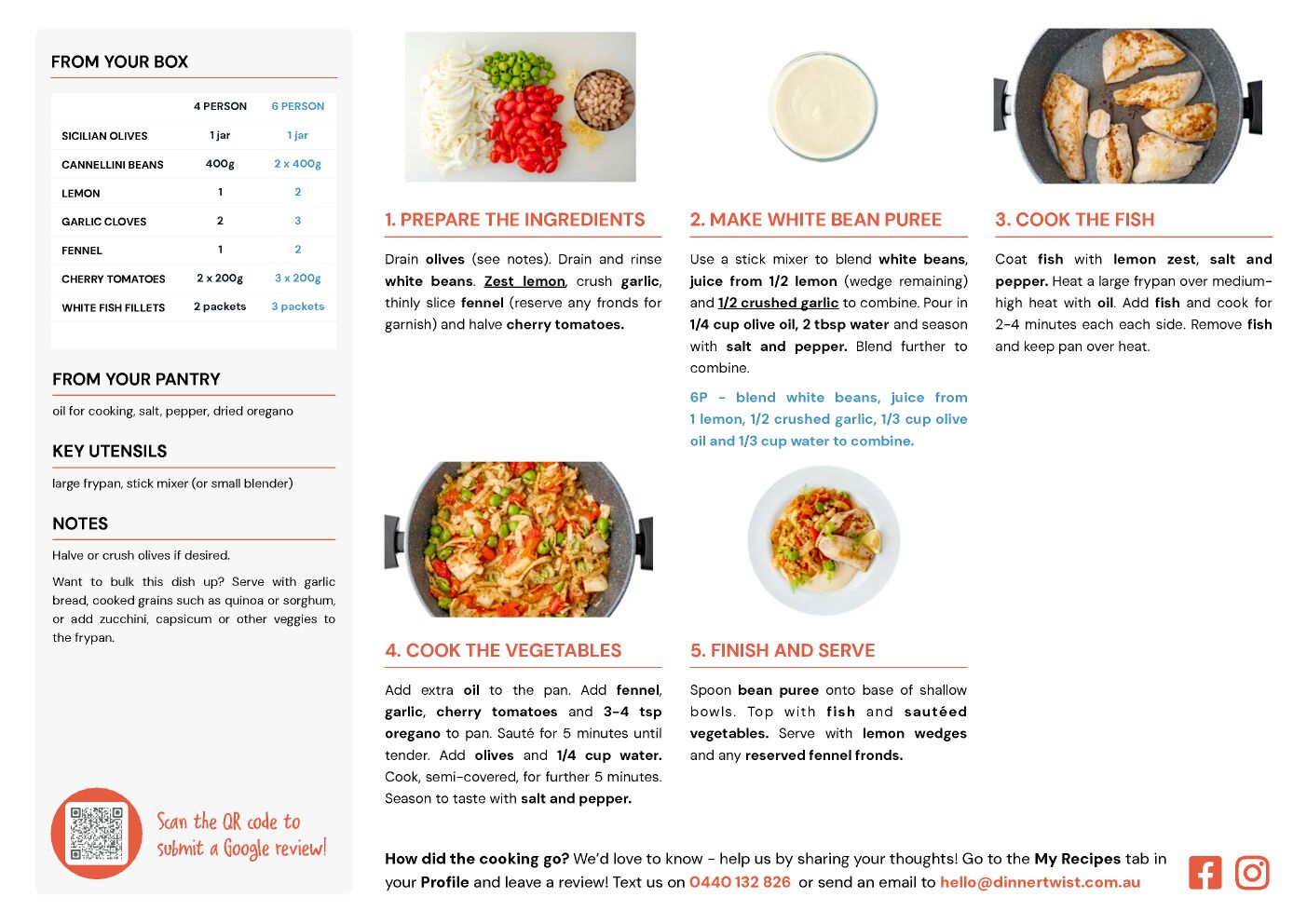 FROM YOUR BOX

| | 4 PERSON | 6 PERSON |
|---|---|---|
| SICILIAN OLIVES | 1 jar | 1 jar |
| CANNELLINI BEANS | 400g | 2 x 400g |
| LEMON | 1 | 2 |
| GARLIC CLOVES | 2 | 3 |
| FENNEL | 1 | 2 |
| CHERRY TOMATOES | 2 x 200g | 3 x 200g |
| WHITE FISH FILLETS | 2 packets | 3 packets |

FROM YOUR PANTRY

oil for cooking, salt, pepper, dried oregano

KEY UTENSILS

large frypan, stick mixer (or small blender)

NOTES

Halve or crush olives if desired.

Want to bulk this dish up? Serve with garlic bread, cooked grains such as quinoa or sorghum, or add zucchini, capsicum or other veggies to the frypan.

Scan the QR code to submit a Google review!

1. PREPARE THE INGREDIENTS

Drain olives (see notes). Drain and rinse white beans. Zest lemon, crush garlic, thinly slice fennel (reserve any fronds for garnish) and halve cherry tomatoes.

2. MAKE WHITE BEAN PUREE

Use a stick mixer to blend white beans, juice from 1/2 lemon (wedge remaining) and 1/2 crushed garlic to combine. Pour in 1/4 cup olive oil, 2 tbsp water and season with salt and pepper. Blend further to combine.

6P - blend white beans, juice from 1 lemon, 1/2 crushed garlic, 1/3 cup olive oil and 1/3 cup water to combine.

3. COOK THE FISH

Coat fish with lemon zest, salt and pepper. Heat a large frypan over medium-high heat with oil. Add fish and cook for 2-4 minutes each each side. Remove fish and keep pan over heat.

4. COOK THE VEGETABLES

Add extra oil to the pan. Add fennel, garlic, cherry tomatoes and 3-4 tsp oregano to pan. Sauté for 5 minutes until tender. Add olives and 1/4 cup water. Cook, semi-covered, for further 5 minutes. Season to taste with salt and pepper.

5. FINISH AND SERVE

Spoon bean puree onto base of shallow bowls. Top with fish and sautéed vegetables. Serve with lemon wedges and any reserved fennel fronds.

How did the cooking go? We'd love to know - help us by sharing your thoughts! Go to the My Recipes tab in your Profile and leave a review! Text us on 0440 132 826 or send an email to hello@dinnertwist.com.au