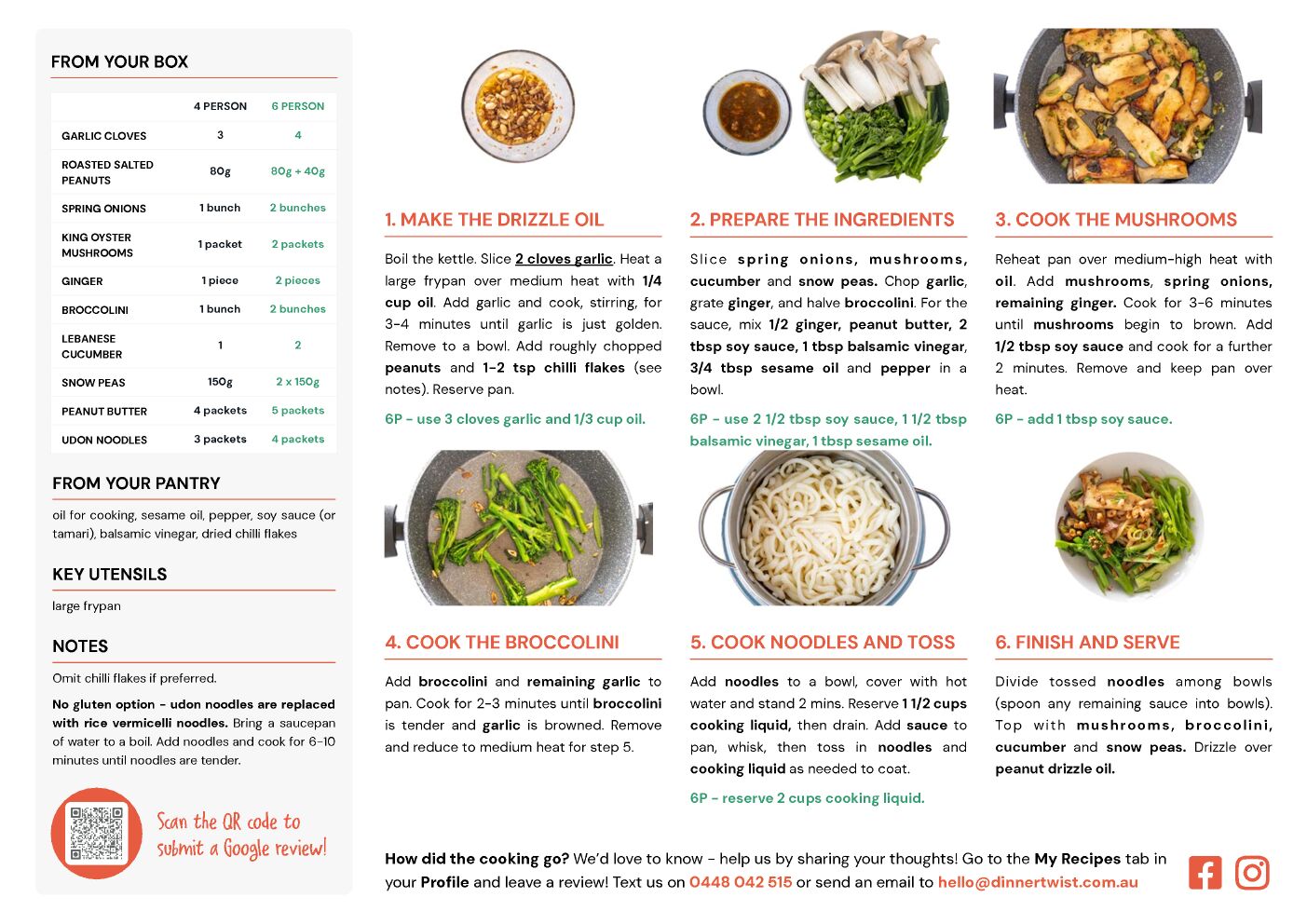 FROM YOUR BOX

| | 4 PERSON | 6 PERSON |
|---|---|---|
| GARLIC CLOVES | 3 | 4 |
| ROASTED SALTED PEANUTS | 80g | 80g + 40g |
| SPRING ONIONS | 1 bunch | 2 bunches |
| KING OYSTER MUSHROOMS | 1 packet | 2 packets |
| GINGER | 1 piece | 2 pieces |
| BROCCOLINI | 1 bunch | 2 bunches |
| LEBANESE CUCUMBER | 1 | 2 |
| SNOW PEAS | 150g | 2 x 150g |
| PEANUT BUTTER | 4 packets | 5 packets |
| UDON NOODLES | 3 packets | 4 packets |

FROM YOUR PANTRY

oil for cooking, sesame oil, pepper, soy sauce (or tamari), balsamic vinegar, dried chilli flakes

KEY UTENSILS

large frypan

NOTES

Omit chilli flakes if preferred.

No gluten option - udon noodles are replaced with rice vermicelli noodles. Bring a saucepan of water to a boil. Add noodles and cook for 6-10 minutes until noodles are tender.

Scan the QR code to submit a Google review!

1. MAKE THE DRIZZLE OIL

Boil the kettle. Slice 2 cloves garlic. Heat a large frypan over medium heat with 1/4 cup oil. Add garlic and cook, stirring, for 3-4 minutes until garlic is just golden. Remove to a bowl. Add roughly chopped peanuts and 1-2 tsp chilli flakes (see notes). Reserve pan.

6P - use 3 cloves garlic and 1/3 cup oil.

2. PREPARE THE INGREDIENTS

Slice spring onions, mushrooms, cucumber and snow peas. Chop garlic, grate ginger, and halve broccolini. For the sauce, mix 1/2 ginger, peanut butter, 2 tbsp soy sauce, 1 tbsp balsamic vinegar, 3/4 tbsp sesame oil and pepper in a bowl.

6P - use 2 1/2 tbsp soy sauce, 1 1/2 tbsp balsamic vinegar, 1 tbsp sesame oil.

3. COOK THE MUSHROOMS

Reheat pan over medium-high heat with oil. Add mushrooms, spring onions, remaining ginger. Cook for 3-6 minutes until mushrooms begin to brown. Add 1/2 tbsp soy sauce and cook for a further 2 minutes. Remove and keep pan over heat.

6P - add 1 tbsp soy sauce.

4. COOK THE BROCCOLINI

Add broccolini and remaining garlic to pan. Cook for 2-3 minutes until broccolini is tender and garlic is browned. Remove and reduce to medium heat for step 5.

5. COOK NOODLES AND TOSS

Add noodles to a bowl, cover with hot water and stand 2 mins. Reserve 1 1/2 cups cooking liquid, then drain. Add sauce to pan, whisk, then toss in noodles and cooking liquid as needed to coat.

6P - reserve 2 cups cooking liquid.

6. FINISH AND SERVE

Divide tossed noodles among bowls (spoon any remaining sauce into bowls). Top with mushrooms, broccolini, cucumber and snow peas. Drizzle over peanut drizzle oil.

How did the cooking go? We'd love to know - help us by sharing your thoughts! Go to the My Recipes tab in your Profile and leave a review! Text us on 0448 042 515 or send an email to hello@dinnertwist.com.au