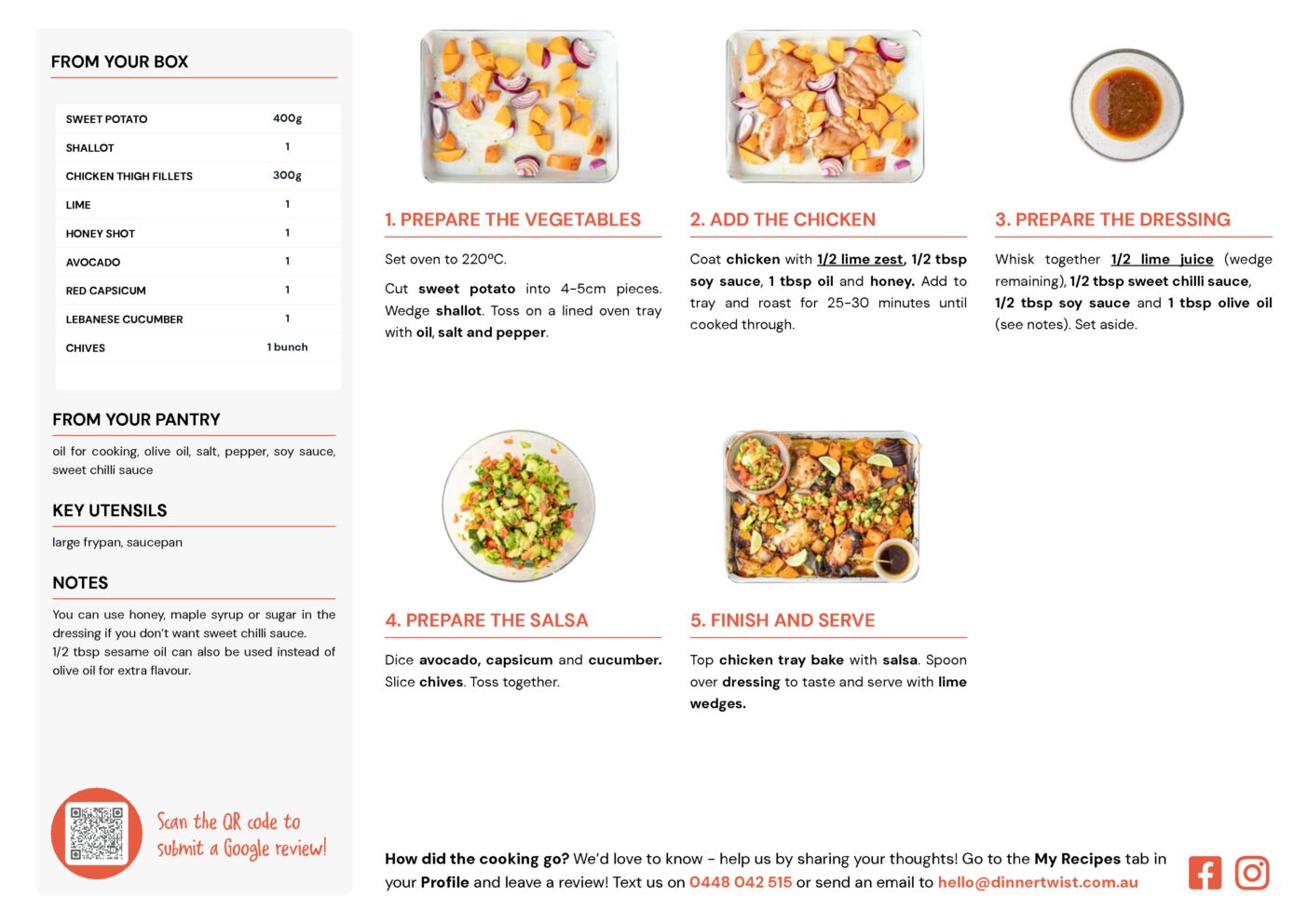 FROM YOUR BOX

| SWEET POTATO | 400g |
|---|---|
| SHALLOT | 1 |
| CHICKEN THIGH FILLETS | 300g |
| LIME | 1 |
| HONEY SHOT | 1 |
| AVOCADO | 1 |
| RED CAPSICUM | 1 |
| LEBANESE CUCUMBER | 1 |
| CHIVES | 1 bunch |

FROM YOUR PANTRY

oil for cooking, olive oil, salt, pepper, soy sauce, sweet chilli sauce

KEY UTENSILS

large frypan, saucepan

NOTES

You can use honey, maple syrup or sugar in the dressing if you don't want sweet chilli sauce.
1/2 tbsp sesame oil can also be used instead of olive oil for extra flavour.

Scan the QR code to submit a Google review!

1. PREPARE THE VEGETABLES

Set oven to 220ºC.

Cut sweet potato into 4-5cm pieces. Wedge shallot. Toss on a lined oven tray with oil, salt and pepper.

2. ADD THE CHICKEN

Coat chicken with 1/2 lime zest, 1/2 tbsp soy sauce, 1 tbsp oil and honey. Add to tray and roast for 25-30 minutes until cooked through.

3. PREPARE THE DRESSING

Whisk together 1/2 lime juice (wedge remaining), 1/2 tbsp sweet chilli sauce, 1/2 tbsp soy sauce and 1 tbsp olive oil (see notes). Set aside.

4. PREPARE THE SALSA

Dice avocado, capsicum and cucumber. Slice chives. Toss together.

5. FINISH AND SERVE

Top chicken tray bake with salsa. Spoon over dressing to taste and serve with lime wedges.

How did the cooking go? We'd love to know - help us by sharing your thoughts! Go to the My Recipes tab in your Profile and leave a review! Text us on 0448 042 515 or send an email to hello@dinnertwist.com.au