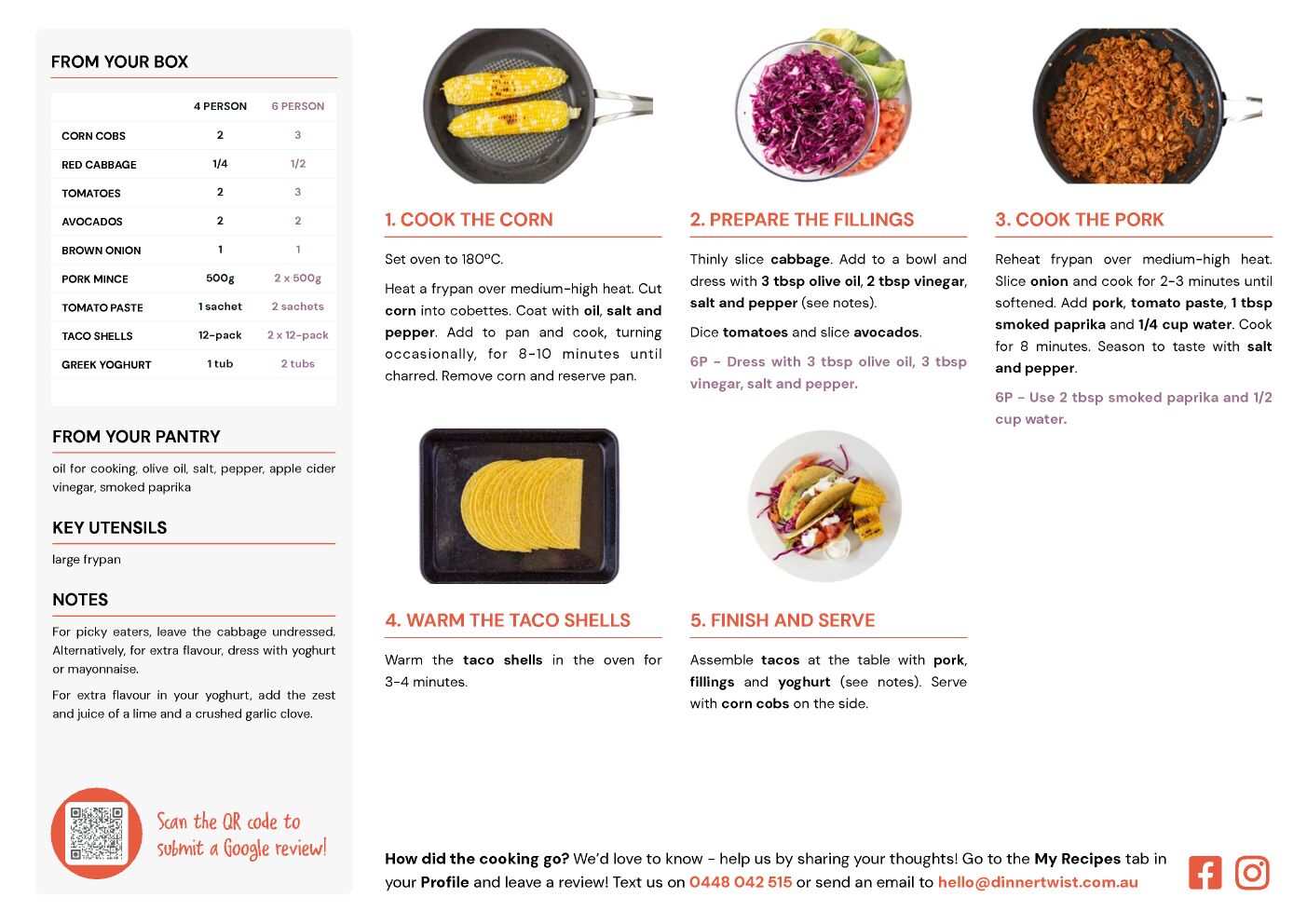 FROM YOUR BOX

| | 4 PERSON | 6 PERSON |
|---|---|---|
| CORN COBS | 2 | 3 |
| RED CABBAGE | 1/4 | 1/2 |
| TOMATOES | 2 | 3 |
| AVOCADOS | 2 | 2 |
| BROWN ONION | 1 | 1 |
| PORK MINCE | 500g | 2 x 500g |
| TOMATO PASTE | 1 sachet | 2 sachets |
| TACO SHELLS | 12-pack | 2 x 12-pack |
| GREEK YOGHURT | 1 tub | 2 tubs |

FROM YOUR PANTRY

oil for cooking, olive oil, salt, pepper, apple cider vinegar, smoked paprika

KEY UTENSILS

large frypan

NOTES

For picky eaters, leave the cabbage undressed. Alternatively, for extra flavour, dress with yoghurt or mayonnaise.

For extra flavour in your yoghurt, add the zest and juice of a lime and a crushed garlic clove.

Scan the QR code to submit a Google review!

1. COOK THE CORN

Set oven to 180ºC.

Heat a frypan over medium-high heat. Cut corn into cobettes. Coat with oil, salt and pepper. Add to pan and cook, turning occasionally, for 8-10 minutes until charred. Remove corn and reserve pan.

2. PREPARE THE FILLINGS

Thinly slice cabbage. Add to a bowl and dress with 3 tbsp olive oil, 2 tbsp vinegar, salt and pepper (see notes).

Dice tomatoes and slice avocados.

6P - Dress with 3 tbsp olive oil, 3 tbsp vinegar, salt and pepper.

3. COOK THE PORK

Reheat frypan over medium-high heat. Slice onion and cook for 2-3 minutes until softened. Add pork, tomato paste, 1 tbsp smoked paprika and 1/4 cup water. Cook for 8 minutes. Season to taste with salt and pepper.

6P - Use 2 tbsp smoked paprika and 1/2 cup water.

4. WARM THE TACO SHELLS

Warm the taco shells in the oven for 3-4 minutes.

5. FINISH AND SERVE

Assemble tacos at the table with pork, fillings and yoghurt (see notes). Serve with corn cobs on the side.

How did the cooking go? We'd love to know - help us by sharing your thoughts! Go to the My Recipes tab in your Profile and leave a review! Text us on 0448 042 515 or send an email to hello@dinnertwist.com.au