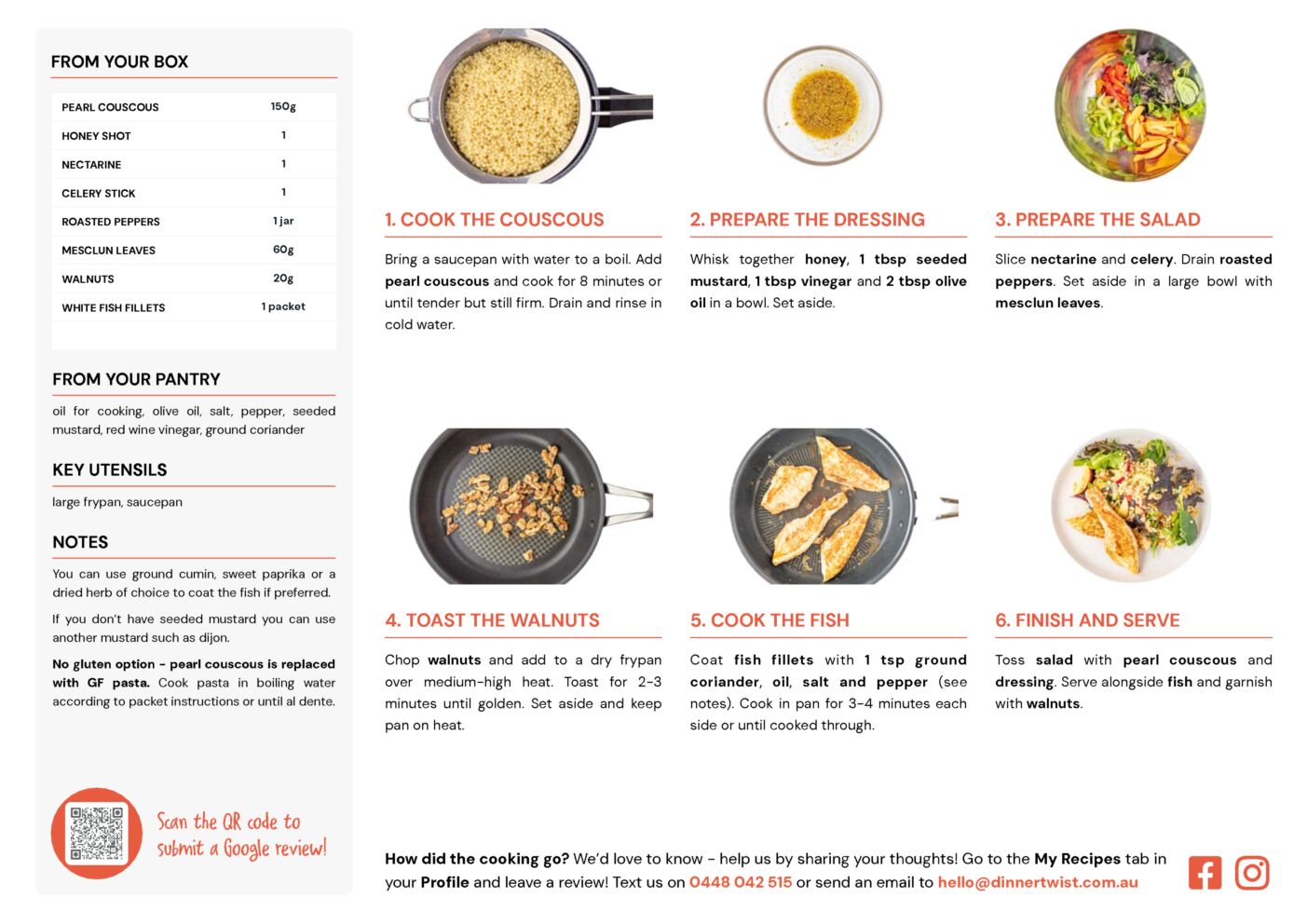 FROM YOUR BOX

| PEARL COUSCOUS | 150g |
|---|---|
| HONEY SHOT | 1 |
| NECTARINE | 1 |
| CELERY STICK | 1 |
| ROASTED PEPPERS | 1 jar |
| MESCLUN LEAVES | 60g |
| WALNUTS | 20g |
| WHITE FISH FILLETS | 1 packet |

FROM YOUR PANTRY

oil for cooking, olive oil, salt, pepper, seeded mustard, red wine vinegar, ground coriander

KEY UTENSILS

large frypan, saucepan

NOTES

You can use ground cumin, sweet paprika or a dried herb of choice to coat the fish if preferred.

If you don't have seeded mustard you can use another mustard such as dijon.

No gluten option - pearl couscous is replaced with GF pasta. Cook pasta in boiling water according to packet instructions or until al dente.

Scan the QR code to submit a Google review!

1. COOK THE COUSCOUS

Bring a saucepan with water to a boil. Add pearl couscous and cook for 8 minutes or until tender but still firm. Drain and rinse in cold water.

2. PREPARE THE DRESSING

Whisk together honey, 1 tbsp seeded mustard, 1 tbsp vinegar and 2 tbsp olive oil in a bowl. Set aside.

3. PREPARE THE SALAD

Slice nectarine and celery. Drain roasted peppers. Set aside in a large bowl with mesclun leaves.

4. TOAST THE WALNUTS

Chop walnuts and add to a dry frypan over medium-high heat. Toast for 2-3 minutes until golden. Set aside and keep pan on heat.

5. COOK THE FISH

Coat fish fillets with 1 tsp ground coriander, oil, salt and pepper (see notes). Cook in pan for 3-4 minutes each side or until cooked through.

6. FINISH AND SERVE

Toss salad with pearl couscous and dressing. Serve alongside fish and garnish with walnuts.

How did the cooking go? We'd love to know - help us by sharing your thoughts! Go to the My Recipes tab in your Profile and leave a review! Text us on 0448 042 515 or send an email to hello@dinnertwist.com.au