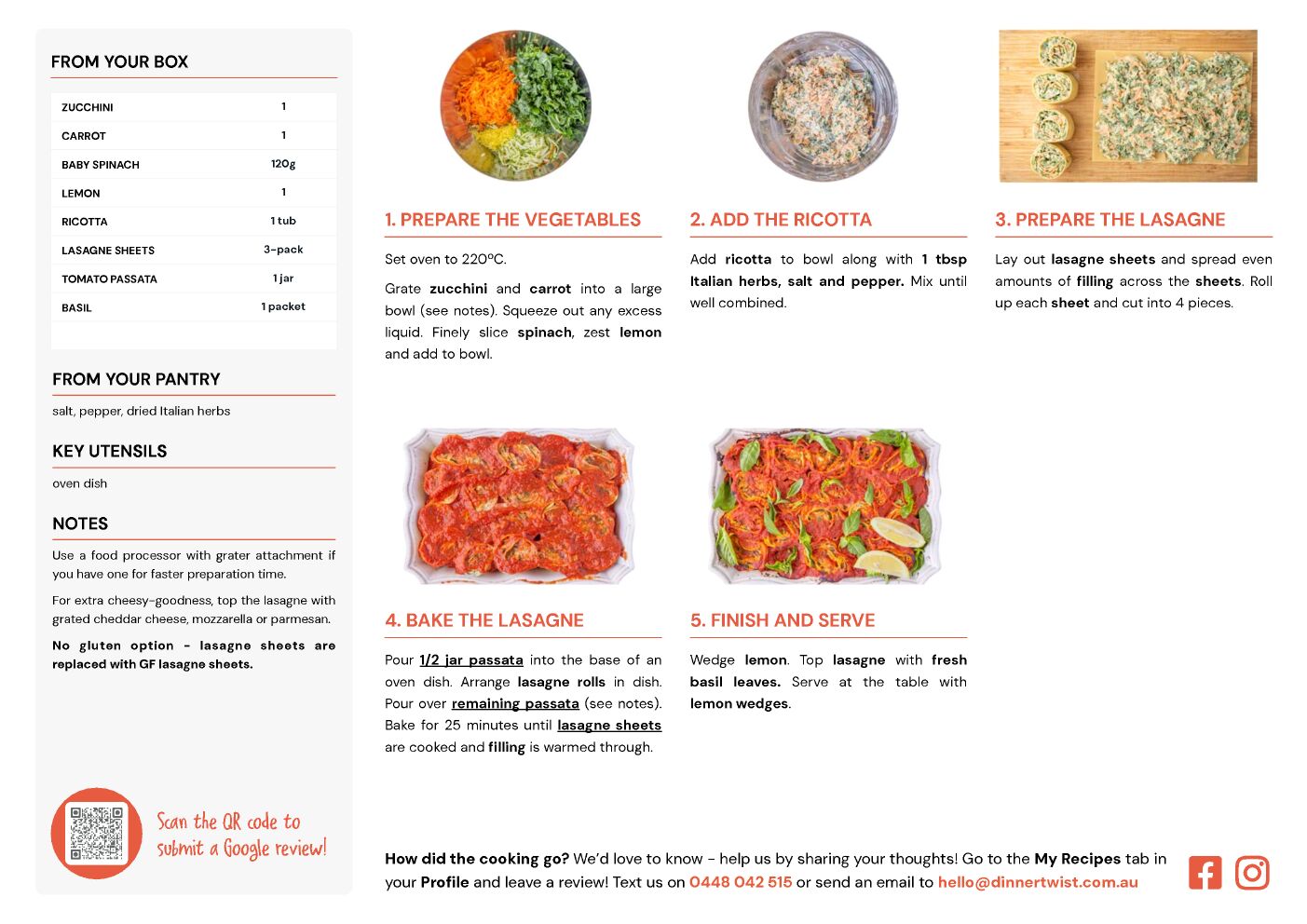 FROM YOUR BOX

| ZUCCHINI | 1 |
|---|---|
| CARROT | 1 |
| BABY SPINACH | 120g |
| LEMON | 1 |
| RICOTTA | 1 tub |
| LASAGNE SHEETS | 3-pack |
| TOMATO PASSATA | 1 jar |
| BASIL | 1 packet |

FROM YOUR PANTRY

salt, pepper, dried Italian herbs

KEY UTENSILS

oven dish

NOTES

Use a food processor with grater attachment if you have one for faster preparation time.

For extra cheesy-goodness, top the lasagne with grated cheddar cheese, mozzarella or parmesan.

No gluten option - lasagne sheets are replaced with GF lasagne sheets.

Scan the QR code to submit a Google review!

1. PREPARE THE VEGETABLES

Set oven to 220ºC.

Grate zucchini and carrot into a large bowl (see notes). Squeeze out any excess liquid. Finely slice spinach, zest lemon and add to bowl.

2. ADD THE RICOTTA

Add ricotta to bowl along with 1 tbsp Italian herbs, salt and pepper. Mix until well combined.

3. PREPARE THE LASAGNE

Lay out lasagne sheets and spread even amounts of filling across the sheets. Roll up each sheet and cut into 4 pieces.

4. BAKE THE LASAGNE

Pour 1/2 jar passata into the base of an oven dish. Arrange lasagne rolls in dish. Pour over remaining passata (see notes). Bake for 25 minutes until lasagne sheets are cooked and filling is warmed through.

5. FINISH AND SERVE

Wedge lemon. Top lasagne with fresh basil leaves. Serve at the table with lemon wedges.

How did the cooking go? We'd love to know - help us by sharing your thoughts! Go to the My Recipes tab in your Profile and leave a review! Text us on 0448 042 515 or send an email to hello@dinnertwist.com.au