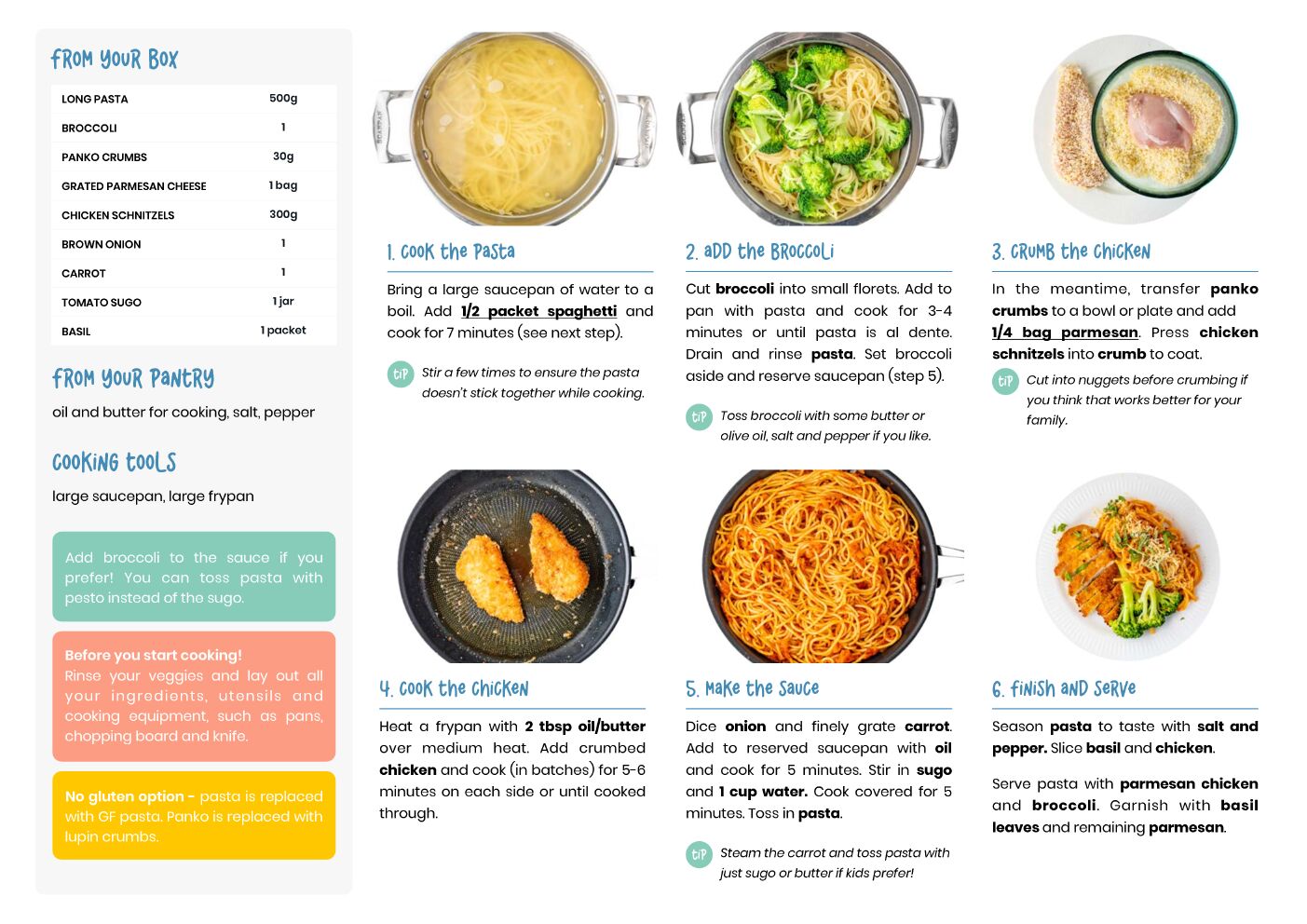 FROM YOUR BOX

| LONG PASTA | 500g |
|---|---|
| BROCCOLI | 1 |
| PANKO CRUMBS | 30g |
| GRATED PARMESAN CHEESE | 1 bag |
| CHICKEN SCHNITZELS | 300g |
| BROWN ONION | 1 |
| CARROT | 1 |
| TOMATO SUGO | 1 jar |
| BASIL | 1 packet |

FROM YOUR PANTRY

oil and butter for cooking, salt, pepper

COOKING TOOLS

large saucepan, large frypan

Add broccoli to the sauce if you prefer! You can toss pasta with pesto instead of the sugo.

Before you start cooking!
Rinse your veggies and lay out all your ingredients, utensils and cooking equipment, such as pans, chopping board and knife.

No gluten option - pasta is replaced with GF pasta. Panko is replaced with lupin crumbs.

1. COOK THE PASTA

Bring a large saucepan of water to a boil. Add 1/2 packet spaghetti and cook for 7 minutes (see next step).

TIP Stir a few times to ensure the pasta doesn't stick together while cooking.

2. ADD THE BROCCOLI

Cut broccoli into small florets. Add to pan with pasta and cook for 3-4 minutes or until pasta is al dente. Drain and rinse pasta. Set broccoli aside and reserve saucepan (step 5).

TIP Toss broccoli with some butter or olive oil, salt and pepper if you like.

3. CRUMB THE CHICKEN

In the meantime, transfer panko crumbs to a bowl or plate and add 1/4 bag parmesan. Press chicken schnitzels into crumb to coat.

TIP Cut into nuggets before crumbing if you think that works better for your family.

4. COOK THE CHICKEN

Heat a frypan with 2 tbsp oil/butter over medium heat. Add crumbed chicken and cook (in batches) for 5-6 minutes on each side or until cooked through.

5. MAKE THE SAUCE

Dice onion and finely grate carrot. Add to reserved saucepan with oil and cook for 5 minutes. Stir in sugo and 1 cup water. Cook covered for 5 minutes. Toss in pasta.

TIP Steam the carrot and toss pasta with just sugo or butter if kids prefer!

6. FINISH AND SERVE

Season pasta to taste with salt and pepper. Slice basil and chicken.

Serve pasta with parmesan chicken and broccoli. Garnish with basil leaves and remaining parmesan.