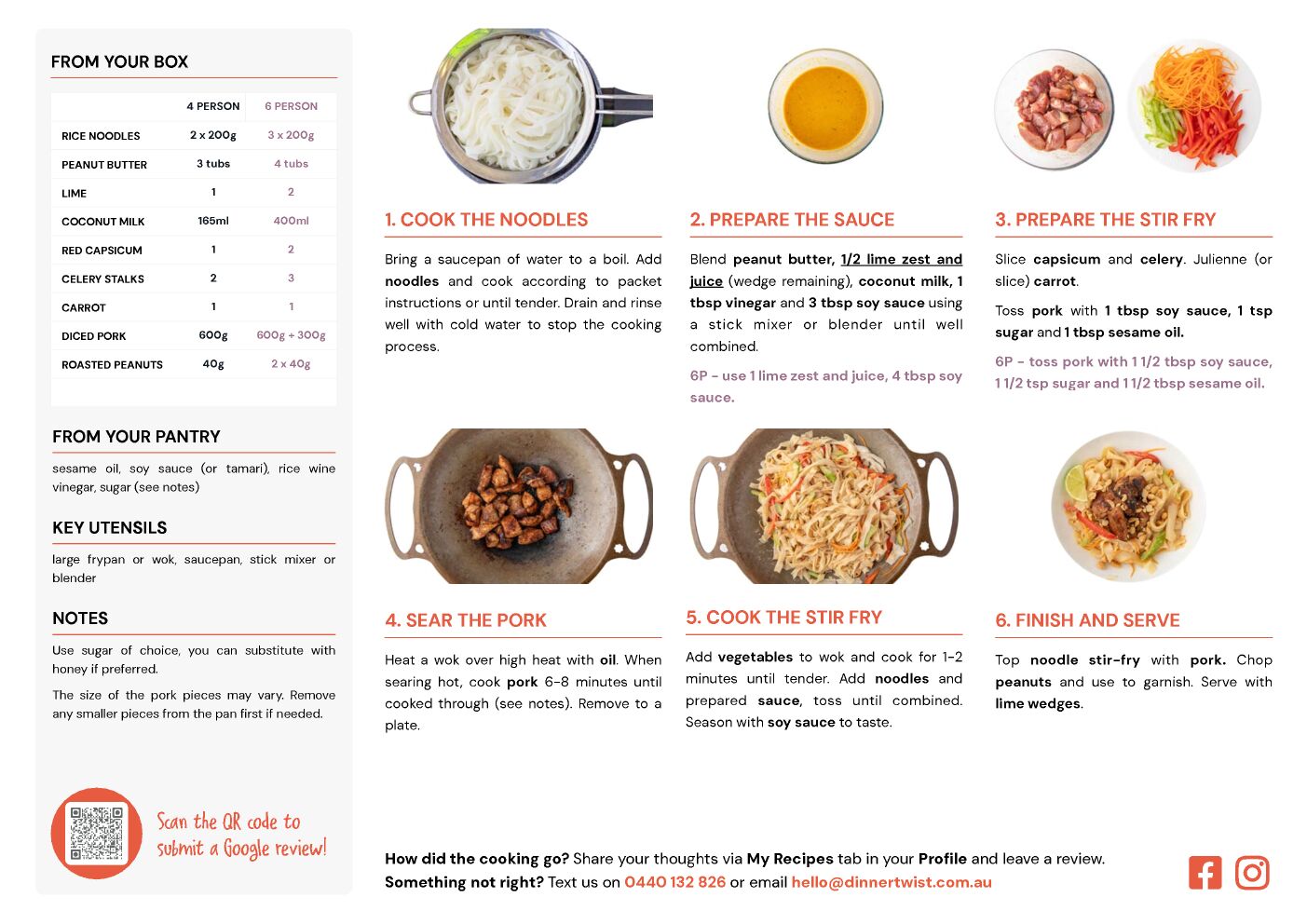 FROM YOUR BOX

|  | 4 PERSON | 6 PERSON |
|---|---|---|
| RICE NOODLES | 2 x 200g | 3 x 200g |
| PEANUT BUTTER | 3 tubs | 4 tubs |
| LIME | 1 | 2 |
| COCONUT MILK | 165ml | 400ml |
| RED CAPSICUM | 1 | 2 |
| CELERY STALKS | 2 | 3 |
| CARROT | 1 | 1 |
| DICED PORK | 600g | 600g + 300g |
| ROASTED PEANUTS | 40g | 2 x 40g |

FROM YOUR PANTRY

sesame oil, soy sauce (or tamari), rice wine vinegar, sugar (see notes)

KEY UTENSILS

large frypan or wok, saucepan, stick mixer or blender

NOTES

Use sugar of choice, you can substitute with honey if preferred.

The size of the pork pieces may vary. Remove any smaller pieces from the pan first if needed.

Scan the QR code to submit a Google review!

1. COOK THE NOODLES

Bring a saucepan of water to a boil. Add noodles and cook according to packet instructions or until tender. Drain and rinse well with cold water to stop the cooking process.

2. PREPARE THE SAUCE

Blend peanut butter, 1/2 lime zest and juice (wedge remaining), coconut milk, 1 tbsp vinegar and 3 tbsp soy sauce using a stick mixer or blender until well combined.

6P - use 1 lime zest and juice, 4 tbsp soy sauce.

3. PREPARE THE STIR FRY

Slice capsicum and celery. Julienne (or slice) carrot.

Toss pork with 1 tbsp soy sauce, 1 tsp sugar and 1 tbsp sesame oil.

6P - toss pork with 1 1/2 tbsp soy sauce, 1 1/2 tsp sugar and 1 1/2 tbsp sesame oil.

4. SEAR THE PORK

Heat a wok over high heat with oil. When searing hot, cook pork 6-8 minutes until cooked through (see notes). Remove to a plate.

5. COOK THE STIR FRY

Add vegetables to wok and cook for 1-2 minutes until tender. Add noodles and prepared sauce, toss until combined. Season with soy sauce to taste.

6. FINISH AND SERVE

Top noodle stir-fry with pork. Chop peanuts and use to garnish. Serve with lime wedges.

How did the cooking go? Share your thoughts via My Recipes tab in your Profile and leave a review.
Something not right? Text us on 0440 132 826 or email hello@dinnertwist.com.au