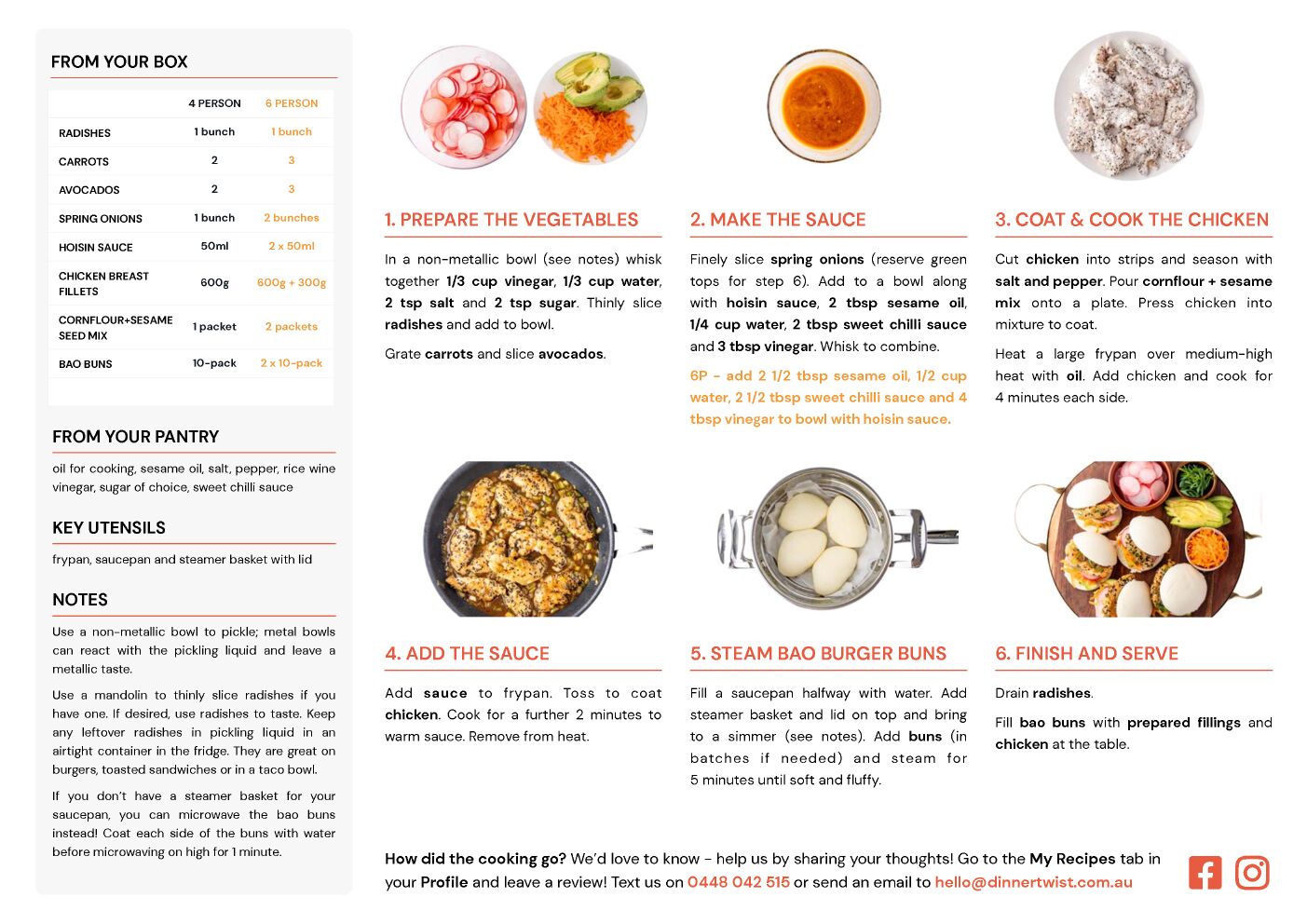 FROM YOUR BOX

| | 4 PERSON | 6 PERSON |
|---|---|---|
| RADISHES | 1 bunch | 1 bunch |
| CARROTS | 2 | 3 |
| AVOCADOS | 2 | 3 |
| SPRING ONIONS | 1 bunch | 2 bunches |
| HOISIN SAUCE | 50ml | 2 x 50ml |
| CHICKEN BREAST FILLETS | 600g | 600g + 300g |
| CORNFLOUR+SESAME SEED MIX | 1 packet | 2 packets |
| BAO BUNS | 10-pack | 2 x 10-pack |

FROM YOUR PANTRY

oil for cooking, sesame oil, salt, pepper, rice wine vinegar, sugar of choice, sweet chilli sauce

KEY UTENSILS

frypan, saucepan and steamer basket with lid

NOTES

Use a non-metallic bowl to pickle; metal bowls can react with the pickling liquid and leave a metallic taste.

Use a mandolin to thinly slice radishes if you have one. If desired, use radishes to taste. Keep any leftover radishes in pickling liquid in an airtight container in the fridge. They are great on burgers, toasted sandwiches or in a taco bowl.

If you don't have a steamer basket for your saucepan, you can microwave the bao buns instead! Coat each side of the buns with water before microwaving on high for 1 minute.

1. PREPARE THE VEGETABLES

In a non-metallic bowl (see notes) whisk together 1/3 cup vinegar, 1/3 cup water, 2 tsp salt and 2 tsp sugar. Thinly slice radishes and add to bowl.

Grate carrots and slice avocados.

2. MAKE THE SAUCE

Finely slice spring onions (reserve green tops for step 6). Add to a bowl along with hoisin sauce, 2 tbsp sesame oil, 1/4 cup water, 2 tbsp sweet chilli sauce and 3 tbsp vinegar. Whisk to combine.

6P - add 2 1/2 tbsp sesame oil, 1/2 cup water, 2 1/2 tbsp sweet chilli sauce and 4 tbsp vinegar to bowl with hoisin sauce.

3. COAT & COOK THE CHICKEN

Cut chicken into strips and season with salt and pepper. Pour cornflour + sesame mix onto a plate. Press chicken into mixture to coat.

Heat a large frypan over medium-high heat with oil. Add chicken and cook for 4 minutes each side.

4. ADD THE SAUCE

Add sauce to frypan. Toss to coat chicken. Cook for a further 2 minutes to warm sauce. Remove from heat.

5. STEAM BAO BURGER BUNS

Fill a saucepan halfway with water. Add steamer basket and lid on top and bring to a simmer (see notes). Add buns (in batches if needed) and steam for 5 minutes until soft and fluffy.

6. FINISH AND SERVE

Drain radishes.

Fill bao buns with prepared fillings and chicken at the table.

How did the cooking go? We'd love to know - help us by sharing your thoughts! Go to the My Recipes tab in your Profile and leave a review! Text us on 0448 042 515 or send an email to hello@dinnertwist.com.au