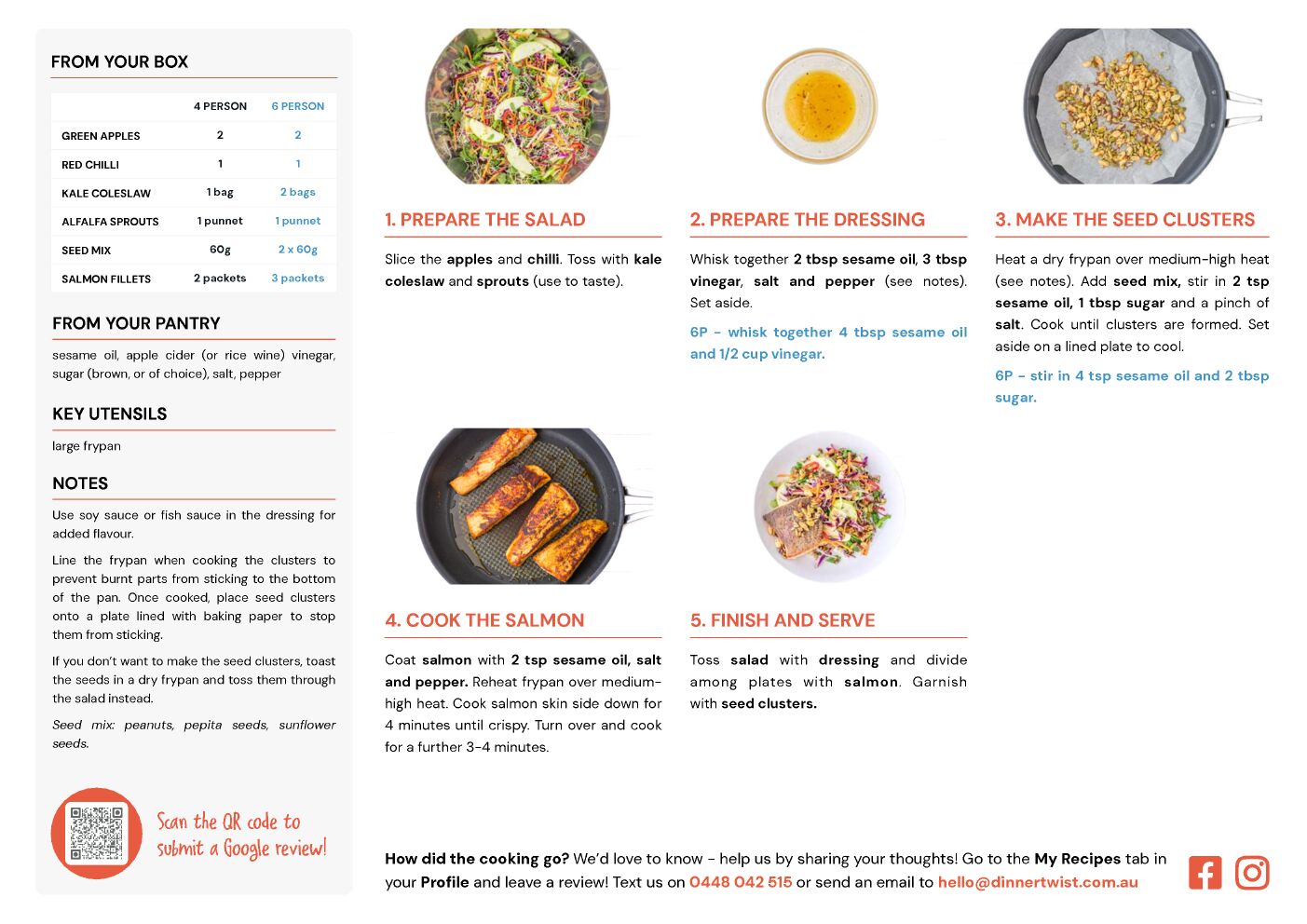 FROM YOUR BOX

| | 4 PERSON | 6 PERSON |
|---|---|---|
| GREEN APPLES | 2 | 2 |
| RED CHILLI | 1 | 1 |
| KALE COLESLAW | 1 bag | 2 bags |
| ALFALFA SPROUTS | 1 punnet | 1 punnet |
| SEED MIX | 60g | 2 x 60g |
| SALMON FILLETS | 2 packets | 3 packets |

FROM YOUR PANTRY

sesame oil, apple cider (or rice wine) vinegar, sugar (brown, or of choice), salt, pepper

KEY UTENSILS

large frypan

NOTES

Use soy sauce or fish sauce in the dressing for added flavour.

Line the frypan when cooking the clusters to prevent burnt parts from sticking to the bottom of the pan. Once cooked, place seed clusters onto a plate lined with baking paper to stop them from sticking.

If you don't want to make the seed clusters, toast the seeds in a dry frypan and toss them through the salad instead.

Seed mix: peanuts, pepita seeds, sunflower seeds.

Scan the QR code to submit a Google review!

1. PREPARE THE SALAD

Slice the apples and chilli. Toss with kale coleslaw and sprouts (use to taste).

2. PREPARE THE DRESSING

Whisk together 2 tbsp sesame oil, 3 tbsp vinegar, salt and pepper (see notes). Set aside.

6P - whisk together 4 tbsp sesame oil and 1/2 cup vinegar.

3. MAKE THE SEED CLUSTERS

Heat a dry frypan over medium-high heat (see notes). Add seed mix, stir in 2 tsp sesame oil, 1 tbsp sugar and a pinch of salt. Cook until clusters are formed. Set aside on a lined plate to cool.

6P - stir in 4 tsp sesame oil and 2 tbsp sugar.

4. COOK THE SALMON

Coat salmon with 2 tsp sesame oil, salt and pepper. Reheat frypan over medium-high heat. Cook salmon skin side down for 4 minutes until crispy. Turn over and cook for a further 3-4 minutes.

5. FINISH AND SERVE

Toss salad with dressing and divide among plates with salmon. Garnish with seed clusters.

How did the cooking go? We'd love to know - help us by sharing your thoughts! Go to the My Recipes tab in your Profile and leave a review! Text us on 0448 042 515 or send an email to hello@dinnertwist.com.au