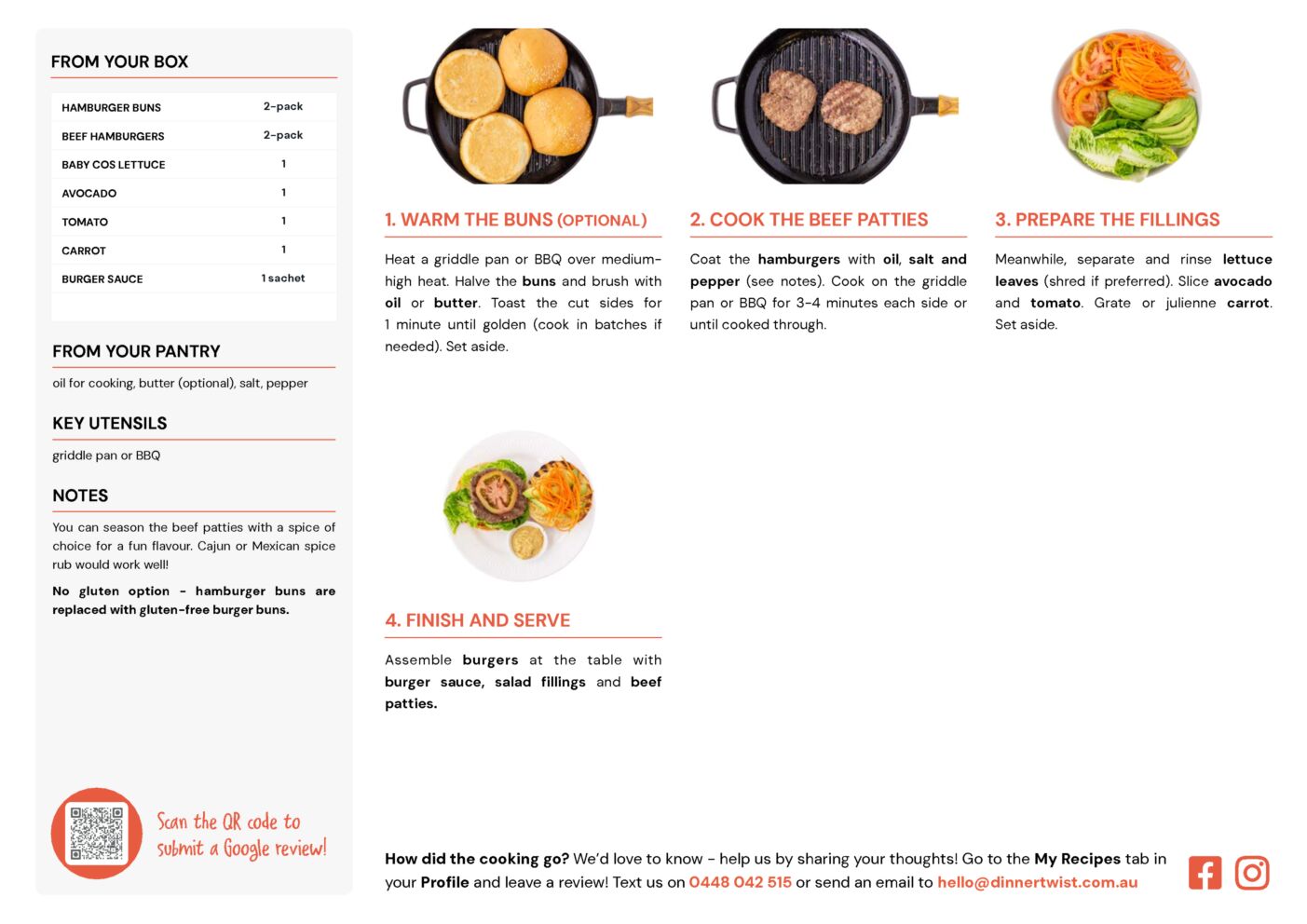 FROM YOUR BOX

| HAMBURGER BUNS | 2-pack |
|---|---|
| BEEF HAMBURGERS | 2-pack |
| BABY COS LETTUCE | 1 |
| AVOCADO | 1 |
| TOMATO | 1 |
| CARROT | 1 |
| BURGER SAUCE | 1 sachet |

FROM YOUR PANTRY

oil for cooking, butter (optional), salt, pepper

KEY UTENSILS

griddle pan or BBQ

NOTES

You can season the beef patties with a spice of choice for a fun flavour. Cajun or Mexican spice rub would work well!

No gluten option - hamburger buns are replaced with gluten-free burger buns.

Scan the QR code to submit a Google review!

1. WARM THE BUNS (OPTIONAL)

Heat a griddle pan or BBQ over medium-high heat. Halve the buns and brush with oil or butter. Toast the cut sides for 1 minute until golden (cook in batches if needed). Set aside.

2. COOK THE BEEF PATTIES

Coat the hamburgers with oil, salt and pepper (see notes). Cook on the griddle pan or BBQ for 3-4 minutes each side or until cooked through.

3. PREPARE THE FILLINGS

Meanwhile, separate and rinse lettuce leaves (shred if preferred). Slice avocado and tomato. Grate or julienne carrot. Set aside.

4. FINISH AND SERVE

Assemble burgers at the table with burger sauce, salad fillings and beef patties.

How did the cooking go? We'd love to know - help us by sharing your thoughts! Go to the My Recipes tab in your Profile and leave a review! Text us on 0448 042 515 or send an email to hello@dinnertwist.com.au