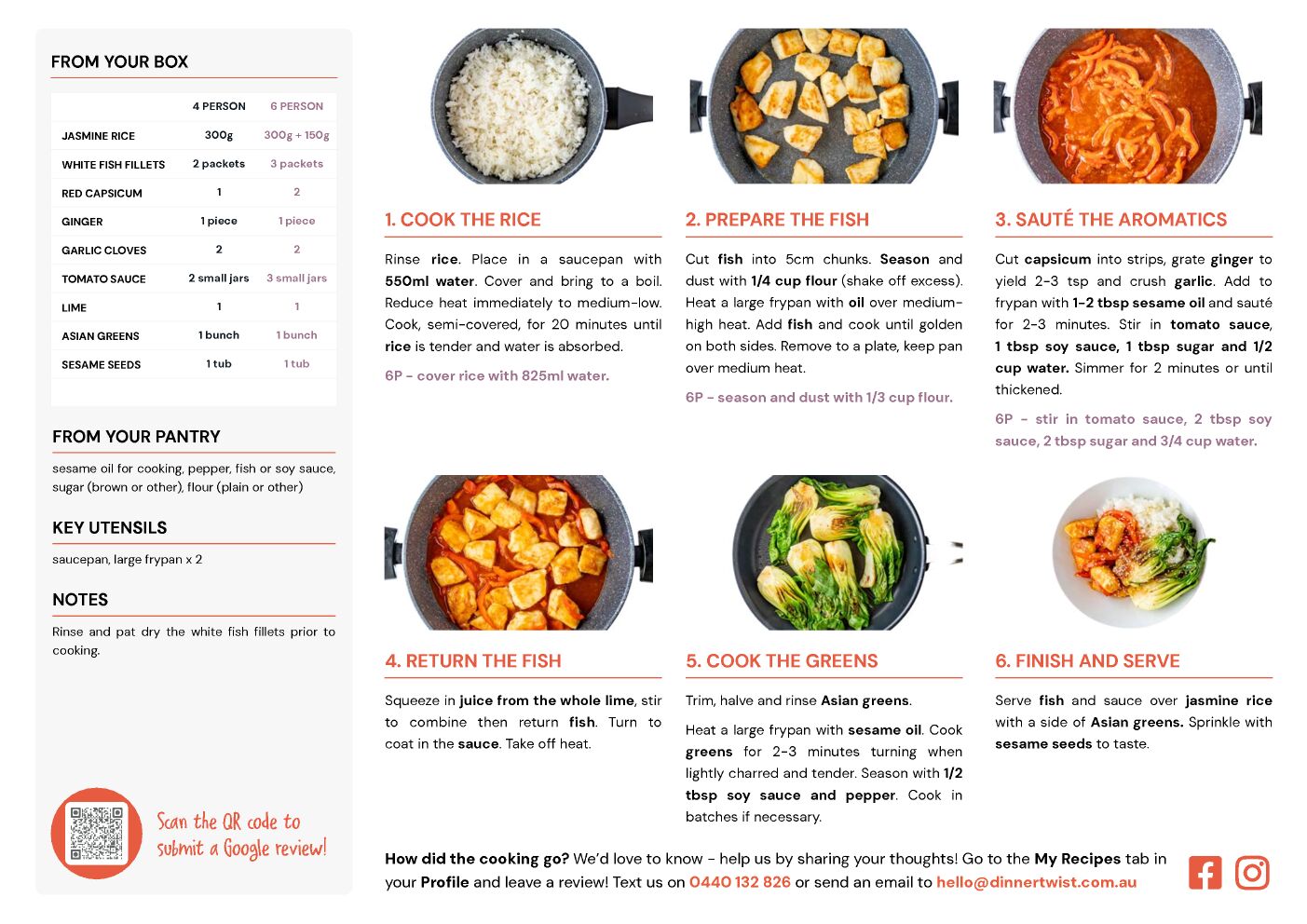 FROM YOUR BOX

| | 4 PERSON | 6 PERSON |
|---|---|---|
| JASMINE RICE | 300g | 300g + 150g |
| WHITE FISH FILLETS | 2 packets | 3 packets |
| RED CAPSICUM | 1 | 2 |
| GINGER | 1 piece | 1 piece |
| GARLIC CLOVES | 2 | 2 |
| TOMATO SAUCE | 2 small jars | 3 small jars |
| LIME | 1 | 1 |
| ASIAN GREENS | 1 bunch | 1 bunch |
| SESAME SEEDS | 1 tub | 1 tub |

FROM YOUR PANTRY

sesame oil for cooking, pepper, fish or soy sauce, sugar (brown or other), flour (plain or other)

KEY UTENSILS

saucepan, large frypan x 2

NOTES

Rinse and pat dry the white fish fillets prior to cooking.

Scan the QR code to submit a Google review!

1. COOK THE RICE

Rinse rice. Place in a saucepan with 550ml water. Cover and bring to a boil. Reduce heat immediately to medium-low. Cook, semi-covered, for 20 minutes until rice is tender and water is absorbed.

6P - cover rice with 825ml water.

2. PREPARE THE FISH

Cut fish into 5cm chunks. Season and dust with 1/4 cup flour (shake off excess). Heat a large frypan with oil over medium-high heat. Add fish and cook until golden on both sides. Remove to a plate, keep pan over medium heat.

6P - season and dust with 1/3 cup flour.

3. SAUTÉ THE AROMATICS

Cut capsicum into strips, grate ginger to yield 2-3 tsp and crush garlic. Add to frypan with 1-2 tbsp sesame oil and sauté for 2-3 minutes. Stir in tomato sauce, 1 tbsp soy sauce, 1 tbsp sugar and 1/2 cup water. Simmer for 2 minutes or until thickened.

6P - stir in tomato sauce, 2 tbsp soy sauce, 2 tbsp sugar and 3/4 cup water.

4. RETURN THE FISH

Squeeze in juice from the whole lime, stir to combine then return fish. Turn to coat in the sauce. Take off heat.

5. COOK THE GREENS

Trim, halve and rinse Asian greens.

Heat a large frypan with sesame oil. Cook greens for 2-3 minutes turning when lightly charred and tender. Season with 1/2 tbsp soy sauce and pepper. Cook in batches if necessary.

6. FINISH AND SERVE

Serve fish and sauce over jasmine rice with a side of Asian greens. Sprinkle with sesame seeds to taste.

How did the cooking go? We'd love to know - help us by sharing your thoughts! Go to the My Recipes tab in your Profile and leave a review! Text us on 0440 132 826 or send an email to hello@dinnertwist.com.au