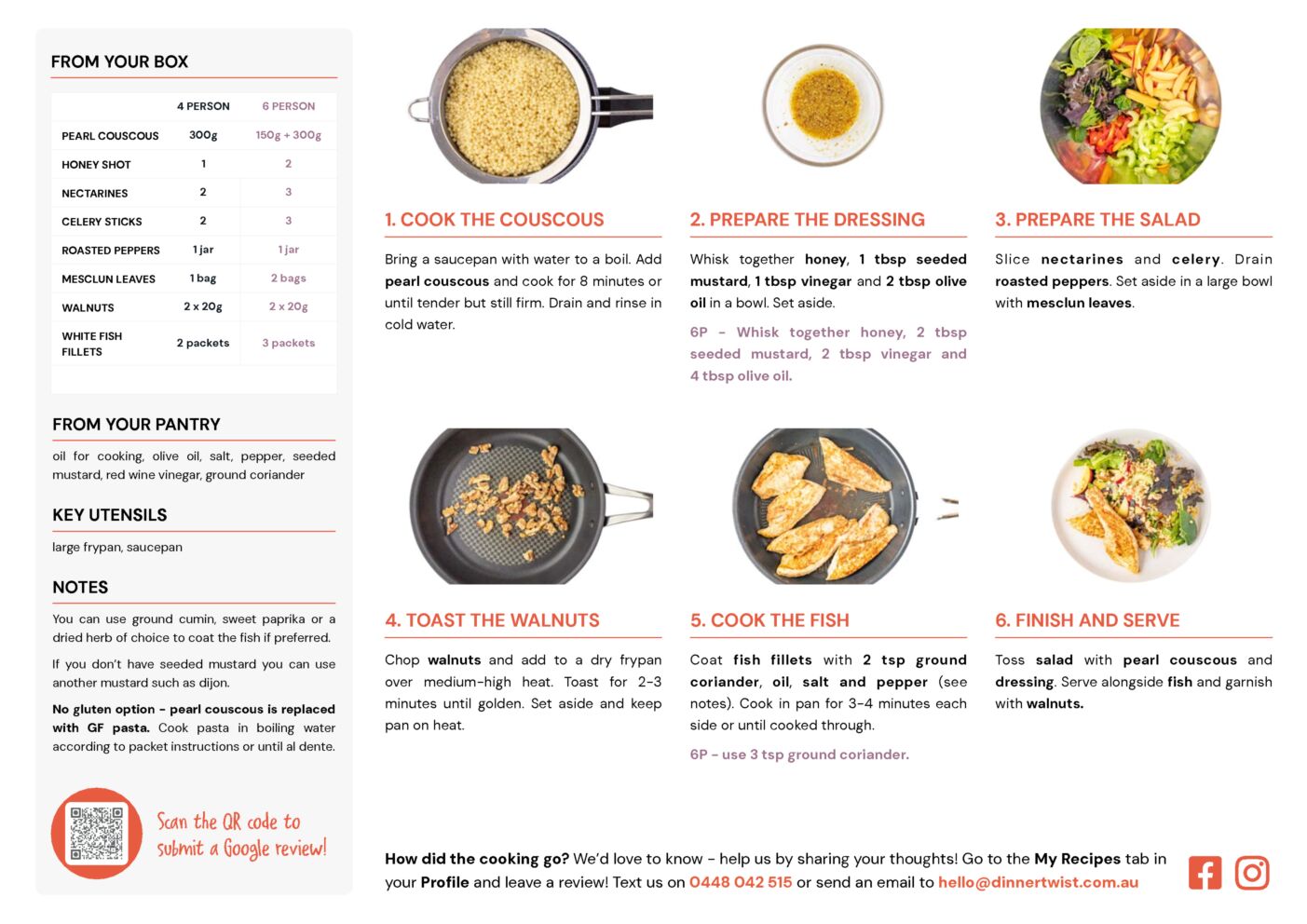 FROM YOUR BOX

|  | 4 PERSON | 6 PERSON |
|---|---|---|
| PEARL COUSCOUS | 300g | 150g + 300g |
| HONEY SHOT | 1 | 2 |
| NECTARINES | 2 | 3 |
| CELERY STICKS | 2 | 3 |
| ROASTED PEPPERS | 1 jar | 1 jar |
| MESCLUN LEAVES | 1 bag | 2 bags |
| WALNUTS | 2 x 20g | 2 x 20g |
| WHITE FISH FILLETS | 2 packets | 3 packets |

FROM YOUR PANTRY

oil for cooking, olive oil, salt, pepper, seeded mustard, red wine vinegar, ground coriander

KEY UTENSILS

large frypan, saucepan

NOTES

You can use ground cumin, sweet paprika or a dried herb of choice to coat the fish if preferred.

If you don't have seeded mustard you can use another mustard such as dijon.

No gluten option - pearl couscous is replaced with GF pasta. Cook pasta in boiling water according to packet instructions or until al dente.

Scan the QR code to submit a Google review!

1. COOK THE COUSCOUS

Bring a saucepan with water to a boil. Add pearl couscous and cook for 8 minutes or until tender but still firm. Drain and rinse in cold water.

2. PREPARE THE DRESSING

Whisk together honey, 1 tbsp seeded mustard, 1 tbsp vinegar and 2 tbsp olive oil in a bowl. Set aside.

6P - Whisk together honey, 2 tbsp seeded mustard, 2 tbsp vinegar and 4 tbsp olive oil.

3. PREPARE THE SALAD

Slice nectarines and celery. Drain roasted peppers. Set aside in a large bowl with mesclun leaves.

4. TOAST THE WALNUTS

Chop walnuts and add to a dry frypan over medium-high heat. Toast for 2-3 minutes until golden. Set aside and keep pan on heat.

5. COOK THE FISH

Coat fish fillets with 2 tsp ground coriander, oil, salt and pepper (see notes). Cook in pan for 3-4 minutes each side or until cooked through.

6P - use 3 tsp ground coriander.

6. FINISH AND SERVE

Toss salad with pearl couscous and dressing. Serve alongside fish and garnish with walnuts.

How did the cooking go? We'd love to know - help us by sharing your thoughts! Go to the My Recipes tab in your Profile and leave a review! Text us on 0448 042 515 or send an email to hello@dinnertwist.com.au