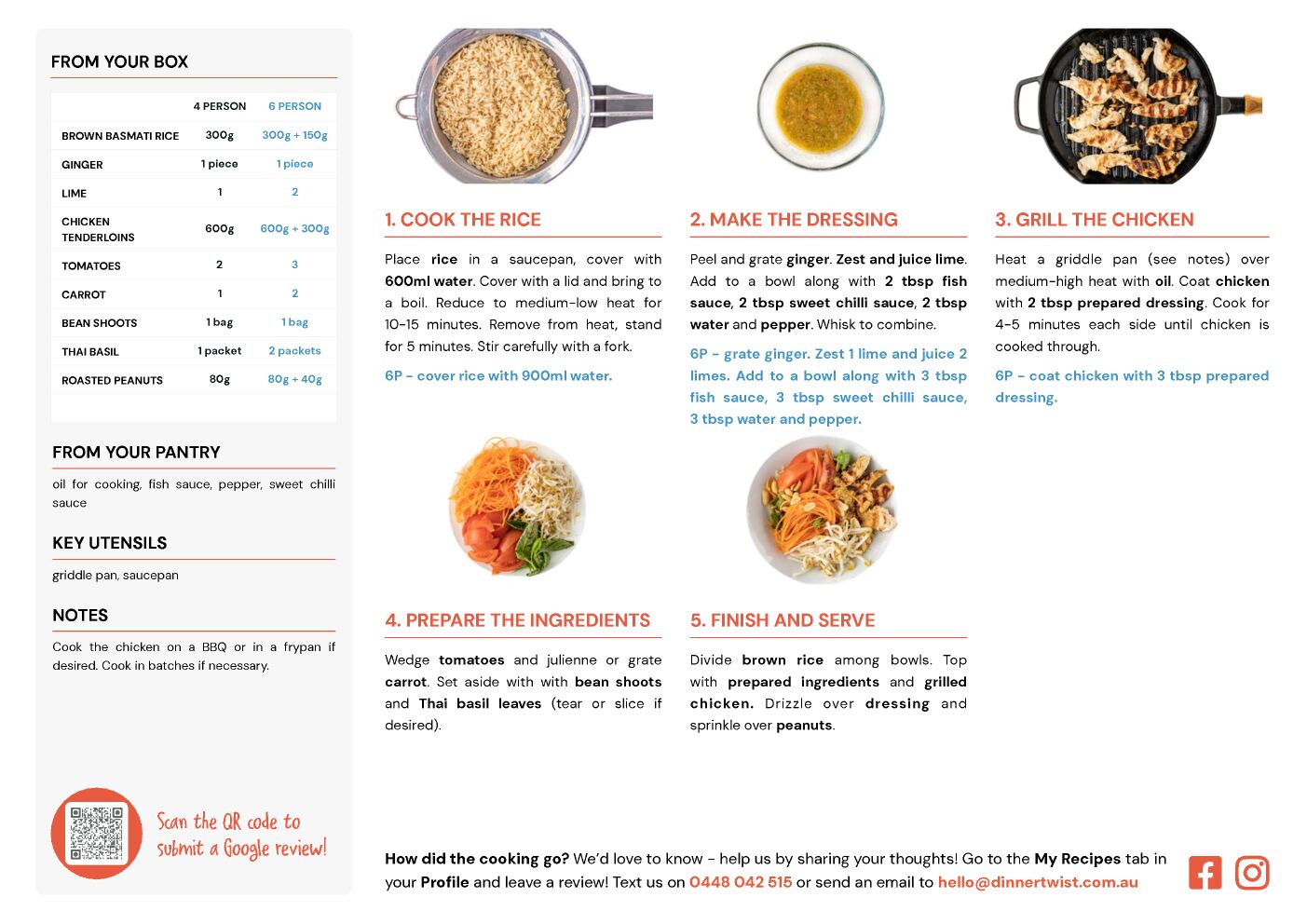 FROM YOUR BOX

| | 4 PERSON | 6 PERSON |
|---|---|---|
| BROWN BASMATI RICE | 300g | 300g + 150g |
| GINGER | 1 piece | 1 piece |
| LIME | 1 | 2 |
| CHICKEN TENDERLOINS | 600g | 600g + 300g |
| TOMATOES | 2 | 3 |
| CARROT | 1 | 2 |
| BEAN SHOOTS | 1 bag | 1 bag |
| THAI BASIL | 1 packet | 2 packets |
| ROASTED PEANUTS | 80g | 80g + 40g |

FROM YOUR PANTRY

oil for cooking, fish sauce, pepper, sweet chilli sauce

KEY UTENSILS

griddle pan, saucepan

NOTES

Cook the chicken on a BBQ or in a frypan if desired. Cook in batches if necessary.

Scan the QR code to submit a Google review!

1. COOK THE RICE

Place rice in a saucepan, cover with 600ml water. Cover with a lid and bring to a boil. Reduce to medium-low heat for 10-15 minutes. Remove from heat, stand for 5 minutes. Stir carefully with a fork.

6P - cover rice with 900ml water.

2. MAKE THE DRESSING

Peel and grate ginger. Zest and juice lime. Add to a bowl along with 2 tbsp fish sauce, 2 tbsp sweet chilli sauce, 2 tbsp water and pepper. Whisk to combine.

6P - grate ginger. Zest 1 lime and juice 2 limes. Add to a bowl along with 3 tbsp fish sauce, 3 tbsp sweet chilli sauce, 3 tbsp water and pepper.

3. GRILL THE CHICKEN

Heat a griddle pan (see notes) over medium-high heat with oil. Coat chicken with 2 tbsp prepared dressing. Cook for 4-5 minutes each side until chicken is cooked through.

6P - coat chicken with 3 tbsp prepared dressing.

4. PREPARE THE INGREDIENTS

Wedge tomatoes and julienne or grate carrot. Set aside with with bean shoots and Thai basil leaves (tear or slice if desired).

5. FINISH AND SERVE

Divide brown rice among bowls. Top with prepared ingredients and grilled chicken. Drizzle over dressing and sprinkle over peanuts.

How did the cooking go? We'd love to know - help us by sharing your thoughts! Go to the My Recipes tab in your Profile and leave a review! Text us on 0448 042 515 or send an email to hello@dinnertwist.com.au