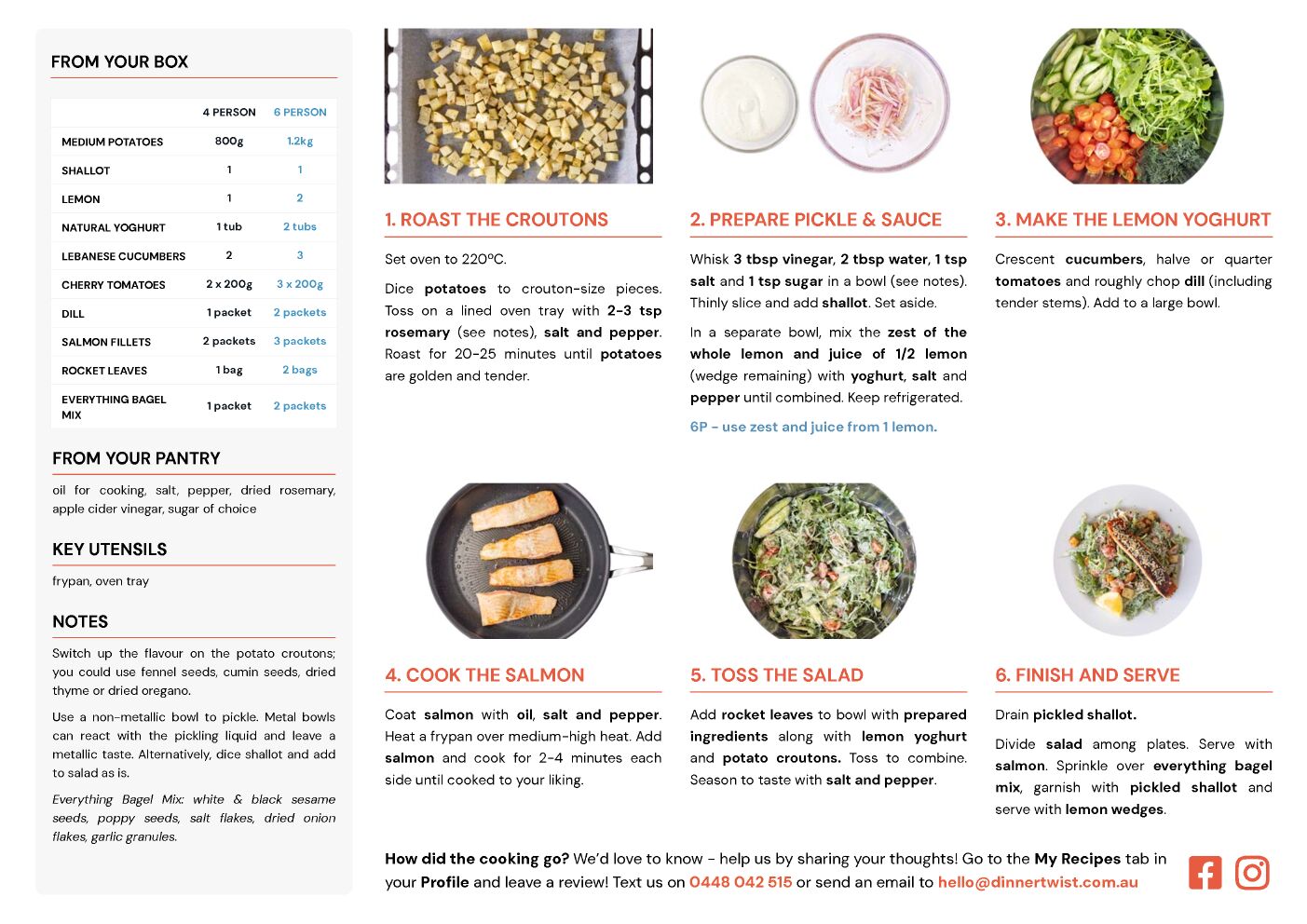 FROM YOUR BOX

| | 4 PERSON | 6 PERSON |
|---|---|---|
| MEDIUM POTATOES | 800g | 1.2kg |
| SHALLOT | 1 | 1 |
| LEMON | 1 | 2 |
| NATURAL YOGHURT | 1 tub | 2 tubs |
| LEBANESE CUCUMBERS | 2 | 3 |
| CHERRY TOMATOES | 2 x 200g | 3 x 200g |
| DILL | 1 packet | 2 packets |
| SALMON FILLETS | 2 packets | 3 packets |
| ROCKET LEAVES | 1 bag | 2 bags |
| EVERYTHING BAGEL MIX | 1 packet | 2 packets |

FROM YOUR PANTRY

oil for cooking, salt, pepper, dried rosemary, apple cider vinegar, sugar of choice

KEY UTENSILS

frypan, oven tray

NOTES

Switch up the flavour on the potato croutons; you could use fennel seeds, cumin seeds, dried thyme or dried oregano.

Use a non-metallic bowl to pickle. Metal bowls can react with the pickling liquid and leave a metallic taste. Alternatively, dice shallot and add to salad as is.

Everything Bagel Mix: white & black sesame seeds, poppy seeds, salt flakes, dried onion flakes, garlic granules.

1. ROAST THE CROUTONS

Set oven to 220ºC.

Dice potatoes to crouton-size pieces. Toss on a lined oven tray with 2-3 tsp rosemary (see notes), salt and pepper. Roast for 20-25 minutes until potatoes are golden and tender.

2. PREPARE PICKLE & SAUCE

Whisk 3 tbsp vinegar, 2 tbsp water, 1 tsp salt and 1 tsp sugar in a bowl (see notes). Thinly slice and add shallot. Set aside.

In a separate bowl, mix the zest of the whole lemon and juice of 1/2 lemon (wedge remaining) with yoghurt, salt and pepper until combined. Keep refrigerated.

6P - use zest and juice from 1 lemon.

3. MAKE THE LEMON YOGHURT

Crescent cucumbers, halve or quarter tomatoes and roughly chop dill (including tender stems). Add to a large bowl.

4. COOK THE SALMON

Coat salmon with oil, salt and pepper. Heat a frypan over medium-high heat. Add salmon and cook for 2-4 minutes each side until cooked to your liking.

5. TOSS THE SALAD

Add rocket leaves to bowl with prepared ingredients along with lemon yoghurt and potato croutons. Toss to combine. Season to taste with salt and pepper.

6. FINISH AND SERVE

Drain pickled shallot.

Divide salad among plates. Serve with salmon. Sprinkle over everything bagel mix, garnish with pickled shallot and serve with lemon wedges.

How did the cooking go? We'd love to know - help us by sharing your thoughts! Go to the My Recipes tab in your Profile and leave a review! Text us on 0448 042 515 or send an email to hello@dinnertwist.com.au