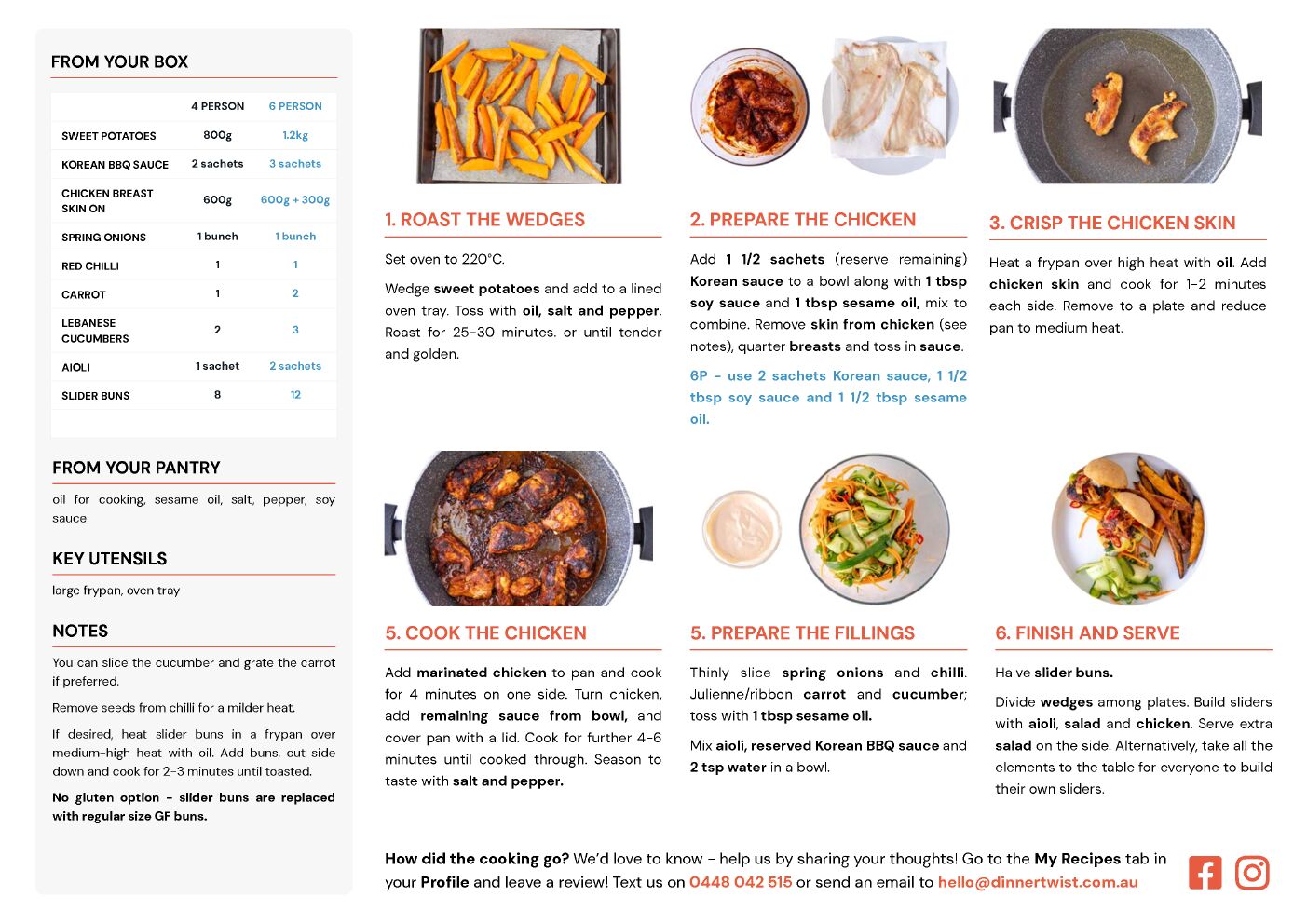 FROM YOUR BOX

| | 4 PERSON | 6 PERSON |
|---|---|---|
| SWEET POTATOES | 800g | 1.2kg |
| KOREAN BBQ SAUCE | 2 sachets | 3 sachets |
| CHICKEN BREAST SKIN ON | 600g | 600g + 300g |
| SPRING ONIONS | 1 bunch | 1 bunch |
| RED CHILLI | 1 | 1 |
| CARROT | 1 | 2 |
| LEBANESE CUCUMBERS | 2 | 3 |
| AIOLI | 1 sachet | 2 sachets |
| SLIDER BUNS | 8 | 12 |

FROM YOUR PANTRY

oil for cooking, sesame oil, salt, pepper, soy sauce

KEY UTENSILS

large frypan, oven tray

NOTES

You can slice the cucumber and grate the carrot if preferred.

Remove seeds from chilli for a milder heat.

If desired, heat slider buns in a frypan over medium-high heat with oil. Add buns, cut side down and cook for 2-3 minutes until toasted.

No gluten option - slider buns are replaced with regular size GF buns.

1. ROAST THE WEDGES

Set oven to 220°C.

Wedge sweet potatoes and add to a lined oven tray. Toss with oil, salt and pepper. Roast for 25-30 minutes. or until tender and golden.

2. PREPARE THE CHICKEN

Add 1 1/2 sachets (reserve remaining) Korean sauce to a bowl along with 1 tbsp soy sauce and 1 tbsp sesame oil, mix to combine. Remove skin from chicken (see notes), quarter breasts and toss in sauce.

6P - use 2 sachets Korean sauce, 1 1/2 tbsp soy sauce and 1 1/2 tbsp sesame oil.

3. CRISP THE CHICKEN SKIN

Heat a frypan over high heat with oil. Add chicken skin and cook for 1-2 minutes each side. Remove to a plate and reduce pan to medium heat.

5. COOK THE CHICKEN

Add marinated chicken to pan and cook for 4 minutes on one side. Turn chicken, add remaining sauce from bowl, and cover pan with a lid. Cook for further 4-6 minutes until cooked through. Season to taste with salt and pepper.

5. PREPARE THE FILLINGS

Thinly slice spring onions and chilli. Julienne/ribbon carrot and cucumber; toss with 1 tbsp sesame oil.

Mix aioli, reserved Korean BBQ sauce and 2 tsp water in a bowl.

6. FINISH AND SERVE

Halve slider buns.

Divide wedges among plates. Build sliders with aioli, salad and chicken. Serve extra salad on the side. Alternatively, take all the elements to the table for everyone to build their own sliders.

How did the cooking go? We'd love to know - help us by sharing your thoughts! Go to the My Recipes tab in your Profile and leave a review! Text us on 0448 042 515 or send an email to hello@dinnertwist.com.au