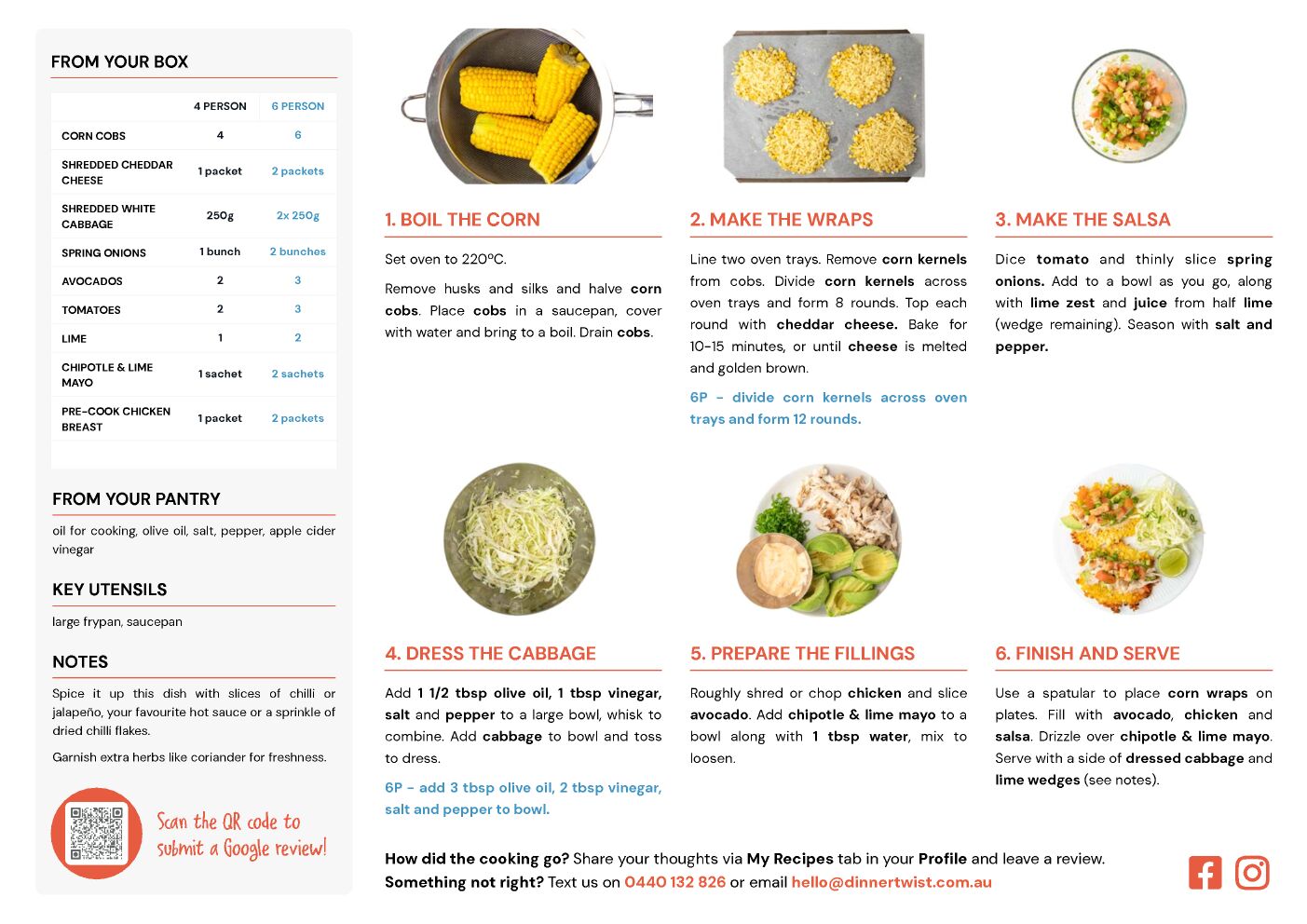 FROM YOUR BOX

| | 4 PERSON | 6 PERSON |
|---|---|---|
| CORN COBS | 4 | 6 |
| SHREDDED CHEDDAR CHEESE | 1 packet | 2 packets |
| SHREDDED WHITE CABBAGE | 250g | 2x 250g |
| SPRING ONIONS | 1 bunch | 2 bunches |
| AVOCADOS | 2 | 3 |
| TOMATOES | 2 | 3 |
| LIME | 1 | 2 |
| CHIPOTLE & LIME MAYO | 1 sachet | 2 sachets |
| PRE-COOK CHICKEN BREAST | 1 packet | 2 packets |

FROM YOUR PANTRY

oil for cooking, olive oil, salt, pepper, apple cider vinegar

KEY UTENSILS

large frypan, saucepan

NOTES

Spice it up this dish with slices of chilli or jalapeño, your favourite hot sauce or a sprinkle of dried chilli flakes.

Garnish extra herbs like coriander for freshness.

Scan the QR code to submit a Google review!

1. BOIL THE CORN

Set oven to 220ºC.

Remove husks and silks and halve corn cobs. Place cobs in a saucepan, cover with water and bring to a boil. Drain cobs.

2. MAKE THE WRAPS

Line two oven trays. Remove corn kernels from cobs. Divide corn kernels across oven trays and form 8 rounds. Top each round with cheddar cheese. Bake for 10-15 minutes, or until cheese is melted and golden brown.

6P - divide corn kernels across oven trays and form 12 rounds.

3. MAKE THE SALSA

Dice tomato and thinly slice spring onions. Add to a bowl as you go, along with lime zest and juice from half lime (wedge remaining). Season with salt and pepper.

4. DRESS THE CABBAGE

Add 1 1/2 tbsp olive oil, 1 tbsp vinegar, salt and pepper to a large bowl, whisk to combine. Add cabbage to bowl and toss to dress.

6P - add 3 tbsp olive oil, 2 tbsp vinegar, salt and pepper to bowl.

5. PREPARE THE FILLINGS

Roughly shred or chop chicken and slice avocado. Add chipotle & lime mayo to a bowl along with 1 tbsp water, mix to loosen.

6. FINISH AND SERVE

Use a spatular to place corn wraps on plates. Fill with avocado, chicken and salsa. Drizzle over chipotle & lime mayo. Serve with a side of dressed cabbage and lime wedges (see notes).

How did the cooking go? Share your thoughts via My Recipes tab in your Profile and leave a review.
Something not right? Text us on 0440 132 826 or email hello@dinnertwist.com.au