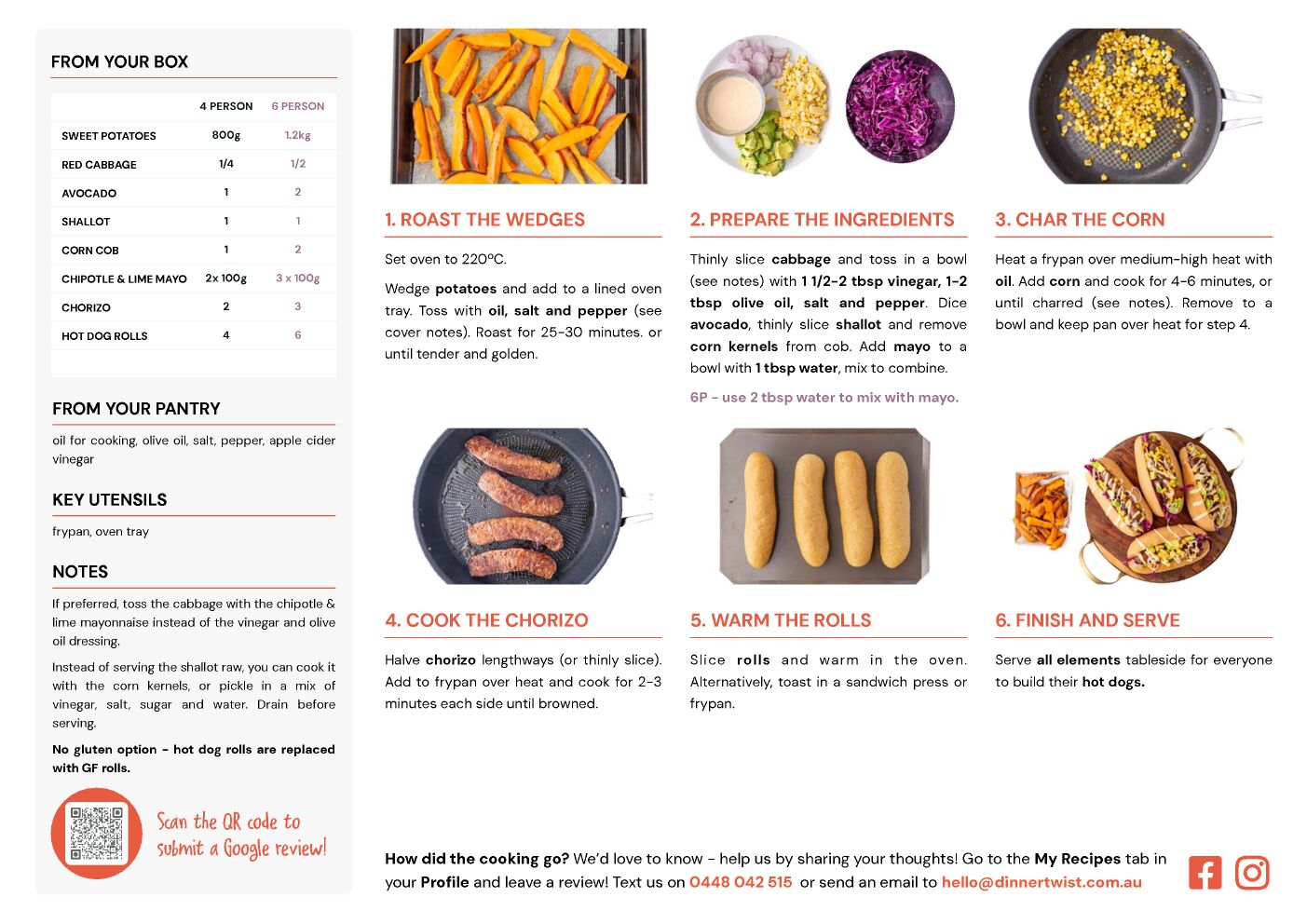 FROM YOUR BOX

| | 4 PERSON | 6 PERSON |
|---|---|---|
| SWEET POTATOES | 800g | 1.2kg |
| RED CABBAGE | 1/4 | 1/2 |
| AVOCADO | 1 | 2 |
| SHALLOT | 1 | 1 |
| CORN COB | 1 | 2 |
| CHIPOTLE & LIME MAYO | 2x 100g | 3 x 100g |
| CHORIZO | 2 | 3 |
| HOT DOG ROLLS | 4 | 6 |

FROM YOUR PANTRY

oil for cooking, olive oil, salt, pepper, apple cider vinegar

KEY UTENSILS

frypan, oven tray

NOTES

If preferred, toss the cabbage with the chipotle & lime mayonnaise instead of the vinegar and olive oil dressing.

Instead of serving the shallot raw, you can cook it with the corn kernels, or pickle in a mix of vinegar, salt, sugar and water. Drain before serving.

No gluten option - hot dog rolls are replaced with GF rolls.

Scan the QR code to submit a Google review!

1. ROAST THE WEDGES

Set oven to 220ºC.

Wedge potatoes and add to a lined oven tray. Toss with oil, salt and pepper (see cover notes). Roast for 25-30 minutes. or until tender and golden.

2. PREPARE THE INGREDIENTS

Thinly slice cabbage and toss in a bowl (see notes) with 1 1/2-2 tbsp vinegar, 1-2 tbsp olive oil, salt and pepper. Dice avocado, thinly slice shallot and remove corn kernels from cob. Add mayo to a bowl with 1 tbsp water, mix to combine.

6P - use 2 tbsp water to mix with mayo.

3. CHAR THE CORN

Heat a frypan over medium-high heat with oil. Add corn and cook for 4-6 minutes, or until charred (see notes). Remove to a bowl and keep pan over heat for step 4.

4. COOK THE CHORIZO

Halve chorizo lengthways (or thinly slice). Add to frypan over heat and cook for 2-3 minutes each side until browned.

5. WARM THE ROLLS

Slice rolls and warm in the oven. Alternatively, toast in a sandwich press or frypan.

6. FINISH AND SERVE

Serve all elements tableside for everyone to build their hot dogs.

How did the cooking go? We'd love to know - help us by sharing your thoughts! Go to the My Recipes tab in your Profile and leave a review! Text us on 0448 042 515 or send an email to hello@dinnertwist.com.au