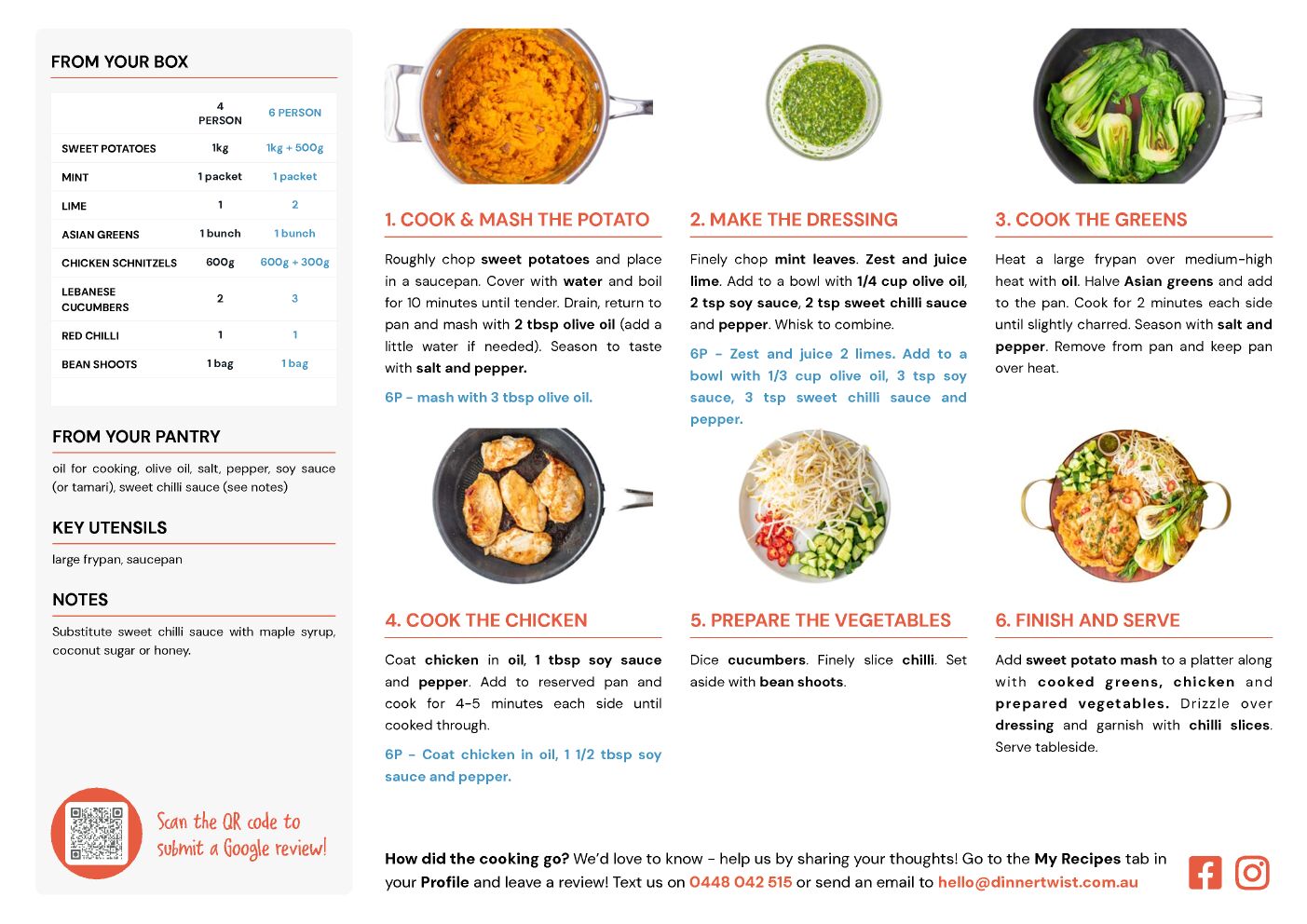 FROM YOUR BOX

| | 4 PERSON | 6 PERSON |
|---|---|---|
| SWEET POTATOES | 1kg | 1kg + 500g |
| MINT | 1 packet | 1 packet |
| LIME | 1 | 2 |
| ASIAN GREENS | 1 bunch | 1 bunch |
| CHICKEN SCHNITZELS | 600g | 600g + 300g |
| LEBANESE CUCUMBERS | 2 | 3 |
| RED CHILLI | 1 | 1 |
| BEAN SHOOTS | 1 bag | 1 bag |

FROM YOUR PANTRY

oil for cooking, olive oil, salt, pepper, soy sauce (or tamari), sweet chilli sauce (see notes)

KEY UTENSILS

large frypan, saucepan

NOTES

Substitute sweet chilli sauce with maple syrup, coconut sugar or honey.

Scan the QR code to submit a Google review!

1. COOK & MASH THE POTATO

Roughly chop sweet potatoes and place in a saucepan. Cover with water and boil for 10 minutes until tender. Drain, return to pan and mash with 2 tbsp olive oil (add a little water if needed). Season to taste with salt and pepper.

6P - mash with 3 tbsp olive oil.

2. MAKE THE DRESSING

Finely chop mint leaves. Zest and juice lime. Add to a bowl with 1/4 cup olive oil, 2 tsp soy sauce, 2 tsp sweet chilli sauce and pepper. Whisk to combine.

6P - Zest and juice 2 limes. Add to a bowl with 1/3 cup olive oil, 3 tsp soy sauce, 3 tsp sweet chilli sauce and pepper.

3. COOK THE GREENS

Heat a large frypan over medium-high heat with oil. Halve Asian greens and add to the pan. Cook for 2 minutes each side until slightly charred. Season with salt and pepper. Remove from pan and keep pan over heat.

4. COOK THE CHICKEN

Coat chicken in oil, 1 tbsp soy sauce and pepper. Add to reserved pan and cook for 4-5 minutes each side until cooked through.

6P - Coat chicken in oil, 1 1/2 tbsp soy sauce and pepper.

5. PREPARE THE VEGETABLES

Dice cucumbers. Finely slice chilli. Set aside with bean shoots.

6. FINISH AND SERVE

Add sweet potato mash to a platter along with cooked greens, chicken and prepared vegetables. Drizzle over dressing and garnish with chilli slices. Serve tableside.

How did the cooking go? We'd love to know - help us by sharing your thoughts! Go to the My Recipes tab in your Profile and leave a review! Text us on 0448 042 515 or send an email to hello@dinnertwist.com.au