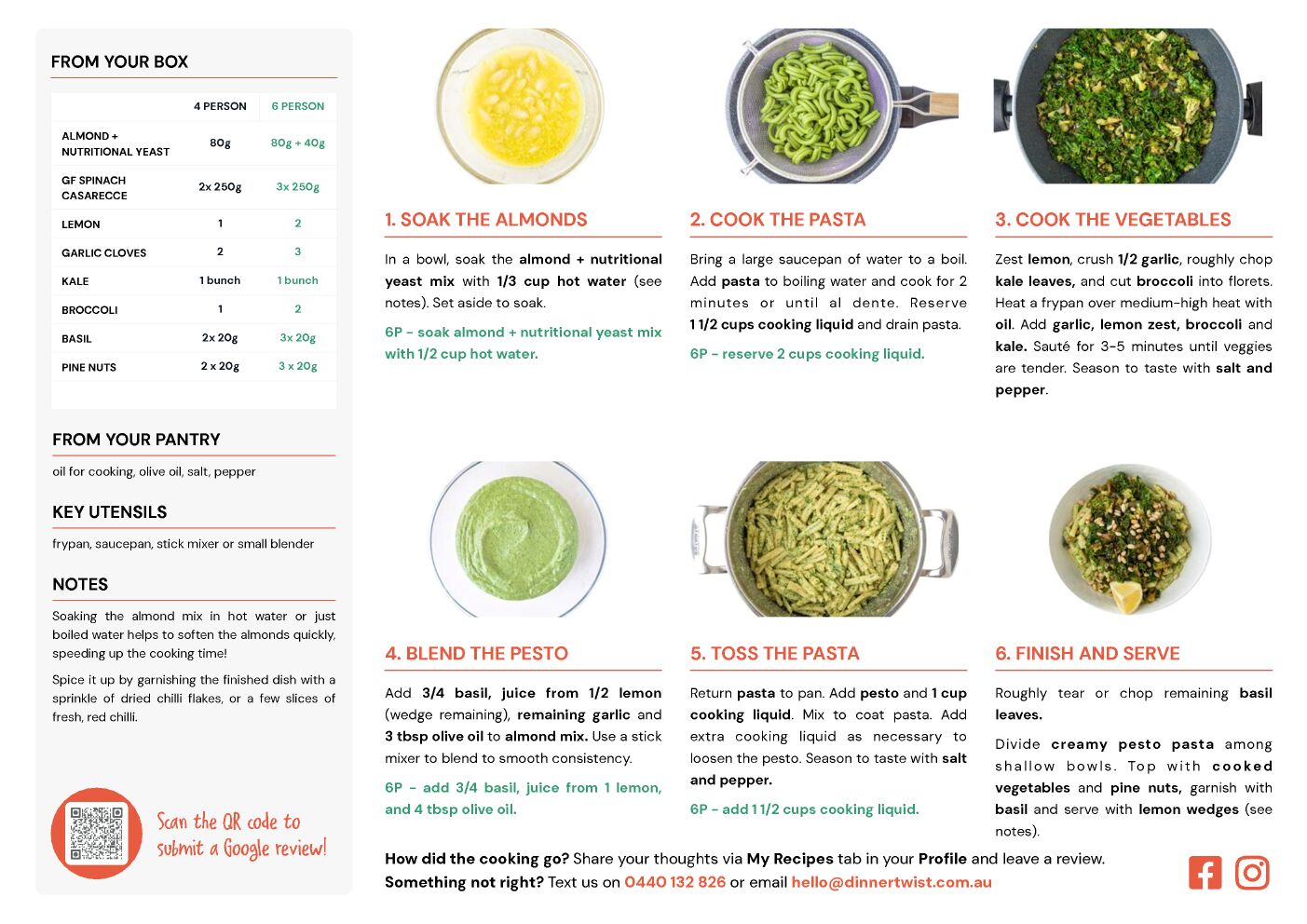 FROM YOUR BOX

| | 4 PERSON | 6 PERSON |
|---|---|---|
| ALMOND + NUTRITIONAL YEAST | 80g | 80g + 40g |
| GF SPINACH CASARECCE | 2x 250g | 3x 250g |
| LEMON | 1 | 2 |
| GARLIC CLOVES | 2 | 3 |
| KALE | 1 bunch | 1 bunch |
| BROCCOLI | 1 | 2 |
| BASIL | 2x 20g | 3x 20g |
| PINE NUTS | 2 x 20g | 3 x 20g |

FROM YOUR PANTRY

oil for cooking, olive oil, salt, pepper

KEY UTENSILS

frypan, saucepan, stick mixer or small blender

NOTES

Soaking the almond mix in hot water or just boiled water helps to soften the almonds quickly, speeding up the cooking time!

Spice it up by garnishing the finished dish with a sprinkle of dried chilli flakes, or a few slices of fresh, red chilli.

Scan the QR code to submit a Google review!

1. SOAK THE ALMONDS

In a bowl, soak the almond + nutritional yeast mix with 1/3 cup hot water (see notes). Set aside to soak.

6P - soak almond + nutritional yeast mix with 1/2 cup hot water.

2. COOK THE PASTA

Bring a large saucepan of water to a boil. Add pasta to boiling water and cook for 2 minutes or until al dente. Reserve 1 1/2 cups cooking liquid and drain pasta.

6P - reserve 2 cups cooking liquid.

3. COOK THE VEGETABLES

Zest lemon, crush 1/2 garlic, roughly chop kale leaves, and cut broccoli into florets. Heat a frypan over medium-high heat with oil. Add garlic, lemon zest, broccoli and kale. Sauté for 3-5 minutes until veggies are tender. Season to taste with salt and pepper.

4. BLEND THE PESTO

Add 3/4 basil, juice from 1/2 lemon (wedge remaining), remaining garlic and 3 tbsp olive oil to almond mix. Use a stick mixer to blend to smooth consistency.

6P - add 3/4 basil, juice from 1 lemon, and 4 tbsp olive oil.

5. TOSS THE PASTA

Return pasta to pan. Add pesto and 1 cup cooking liquid. Mix to coat pasta. Add extra cooking liquid as necessary to loosen the pesto. Season to taste with salt and pepper.

6P - add 1 1/2 cups cooking liquid.

6. FINISH AND SERVE

Roughly tear or chop remaining basil leaves.

Divide creamy pesto pasta among shallow bowls. Top with cooked vegetables and pine nuts, garnish with basil and serve with lemon wedges (see notes).

How did the cooking go? Share your thoughts via My Recipes tab in your Profile and leave a review.
Something not right? Text us on 0440 132 826 or email hello@dinnertwist.com.au