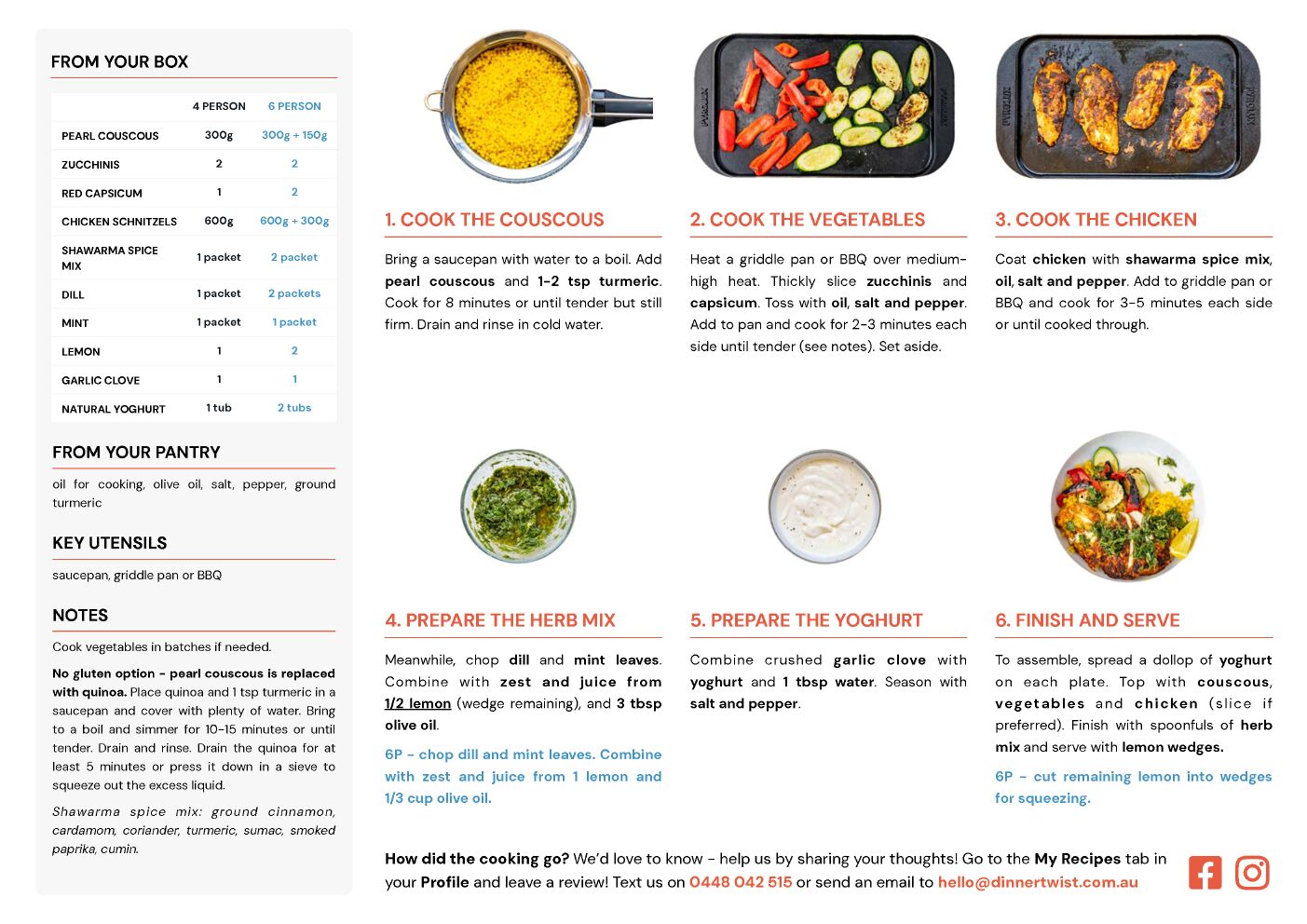 FROM YOUR BOX

| | 4 PERSON | 6 PERSON |
|---|---|---|
| PEARL COUSCOUS | 300g | 300g + 150g |
| ZUCCHINIS | 2 | 2 |
| RED CAPSICUM | 1 | 2 |
| CHICKEN SCHNITZELS | 600g | 600g + 300g |
| SHAWARMA SPICE MIX | 1 packet | 2 packet |
| DILL | 1 packet | 2 packets |
| MINT | 1 packet | 1 packet |
| LEMON | 1 | 2 |
| GARLIC CLOVE | 1 | 1 |
| NATURAL YOGHURT | 1 tub | 2 tubs |

FROM YOUR PANTRY

oil for cooking, olive oil, salt, pepper, ground turmeric

KEY UTENSILS

saucepan, griddle pan or BBQ

NOTES

Cook vegetables in batches if needed.

No gluten option - pearl couscous is replaced with quinoa. Place quinoa and 1 tsp turmeric in a saucepan and cover with plenty of water. Bring to a boil and simmer for 10-15 minutes or until tender. Drain and rinse. Drain the quinoa for at least 5 minutes or press it down in a sieve to squeeze out the excess liquid.

Shawarma spice mix: ground cinnamon, cardamom, coriander, turmeric, sumac, smoked paprika, cumin.

1. COOK THE COUSCOUS

Bring a saucepan with water to a boil. Add pearl couscous and 1-2 tsp turmeric. Cook for 8 minutes or until tender but still firm. Drain and rinse in cold water.

2. COOK THE VEGETABLES

Heat a griddle pan or BBQ over medium-high heat. Thickly slice zucchinis and capsicum. Toss with oil, salt and pepper. Add to pan and cook for 2-3 minutes each side until tender (see notes). Set aside.

3. COOK THE CHICKEN

Coat chicken with shawarma spice mix, oil, salt and pepper. Add to griddle pan or BBQ and cook for 3-5 minutes each side or until cooked through.

4. PREPARE THE HERB MIX

Meanwhile, chop dill and mint leaves. Combine with zest and juice from 1/2 lemon (wedge remaining), and 3 tbsp olive oil.

6P - chop dill and mint leaves. Combine with zest and juice from 1 lemon and 1/3 cup olive oil.

5. PREPARE THE YOGHURT

Combine crushed garlic clove with yoghurt and 1 tbsp water. Season with salt and pepper.

6. FINISH AND SERVE

To assemble, spread a dollop of yoghurt on each plate. Top with couscous, vegetables and chicken (slice if preferred). Finish with spoonfuls of herb mix and serve with lemon wedges.

6P - cut remaining lemon into wedges for squeezing.

How did the cooking go? We'd love to know - help us by sharing your thoughts! Go to the My Recipes tab in your Profile and leave a review! Text us on 0448 042 515 or send an email to hello@dinnertwist.com.au