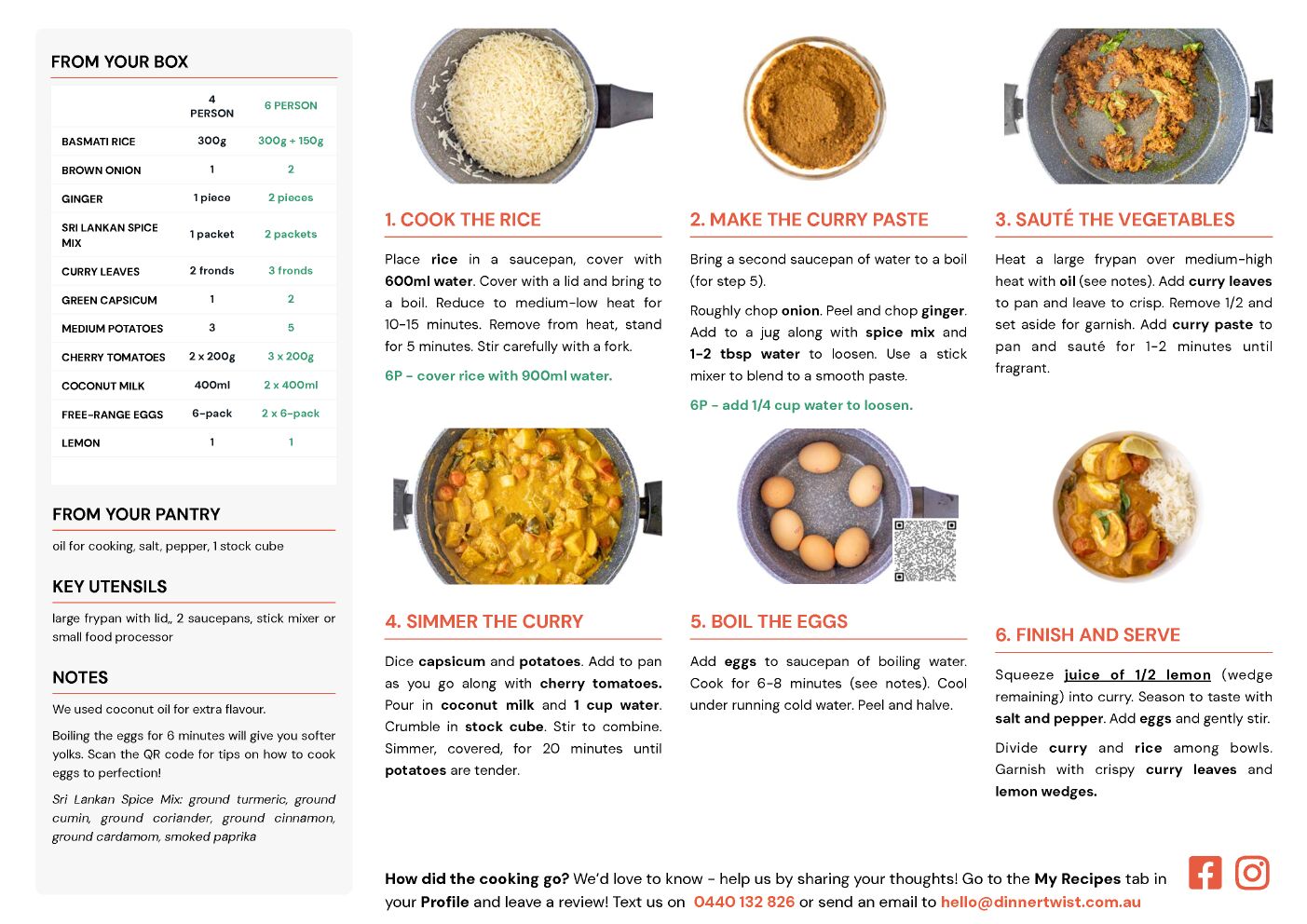 FROM YOUR BOX

| | 4 PERSON | 6 PERSON |
|---|---|---|
| BASMATI RICE | 300g | 300g + 150g |
| BROWN ONION | 1 | 2 |
| GINGER | 1 piece | 2 pieces |
| SRI LANKAN SPICE MIX | 1 packet | 2 packets |
| CURRY LEAVES | 2 fronds | 3 fronds |
| GREEN CAPSICUM | 1 | 2 |
| MEDIUM POTATOES | 3 | 5 |
| CHERRY TOMATOES | 2 x 200g | 3 x 200g |
| COCONUT MILK | 400ml | 2 x 400ml |
| FREE-RANGE EGGS | 6-pack | 2 x 6-pack |
| LEMON | 1 | 1 |

FROM YOUR PANTRY

oil for cooking, salt, pepper, 1 stock cube

KEY UTENSILS

large frypan with lid,, 2 saucepans, stick mixer or small food processor

NOTES

We used coconut oil for extra flavour.

Boiling the eggs for 6 minutes will give you softer yolks. Scan the QR code for tips on how to cook eggs to perfection!

Sri Lankan Spice Mix: ground turmeric, ground cumin, ground coriander, ground cinnamon, ground cardamom, smoked paprika

1. COOK THE RICE

Place rice in a saucepan, cover with 600ml water. Cover with a lid and bring to a boil. Reduce to medium-low heat for 10-15 minutes. Remove from heat, stand for 5 minutes. Stir carefully with a fork.

6P - cover rice with 900ml water.

2. MAKE THE CURRY PASTE

Bring a second saucepan of water to a boil (for step 5).

Roughly chop onion. Peel and chop ginger. Add to a jug along with spice mix and 1-2 tbsp water to loosen. Use a stick mixer to blend to a smooth paste.

6P - add 1/4 cup water to loosen.

3. SAUTÉ THE VEGETABLES

Heat a large frypan over medium-high heat with oil (see notes). Add curry leaves to pan and leave to crisp. Remove 1/2 and set aside for garnish. Add curry paste to pan and sauté for 1-2 minutes until fragrant.

4. SIMMER THE CURRY

Dice capsicum and potatoes. Add to pan as you go along with cherry tomatoes. Pour in coconut milk and 1 cup water. Crumble in stock cube. Stir to combine. Simmer, covered, for 20 minutes until potatoes are tender.

5. BOIL THE EGGS

Add eggs to saucepan of boiling water. Cook for 6-8 minutes (see notes). Cool under running cold water. Peel and halve.

6. FINISH AND SERVE

Squeeze juice of 1/2 lemon (wedge remaining) into curry. Season to taste with salt and pepper. Add eggs and gently stir.

Divide curry and rice among bowls. Garnish with crispy curry leaves and lemon wedges.

How did the cooking go? We'd love to know - help us by sharing your thoughts! Go to the My Recipes tab in your Profile and leave a review! Text us on 0440 132 826 or send an email to hello@dinnertwist.com.au