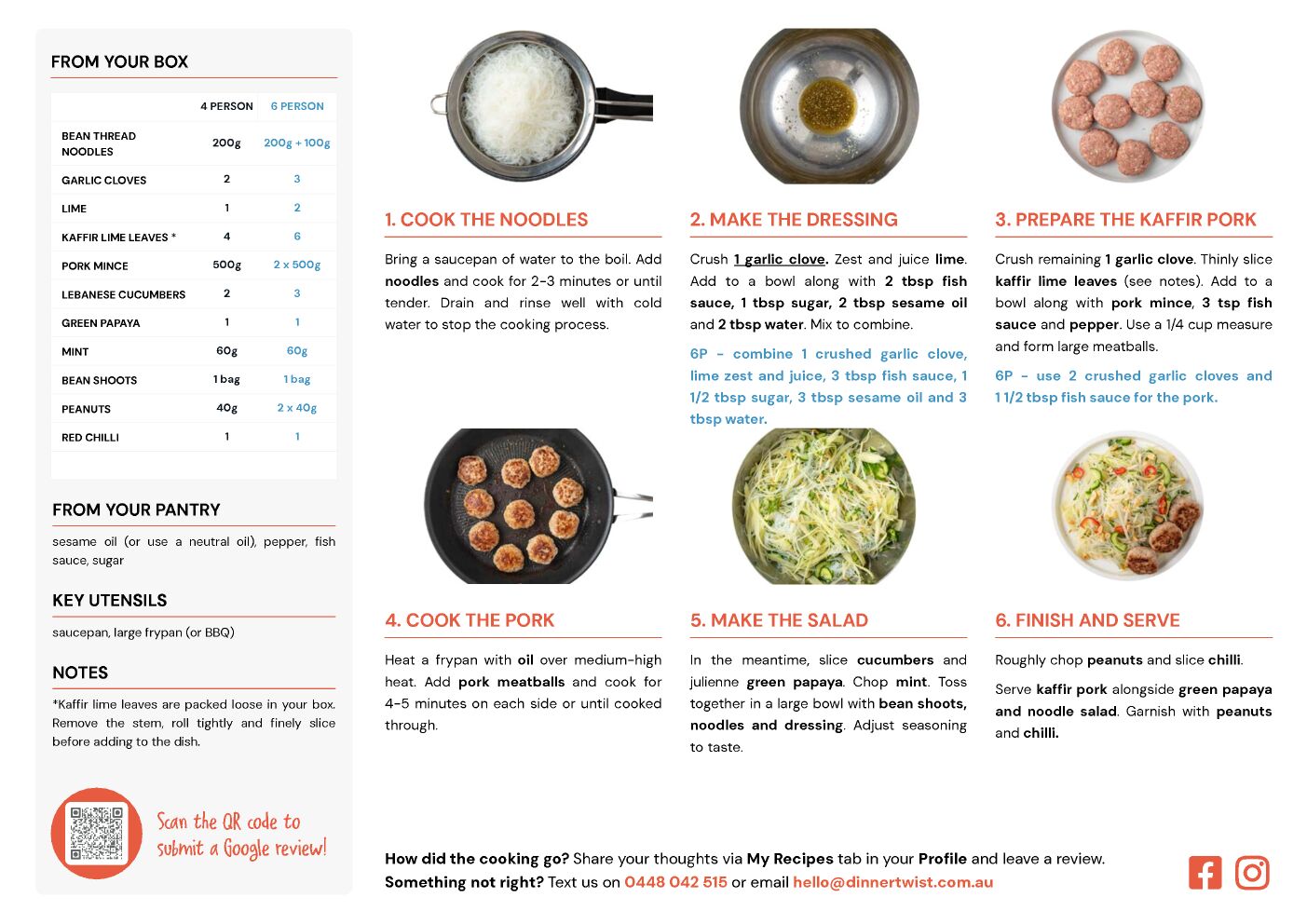 FROM YOUR BOX

| | 4 PERSON | 6 PERSON |
|---|---|---|
| BEAN THREAD NOODLES | 200g | 200g + 100g |
| GARLIC CLOVES | 2 | 3 |
| LIME | 1 | 2 |
| KAFFIR LIME LEAVES * | 4 | 6 |
| PORK MINCE | 500g | 2 x 500g |
| LEBANESE CUCUMBERS | 2 | 3 |
| GREEN PAPAYA | 1 | 1 |
| MINT | 60g | 60g |
| BEAN SHOOTS | 1 bag | 1 bag |
| PEANUTS | 40g | 2 x 40g |
| RED CHILLI | 1 | 1 |

FROM YOUR PANTRY

sesame oil (or use a neutral oil), pepper, fish sauce, sugar

KEY UTENSILS

saucepan, large frypan (or BBQ)

NOTES

*Kaffir lime leaves are packed loose in your box. Remove the stem, roll tightly and finely slice before adding to the dish.

Scan the QR code to submit a Google review!

1. COOK THE NOODLES

Bring a saucepan of water to the boil. Add noodles and cook for 2-3 minutes or until tender. Drain and rinse well with cold water to stop the cooking process.

2. MAKE THE DRESSING

Crush 1 garlic clove. Zest and juice lime. Add to a bowl along with 2 tbsp fish sauce, 1 tbsp sugar, 2 tbsp sesame oil and 2 tbsp water. Mix to combine.

6P - combine 1 crushed garlic clove, lime zest and juice, 3 tbsp fish sauce, 1 1/2 tbsp sugar, 3 tbsp sesame oil and 3 tbsp water.

3. PREPARE THE KAFFIR PORK

Crush remaining 1 garlic clove. Thinly slice kaffir lime leaves (see notes). Add to a bowl along with pork mince, 3 tsp fish sauce and pepper. Use a 1/4 cup measure and form large meatballs.

6P - use 2 crushed garlic cloves and 1 1/2 tbsp fish sauce for the pork.

4. COOK THE PORK

Heat a frypan with oil over medium-high heat. Add pork meatballs and cook for 4-5 minutes on each side or until cooked through.

5. MAKE THE SALAD

In the meantime, slice cucumbers and julienne green papaya. Chop mint. Toss together in a large bowl with bean shoots, noodles and dressing. Adjust seasoning to taste.

6. FINISH AND SERVE

Roughly chop peanuts and slice chilli.

Serve kaffir pork alongside green papaya and noodle salad. Garnish with peanuts and chilli.

How did the cooking go? Share your thoughts via My Recipes tab in your Profile and leave a review.
Something not right? Text us on 0448 042 515 or email hello@dinnertwist.com.au