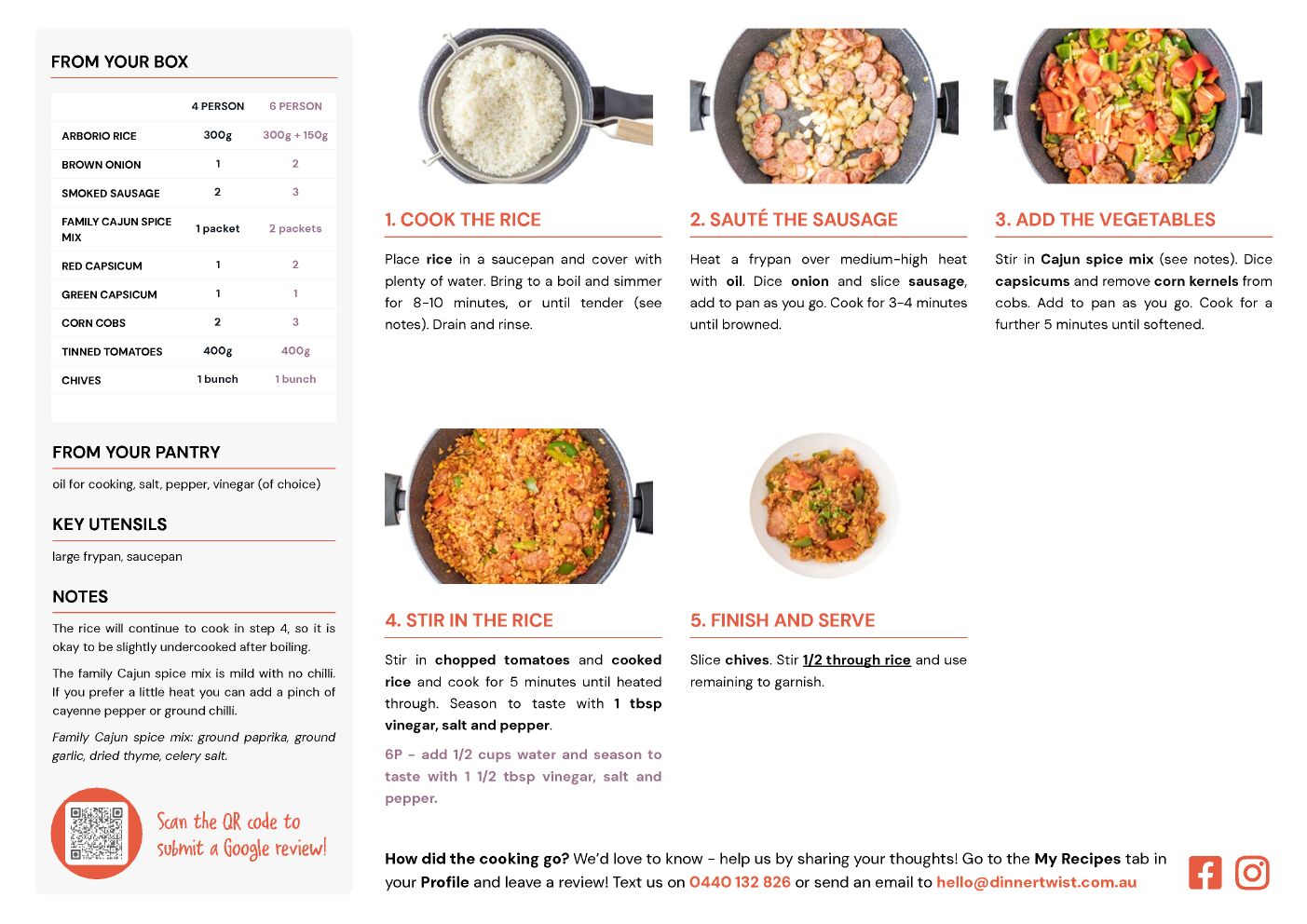 FROM YOUR BOX

| | 4 PERSON | 6 PERSON |
|---|---|---|
| ARBORIO RICE | 300g | 300g + 150g |
| BROWN ONION | 1 | 2 |
| SMOKED SAUSAGE | 2 | 3 |
| FAMILY CAJUN SPICE MIX | 1 packet | 2 packets |
| RED CAPSICUM | 1 | 2 |
| GREEN CAPSICUM | 1 | 1 |
| CORN COBS | 2 | 3 |
| TINNED TOMATOES | 400g | 400g |
| CHIVES | 1 bunch | 1 bunch |

FROM YOUR PANTRY

oil for cooking, salt, pepper, vinegar (of choice)

KEY UTENSILS

large frypan, saucepan

NOTES

The rice will continue to cook in step 4, so it is okay to be slightly undercooked after boiling.

The family Cajun spice mix is mild with no chilli. If you prefer a little heat you can add a pinch of cayenne pepper or ground chilli.

Family Cajun spice mix: ground paprika, ground garlic, dried thyme, celery salt.

Scan the QR code to submit a Google review!

1. COOK THE RICE

Place rice in a saucepan and cover with plenty of water. Bring to a boil and simmer for 8-10 minutes, or until tender (see notes). Drain and rinse.

2. SAUTÉ THE SAUSAGE

Heat a frypan over medium-high heat with oil. Dice onion and slice sausage, add to pan as you go. Cook for 3-4 minutes until browned.

3. ADD THE VEGETABLES

Stir in Cajun spice mix (see notes). Dice capsicums and remove corn kernels from cobs. Add to pan as you go. Cook for a further 5 minutes until softened.

4. STIR IN THE RICE

Stir in chopped tomatoes and cooked rice and cook for 5 minutes until heated through. Season to taste with 1 tbsp vinegar, salt and pepper.

6P - add 1/2 cups water and season to taste with 1 1/2 tbsp vinegar, salt and pepper.

5. FINISH AND SERVE

Slice chives. Stir 1/2 through rice and use remaining to garnish.

How did the cooking go? We'd love to know - help us by sharing your thoughts! Go to the My Recipes tab in your Profile and leave a review! Text us on 0440 132 826 or send an email to hello@dinnertwist.com.au