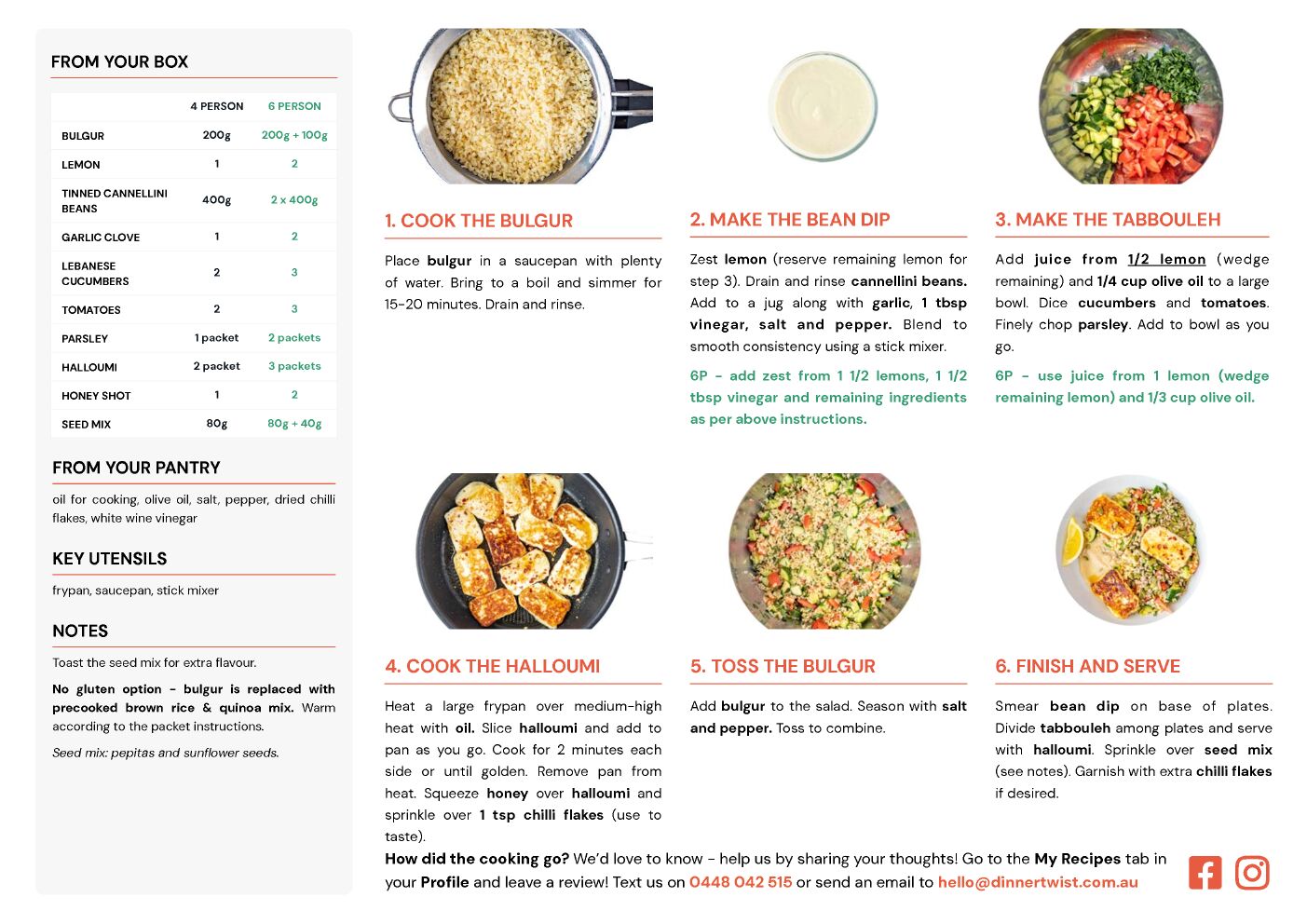 FROM YOUR BOX

| | 4 PERSON | 6 PERSON |
|---|---|---|
| BULGUR | 200g | 200g + 100g |
| LEMON | 1 | 2 |
| TINNED CANNELLINI BEANS | 400g | 2 x 400g |
| GARLIC CLOVE | 1 | 2 |
| LEBANESE CUCUMBERS | 2 | 3 |
| TOMATOES | 2 | 3 |
| PARSLEY | 1 packet | 2 packets |
| HALLOUMI | 2 packet | 3 packets |
| HONEY SHOT | 1 | 2 |
| SEED MIX | 80g | 80g + 40g |

FROM YOUR PANTRY

oil for cooking, olive oil, salt, pepper, dried chilli flakes, white wine vinegar

KEY UTENSILS

frypan, saucepan, stick mixer

NOTES

Toast the seed mix for extra flavour.

No gluten option - bulgur is replaced with precooked brown rice & quinoa mix. Warm according to the packet instructions.

Seed mix: pepitas and sunflower seeds.

1. COOK THE BULGUR

Place bulgur in a saucepan with plenty of water. Bring to a boil and simmer for 15-20 minutes. Drain and rinse.

2. MAKE THE BEAN DIP

Zest lemon (reserve remaining lemon for step 3). Drain and rinse cannellini beans. Add to a jug along with garlic, 1 tbsp vinegar, salt and pepper. Blend to smooth consistency using a stick mixer.

6P - add zest from 1 1/2 lemons, 1 1/2 tbsp vinegar and remaining ingredients as per above instructions.

3. MAKE THE TABBOULEH

Add juice from 1/2 lemon (wedge remaining) and 1/4 cup olive oil to a large bowl. Dice cucumbers and tomatoes. Finely chop parsley. Add to bowl as you go.

6P - use juice from 1 lemon (wedge remaining lemon) and 1/3 cup olive oil.

4. COOK THE HALLOUMI

Heat a large frypan over medium-high heat with oil. Slice halloumi and add to pan as you go. Cook for 2 minutes each side or until golden. Remove pan from heat. Squeeze honey over halloumi and sprinkle over 1 tsp chilli flakes (use to taste).

5. TOSS THE BULGUR

Add bulgur to the salad. Season with salt and pepper. Toss to combine.

6. FINISH AND SERVE

Smear bean dip on base of plates. Divide tabbouleh among plates and serve with halloumi. Sprinkle over seed mix (see notes). Garnish with extra chilli flakes if desired.

How did the cooking go? We'd love to know - help us by sharing your thoughts! Go to the My Recipes tab in your Profile and leave a review! Text us on 0448 042 515 or send an email to hello@dinnertwist.com.au