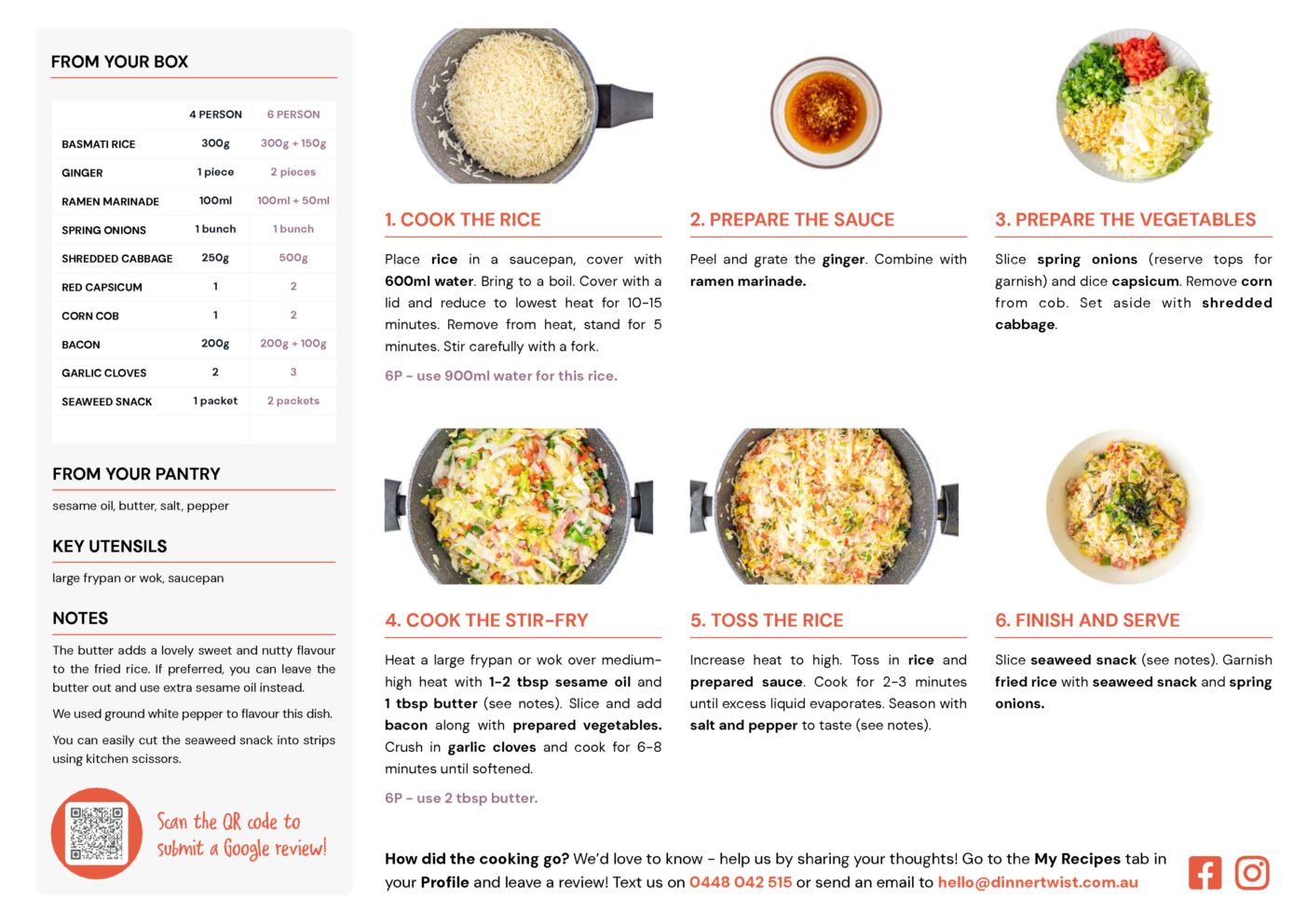 FROM YOUR BOX

| | 4 PERSON | 6 PERSON |
|---|---|---|
| BASMATI RICE | 300g | 300g + 150g |
| GINGER | 1 piece | 2 pieces |
| RAMEN MARINADE | 100ml | 100ml + 50ml |
| SPRING ONIONS | 1 bunch | 1 bunch |
| SHREDDED CABBAGE | 250g | 500g |
| RED CAPSICUM | 1 | 2 |
| CORN COB | 1 | 2 |
| BACON | 200g | 200g + 100g |
| GARLIC CLOVES | 2 | 3 |
| SEAWEED SNACK | 1 packet | 2 packets |

FROM YOUR PANTRY

sesame oil, butter, salt, pepper

KEY UTENSILS

large frypan or wok, saucepan

NOTES

The butter adds a lovely sweet and nutty flavour to the fried rice. If preferred, you can leave the butter out and use extra sesame oil instead.

We used ground white pepper to flavour this dish.

You can easily cut the seaweed snack into strips using kitchen scissors.

Scan the QR code to submit a Google review!

1. COOK THE RICE

Place rice in a saucepan, cover with 600ml water. Bring to a boil. Cover with a lid and reduce to lowest heat for 10-15 minutes. Remove from heat, stand for 5 minutes. Stir carefully with a fork.

6P - use 900ml water for this rice.

2. PREPARE THE SAUCE

Peel and grate the ginger. Combine with ramen marinade.

3. PREPARE THE VEGETABLES

Slice spring onions (reserve tops for garnish) and dice capsicum. Remove corn from cob. Set aside with shredded cabbage.

4. COOK THE STIR-FRY

Heat a large frypan or wok over medium-high heat with 1-2 tbsp sesame oil and 1 tbsp butter (see notes). Slice and add bacon along with prepared vegetables. Crush in garlic cloves and cook for 6-8 minutes until softened.

6P - use 2 tbsp butter.

5. TOSS THE RICE

Increase heat to high. Toss in rice and prepared sauce. Cook for 2-3 minutes until excess liquid evaporates. Season with salt and pepper to taste (see notes).

6. FINISH AND SERVE

Slice seaweed snack (see notes). Garnish fried rice with seaweed snack and spring onions.

How did the cooking go? We'd love to know - help us by sharing your thoughts! Go to the My Recipes tab in your Profile and leave a review! Text us on 0448 042 515 or send an email to hello@dinnertwist.com.au