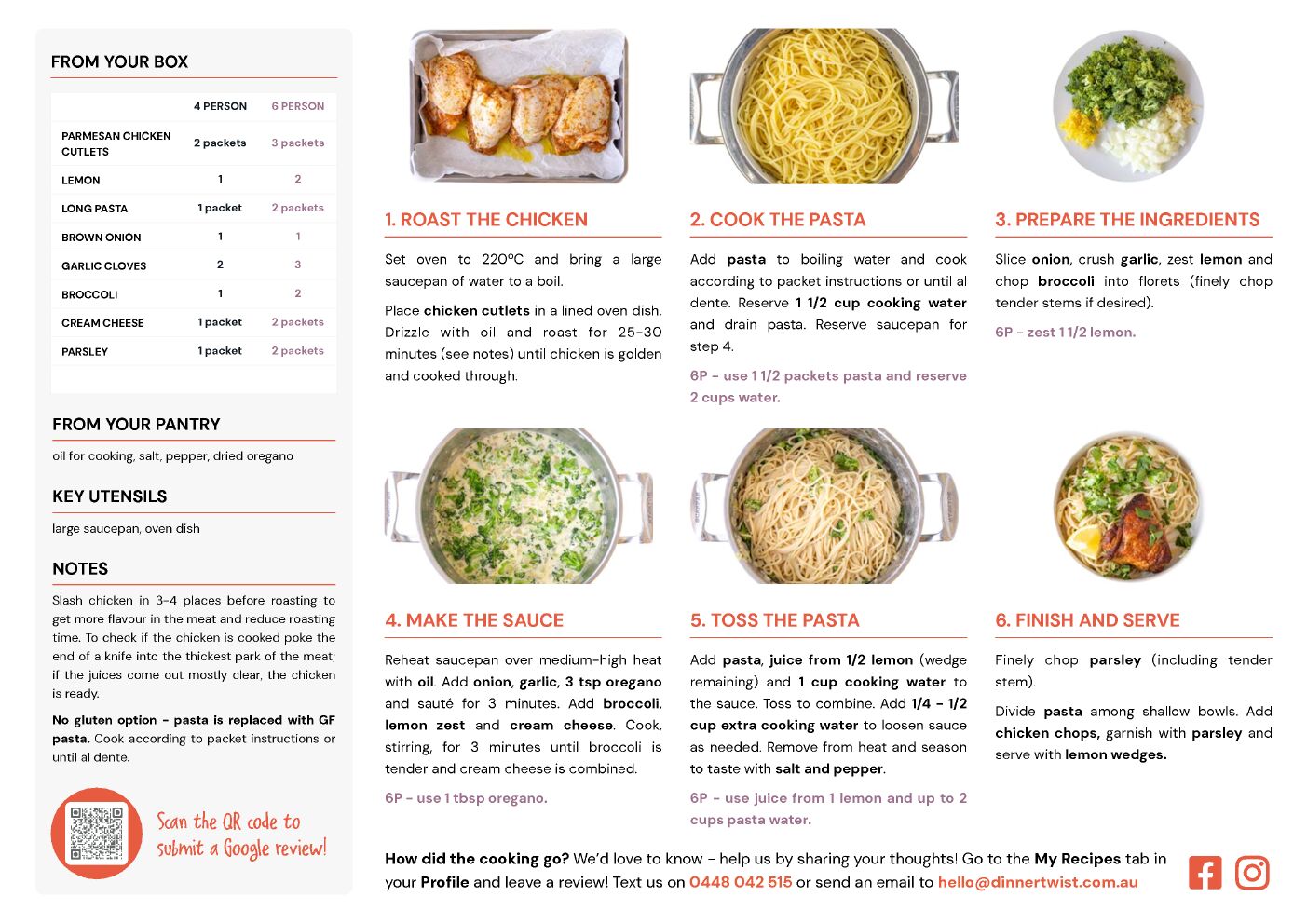 FROM YOUR BOX

| | 4 PERSON | 6 PERSON |
|---|---|---|
| PARMESAN CHICKEN CUTLETS | 2 packets | 3 packets |
| LEMON | 1 | 2 |
| LONG PASTA | 1 packet | 2 packets |
| BROWN ONION | 1 | 1 |
| GARLIC CLOVES | 2 | 3 |
| BROCCOLI | 1 | 2 |
| CREAM CHEESE | 1 packet | 2 packets |
| PARSLEY | 1 packet | 2 packets |

FROM YOUR PANTRY

oil for cooking, salt, pepper, dried oregano

KEY UTENSILS

large saucepan, oven dish

NOTES

Slash chicken in 3-4 places before roasting to get more flavour in the meat and reduce roasting time. To check if the chicken is cooked poke the end of a knife into the thickest park of the meat; if the juices come out mostly clear, the chicken is ready.

No gluten option - pasta is replaced with GF pasta. Cook according to packet instructions or until al dente.

Scan the QR code to submit a Google review!

1. ROAST THE CHICKEN

Set oven to 220ºC and bring a large saucepan of water to a boil.

Place chicken cutlets in a lined oven dish. Drizzle with oil and roast for 25-30 minutes (see notes) until chicken is golden and cooked through.

2. COOK THE PASTA

Add pasta to boiling water and cook according to packet instructions or until al dente. Reserve 1 1/2 cup cooking water and drain pasta. Reserve saucepan for step 4.

6P - use 1 1/2 packets pasta and reserve 2 cups water.

3. PREPARE THE INGREDIENTS

Slice onion, crush garlic, zest lemon and chop broccoli into florets (finely chop tender stems if desired).

6P - zest 1 1/2 lemon.

4. MAKE THE SAUCE

Reheat saucepan over medium-high heat with oil. Add onion, garlic, 3 tsp oregano and sauté for 3 minutes. Add broccoli, lemon zest and cream cheese. Cook, stirring, for 3 minutes until broccoli is tender and cream cheese is combined.

6P - use 1 tbsp oregano.

5. TOSS THE PASTA

Add pasta, juice from 1/2 lemon (wedge remaining) and 1 cup cooking water to the sauce. Toss to combine. Add 1/4 - 1/2 cup extra cooking water to loosen sauce as needed. Remove from heat and season to taste with salt and pepper.

6P - use juice from 1 lemon and up to 2 cups pasta water.

6. FINISH AND SERVE

Finely chop parsley (including tender stem).

Divide pasta among shallow bowls. Add chicken chops, garnish with parsley and serve with lemon wedges.

How did the cooking go? We'd love to know - help us by sharing your thoughts! Go to the My Recipes tab in your Profile and leave a review! Text us on 0448 042 515 or send an email to hello@dinnertwist.com.au