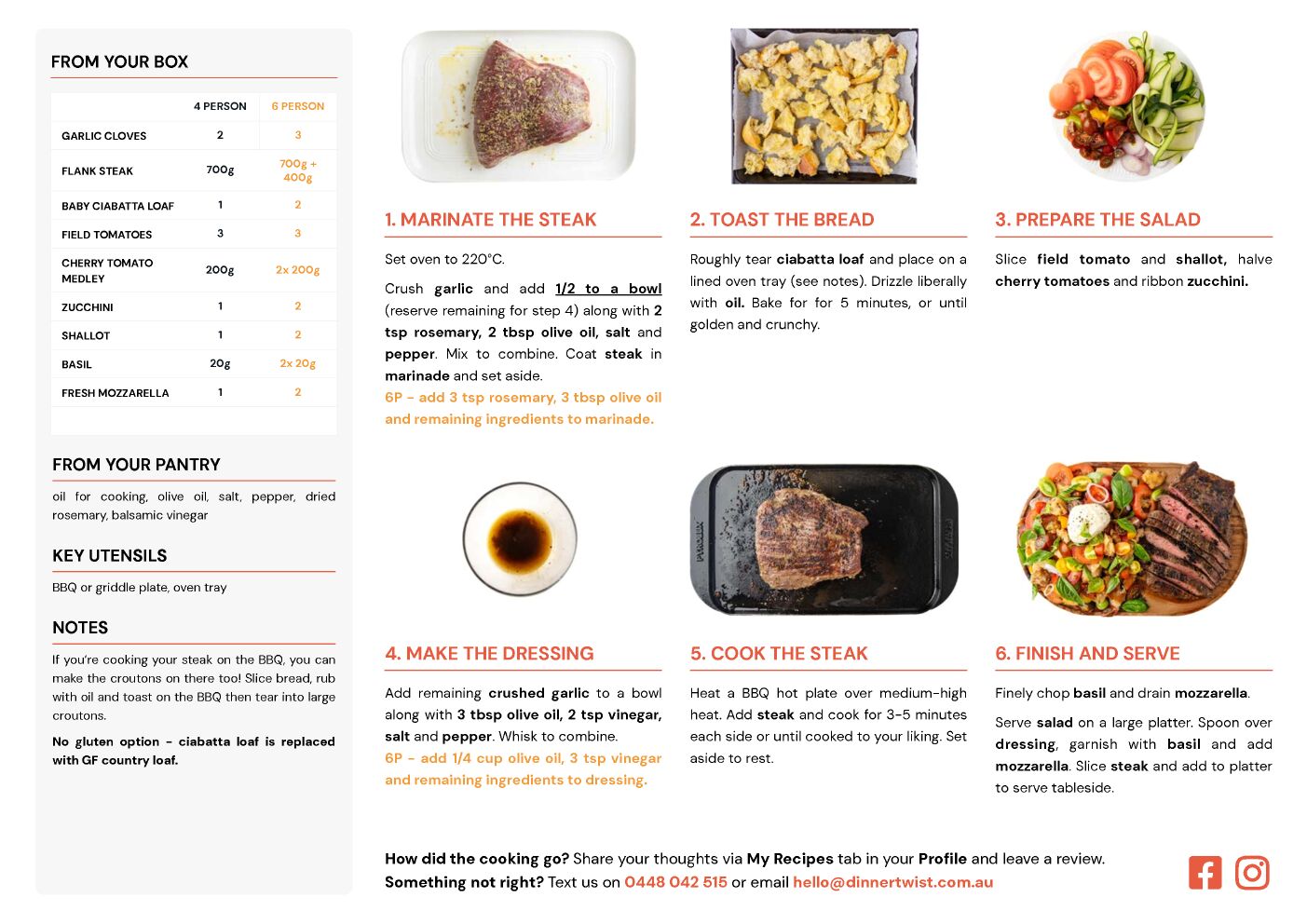 FROM YOUR BOX

| | 4 PERSON | 6 PERSON |
|---|---|---|
| GARLIC CLOVES | 2 | 3 |
| FLANK STEAK | 700g | 700g + 400g |
| BABY CIABATTA LOAF | 1 | 2 |
| FIELD TOMATOES | 3 | 3 |
| CHERRY TOMATO MEDLEY | 200g | 2x 200g |
| ZUCCHINI | 1 | 2 |
| SHALLOT | 1 | 2 |
| BASIL | 20g | 2x 20g |
| FRESH MOZZARELLA | 1 | 2 |

FROM YOUR PANTRY

oil for cooking, olive oil, salt, pepper, dried rosemary, balsamic vinegar

KEY UTENSILS

BBQ or griddle plate, oven tray

NOTES

If you're cooking your steak on the BBQ, you can make the croutons on there too! Slice bread, rub with oil and toast on the BBQ then tear into large croutons.

No gluten option - ciabatta loaf is replaced with GF country loaf.

1. MARINATE THE STEAK

Set oven to 220°C.

Crush garlic and add 1/2 to a bowl (reserve remaining for step 4) along with 2 tsp rosemary, 2 tbsp olive oil, salt and pepper. Mix to combine. Coat steak in marinade and set aside.

6P - add 3 tsp rosemary, 3 tbsp olive oil and remaining ingredients to marinade.

2. TOAST THE BREAD

Roughly tear ciabatta loaf and place on a lined oven tray (see notes). Drizzle liberally with oil. Bake for for 5 minutes, or until golden and crunchy.

3. PREPARE THE SALAD

Slice field tomato and shallot, halve cherry tomatoes and ribbon zucchini.

4. MAKE THE DRESSING

Add remaining crushed garlic to a bowl along with 3 tbsp olive oil, 2 tsp vinegar, salt and pepper. Whisk to combine.

6P - add 1/4 cup olive oil, 3 tsp vinegar and remaining ingredients to dressing.

5. COOK THE STEAK

Heat a BBQ hot plate over medium-high heat. Add steak and cook for 3-5 minutes each side or until cooked to your liking. Set aside to rest.

6. FINISH AND SERVE

Finely chop basil and drain mozzarella.

Serve salad on a large platter. Spoon over dressing, garnish with basil and add mozzarella. Slice steak and add to platter to serve tableside.

How did the cooking go? Share your thoughts via My Recipes tab in your Profile and leave a review.
Something not right? Text us on 0448 042 515 or email hello@dinnertwist.com.au