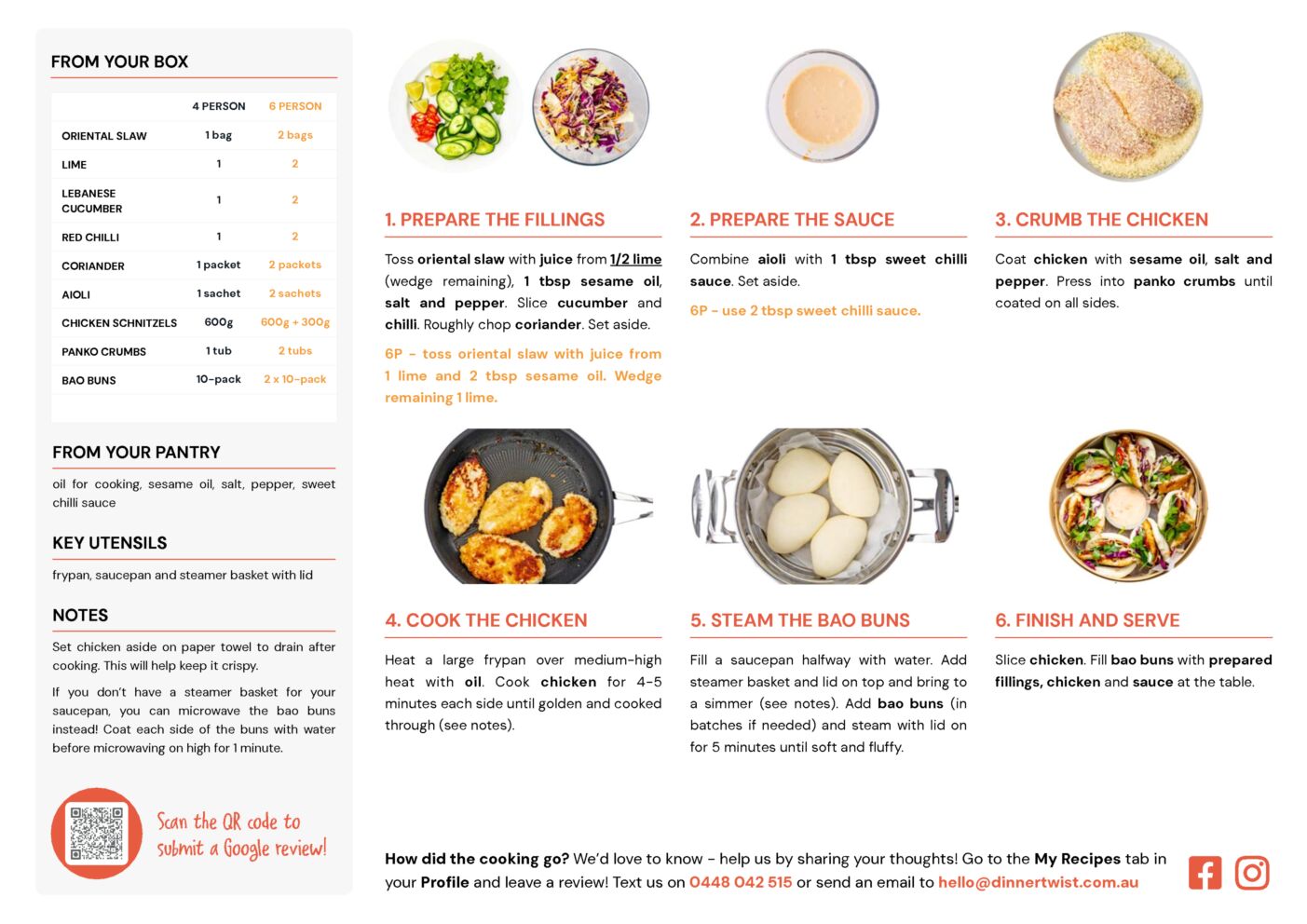 FROM YOUR BOX

| | 4 PERSON | 6 PERSON |
|---|---|---|
| ORIENTAL SLAW | 1 bag | 2 bags |
| LIME | 1 | 2 |
| LEBANESE CUCUMBER | 1 | 2 |
| RED CHILLI | 1 | 2 |
| CORIANDER | 1 packet | 2 packets |
| AIOLI | 1 sachet | 2 sachets |
| CHICKEN SCHNITZELS | 600g | 600g + 300g |
| PANKO CRUMBS | 1 tub | 2 tubs |
| BAO BUNS | 10-pack | 2 x 10-pack |

FROM YOUR PANTRY

oil for cooking, sesame oil, salt, pepper, sweet chilli sauce

KEY UTENSILS

frypan, saucepan and steamer basket with lid

NOTES

Set chicken aside on paper towel to drain after cooking. This will help keep it crispy.

If you don't have a steamer basket for your saucepan, you can microwave the bao buns instead! Coat each side of the buns with water before microwaving on high for 1 minute.

Scan the QR code to submit a Google review!

1. PREPARE THE FILLINGS

Toss oriental slaw with juice from 1/2 lime (wedge remaining), 1 tbsp sesame oil, salt and pepper. Slice cucumber and chilli. Roughly chop coriander. Set aside.

6P - toss oriental slaw with juice from 1 lime and 2 tbsp sesame oil. Wedge remaining 1 lime.

2. PREPARE THE SAUCE

Combine aioli with 1 tbsp sweet chilli sauce. Set aside.

6P - use 2 tbsp sweet chilli sauce.

3. CRUMB THE CHICKEN

Coat chicken with sesame oil, salt and pepper. Press into panko crumbs until coated on all sides.

4. COOK THE CHICKEN

Heat a large frypan over medium-high heat with oil. Cook chicken for 4-5 minutes each side until golden and cooked through (see notes).

5. STEAM THE BAO BUNS

Fill a saucepan halfway with water. Add steamer basket and lid on top and bring to a simmer (see notes). Add bao buns (in batches if needed) and steam with lid on for 5 minutes until soft and fluffy.

6. FINISH AND SERVE

Slice chicken. Fill bao buns with prepared fillings, chicken and sauce at the table.

How did the cooking go? We'd love to know - help us by sharing your thoughts! Go to the My Recipes tab in your Profile and leave a review! Text us on 0448 042 515 or send an email to hello@dinnertwist.com.au