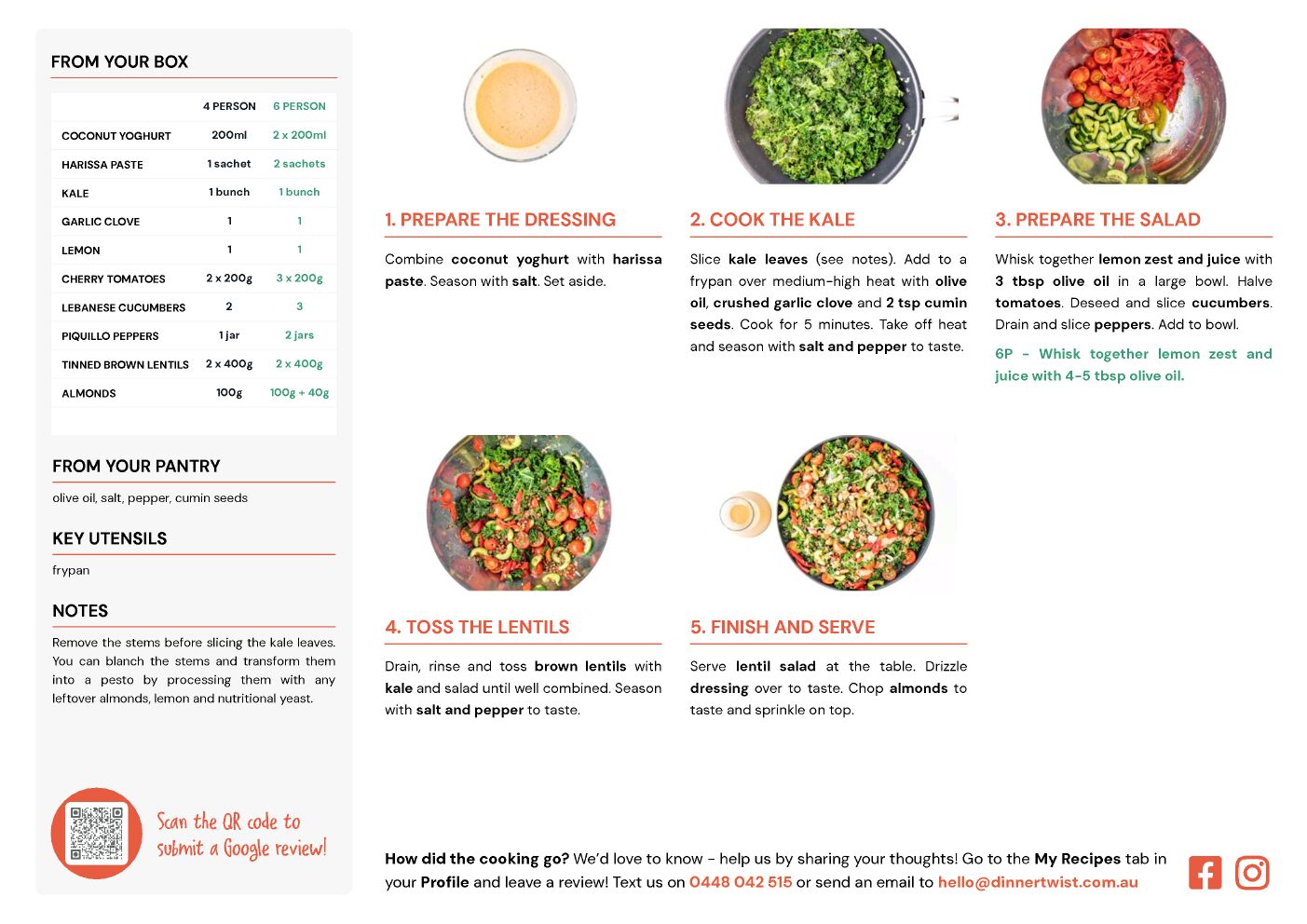 FROM YOUR BOX

| | 4 PERSON | 6 PERSON |
|---|---|---|
| COCONUT YOGHURT | 200ml | 2 x 200ml |
| HARISSA PASTE | 1 sachet | 2 sachets |
| KALE | 1 bunch | 1 bunch |
| GARLIC CLOVE | 1 | 1 |
| LEMON | 1 | 1 |
| CHERRY TOMATOES | 2 x 200g | 3 x 200g |
| LEBANESE CUCUMBERS | 2 | 3 |
| PIQUILLO PEPPERS | 1 jar | 2 jars |
| TINNED BROWN LENTILS | 2 x 400g | 2 x 400g |
| ALMONDS | 100g | 100g + 40g |

FROM YOUR PANTRY

olive oil, salt, pepper, cumin seeds

KEY UTENSILS

frypan

NOTES

Remove the stems before slicing the kale leaves. You can blanch the stems and transform them into a pesto by processing them with any leftover almonds, lemon and nutritional yeast.

Scan the QR code to submit a Google review!

1. PREPARE THE DRESSING

Combine coconut yoghurt with harissa paste. Season with salt. Set aside.

2. COOK THE KALE

Slice kale leaves (see notes). Add to a frypan over medium-high heat with olive oil, crushed garlic clove and 2 tsp cumin seeds. Cook for 5 minutes. Take off heat and season with salt and pepper to taste.

3. PREPARE THE SALAD

Whisk together lemon zest and juice with 3 tbsp olive oil in a large bowl. Halve tomatoes. Deseed and slice cucumbers. Drain and slice peppers. Add to bowl.

6P - Whisk together lemon zest and juice with 4-5 tbsp olive oil.

4. TOSS THE LENTILS

Drain, rinse and toss brown lentils with kale and salad until well combined. Season with salt and pepper to taste.

5. FINISH AND SERVE

Serve lentil salad at the table. Drizzle dressing over to taste. Chop almonds to taste and sprinkle on top.

How did the cooking go? We'd love to know - help us by sharing your thoughts! Go to the My Recipes tab in your Profile and leave a review! Text us on 0448 042 515 or send an email to hello@dinnertwist.com.au