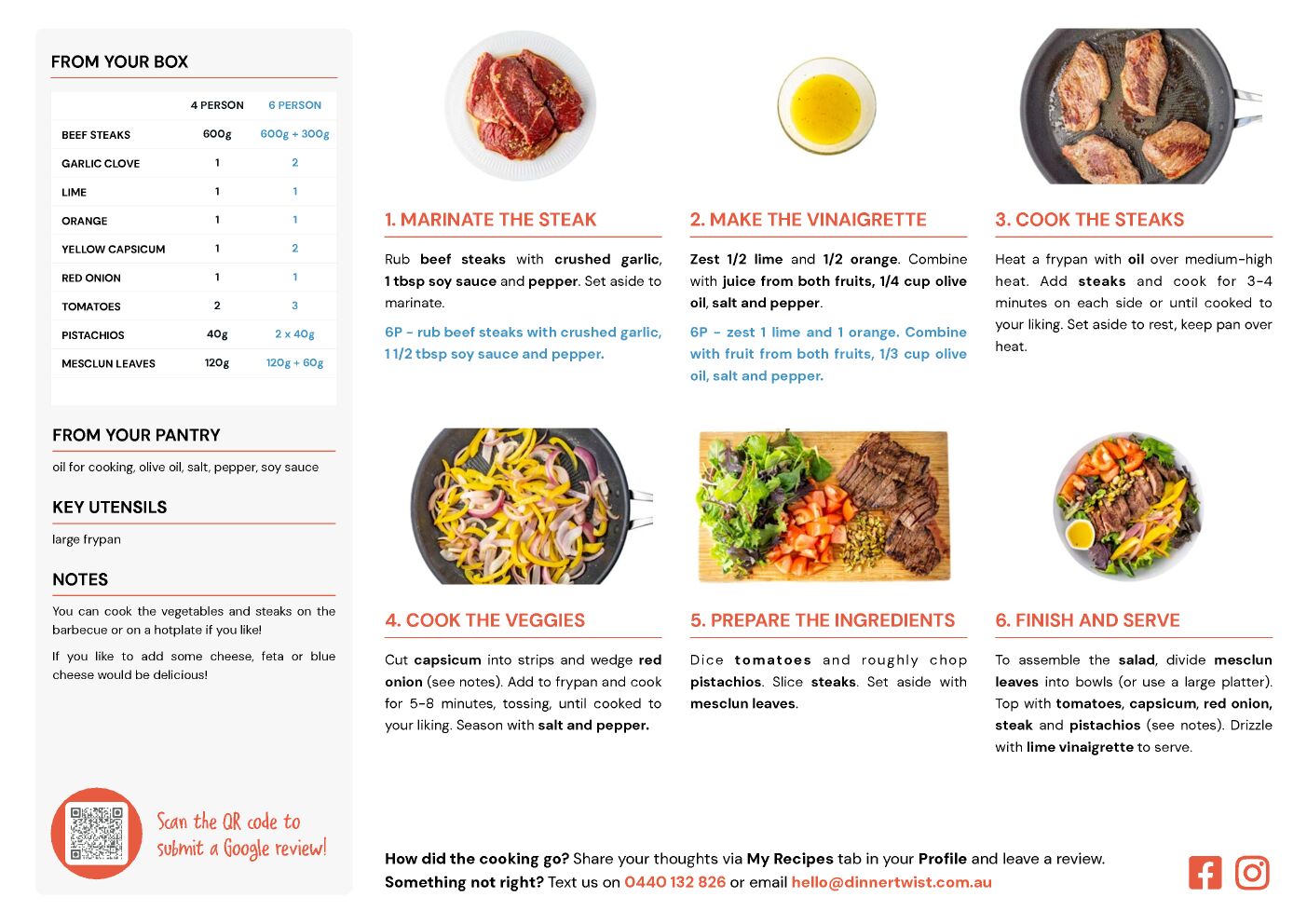 FROM YOUR BOX

| | 4 PERSON | 6 PERSON |
|---|---|---|
| BEEF STEAKS | 600g | 600g + 300g |
| GARLIC CLOVE | 1 | 2 |
| LIME | 1 | 1 |
| ORANGE | 1 | 1 |
| YELLOW CAPSICUM | 1 | 2 |
| RED ONION | 1 | 1 |
| TOMATOES | 2 | 3 |
| PISTACHIOS | 40g | 2 x 40g |
| MESCLUN LEAVES | 120g | 120g + 60g |

FROM YOUR PANTRY

oil for cooking, olive oil, salt, pepper, soy sauce

KEY UTENSILS

large frypan

NOTES

You can cook the vegetables and steaks on the barbecue or on a hotplate if you like!

If you like to add some cheese, feta or blue cheese would be delicious!

Scan the QR code to submit a Google review!

1. MARINATE THE STEAK

Rub beef steaks with crushed garlic, 1 tbsp soy sauce and pepper. Set aside to marinate.

6P - rub beef steaks with crushed garlic, 1 1/2 tbsp soy sauce and pepper.

2. MAKE THE VINAIGRETTE

Zest 1/2 lime and 1/2 orange. Combine with juice from both fruits, 1/4 cup olive oil, salt and pepper.

6P - zest 1 lime and 1 orange. Combine with fruit from both fruits, 1/3 cup olive oil, salt and pepper.

3. COOK THE STEAKS

Heat a frypan with oil over medium-high heat. Add steaks and cook for 3-4 minutes on each side or until cooked to your liking. Set aside to rest, keep pan over heat.

4. COOK THE VEGGIES

Cut capsicum into strips and wedge red onion (see notes). Add to frypan and cook for 5-8 minutes, tossing, until cooked to your liking. Season with salt and pepper.

5. PREPARE THE INGREDIENTS

Dice tomatoes and roughly chop pistachios. Slice steaks. Set aside with mesclun leaves.

6. FINISH AND SERVE

To assemble the salad, divide mesclun leaves into bowls (or use a large platter). Top with tomatoes, capsicum, red onion, steak and pistachios (see notes). Drizzle with lime vinaigrette to serve.

How did the cooking go? Share your thoughts via My Recipes tab in your Profile and leave a review.
Something not right? Text us on 0440 132 826 or email hello@dinnertwist.com.au