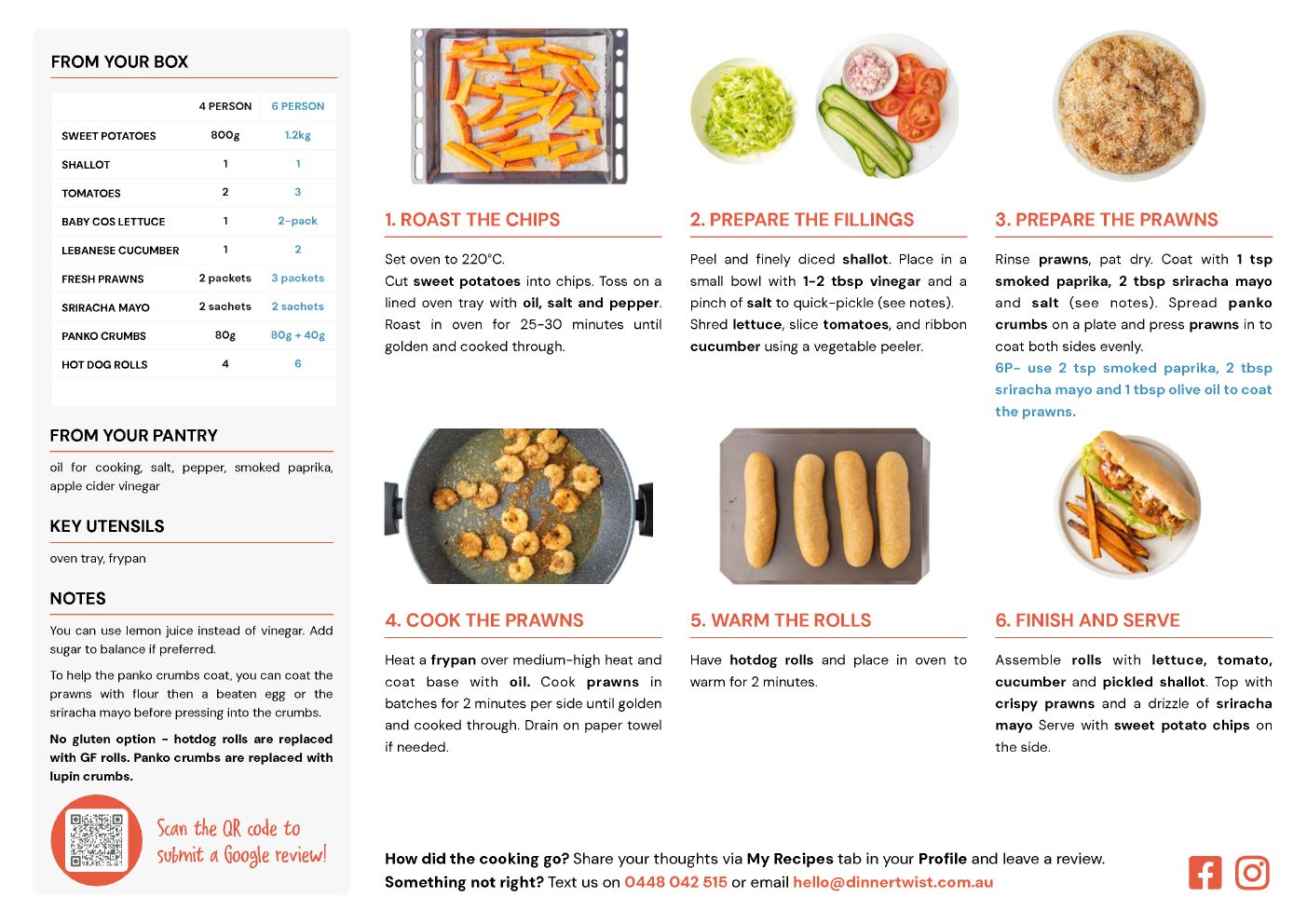 FROM YOUR BOX

| | 4 PERSON | 6 PERSON |
|---|---|---|
| SWEET POTATOES | 800g | 1.2kg |
| SHALLOT | 1 | 1 |
| TOMATOES | 2 | 3 |
| BABY COS LETTUCE | 1 | 2-pack |
| LEBANESE CUCUMBER | 1 | 2 |
| FRESH PRAWNS | 2 packets | 3 packets |
| SRIRACHA MAYO | 2 sachets | 2 sachets |
| PANKO CRUMBS | 80g | 80g + 40g |
| HOT DOG ROLLS | 4 | 6 |

FROM YOUR PANTRY

oil for cooking, salt, pepper, smoked paprika, apple cider vinegar

KEY UTENSILS

oven tray, frypan

NOTES

You can use lemon juice instead of vinegar. Add sugar to balance if preferred.

To help the panko crumbs coat, you can coat the prawns with flour then a beaten egg or the sriracha mayo before pressing into the crumbs.

No gluten option - hotdog rolls are replaced with GF rolls. Panko crumbs are replaced with lupin crumbs.

Scan the QR code to submit a Google review!

1. ROAST THE CHIPS

Set oven to 220°C.
Cut sweet potatoes into chips. Toss on a lined oven tray with oil, salt and pepper. Roast in oven for 25-30 minutes until golden and cooked through.

2. PREPARE THE FILLINGS

Peel and finely diced shallot. Place in a small bowl with 1-2 tbsp vinegar and a pinch of salt to quick-pickle (see notes). Shred lettuce, slice tomatoes, and ribbon cucumber using a vegetable peeler.

3. PREPARE THE PRAWNS

Rinse prawns, pat dry. Coat with 1 tsp smoked paprika, 2 tbsp sriracha mayo and salt (see notes). Spread panko crumbs on a plate and press prawns in to coat both sides evenly.
6P- use 2 tsp smoked paprika, 2 tbsp sriracha mayo and 1 tbsp olive oil to coat the prawns.

4. COOK THE PRAWNS

Heat a frypan over medium-high heat and coat base with oil. Cook prawns in batches for 2 minutes per side until golden and cooked through. Drain on paper towel if needed.

5. WARM THE ROLLS

Have hotdog rolls and place in oven to warm for 2 minutes.

6. FINISH AND SERVE

Assemble rolls with lettuce, tomato, cucumber and pickled shallot. Top with crispy prawns and a drizzle of sriracha mayo Serve with sweet potato chips on the side.

How did the cooking go? Share your thoughts via My Recipes tab in your Profile and leave a review.
Something not right? Text us on 0448 042 515 or email hello@dinnertwist.com.au