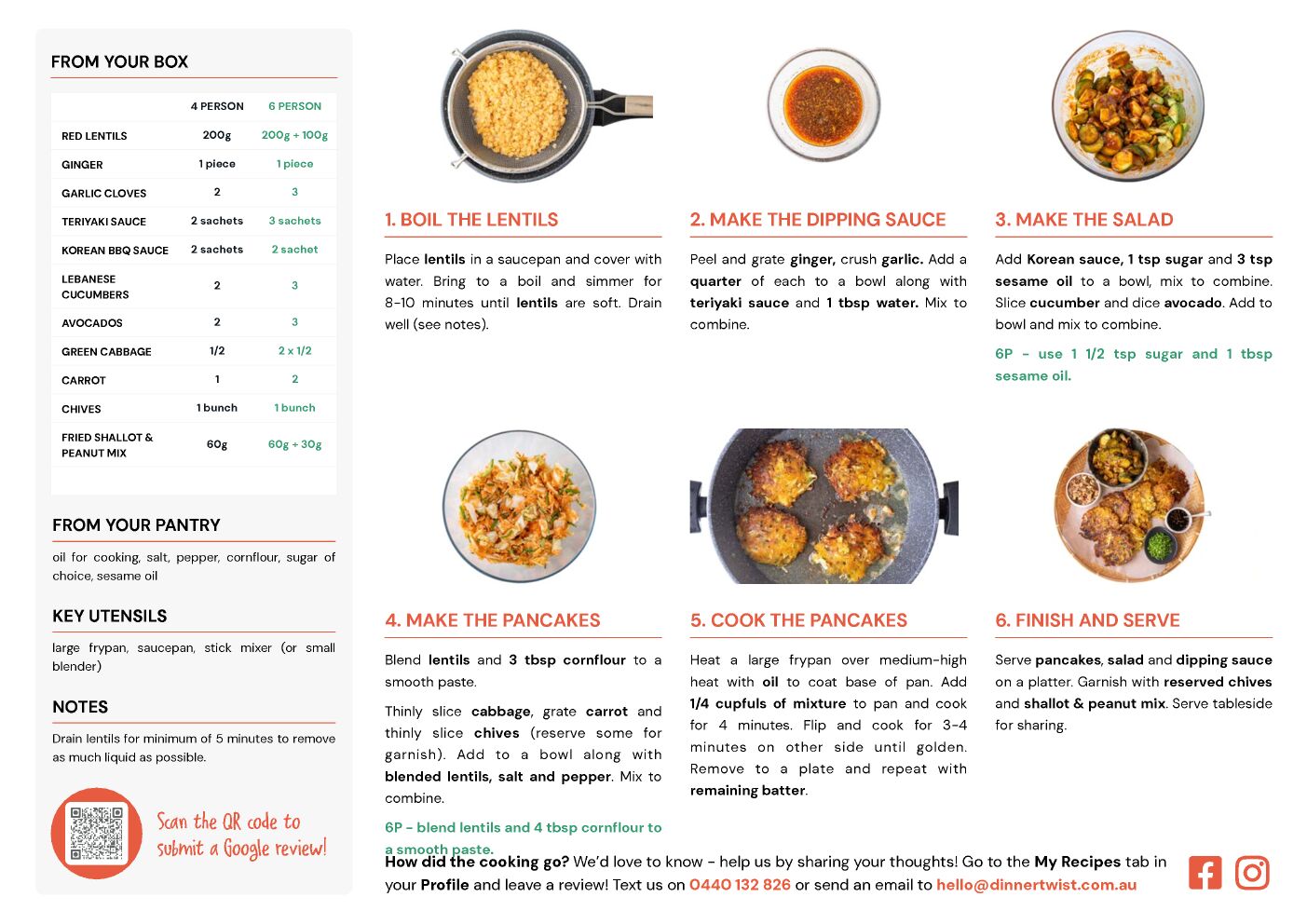 FROM YOUR BOX

| | 4 PERSON | 6 PERSON |
|---|---|---|
| RED LENTILS | 200g | 200g + 100g |
| GINGER | 1 piece | 1 piece |
| GARLIC CLOVES | 2 | 3 |
| TERIYAKI SAUCE | 2 sachets | 3 sachets |
| KOREAN BBQ SAUCE | 2 sachets | 2 sachet |
| LEBANESE CUCUMBERS | 2 | 3 |
| AVOCADOS | 2 | 3 |
| GREEN CABBAGE | 1/2 | 2 x 1/2 |
| CARROT | 1 | 2 |
| CHIVES | 1 bunch | 1 bunch |
| FRIED SHALLOT & PEANUT MIX | 60g | 60g + 30g |

FROM YOUR PANTRY

oil for cooking, salt, pepper, cornflour, sugar of choice, sesame oil

KEY UTENSILS

large frypan, saucepan, stick mixer (or small blender)

NOTES

Drain lentils for minimum of 5 minutes to remove as much liquid as possible.

Scan the QR code to submit a Google review!

1. BOIL THE LENTILS

Place lentils in a saucepan and cover with water. Bring to a boil and simmer for 8-10 minutes until lentils are soft. Drain well (see notes).

2. MAKE THE DIPPING SAUCE

Peel and grate ginger, crush garlic. Add a quarter of each to a bowl along with teriyaki sauce and 1 tbsp water. Mix to combine.

3. MAKE THE SALAD

Add Korean sauce, 1 tsp sugar and 3 tsp sesame oil to a bowl, mix to combine. Slice cucumber and dice avocado. Add to bowl and mix to combine.

6P - use 1 1/2 tsp sugar and 1 tbsp sesame oil.

4. MAKE THE PANCAKES

Blend lentils and 3 tbsp cornflour to a smooth paste.

Thinly slice cabbage, grate carrot and thinly slice chives (reserve some for garnish). Add to a bowl along with blended lentils, salt and pepper. Mix to combine.

6P - blend lentils and 4 tbsp cornflour to a smooth paste.

5. COOK THE PANCAKES

Heat a large frypan over medium-high heat with oil to coat base of pan. Add 1/4 cupfuls of mixture to pan and cook for 4 minutes. Flip and cook for 3-4 minutes on other side until golden. Remove to a plate and repeat with remaining batter.

6. FINISH AND SERVE

Serve pancakes, salad and dipping sauce on a platter. Garnish with reserved chives and shallot & peanut mix. Serve tableside for sharing.

How did the cooking go? We'd love to know - help us by sharing your thoughts! Go to the My Recipes tab in your Profile and leave a review! Text us on 0440 132 826 or send an email to hello@dinnertwist.com.au