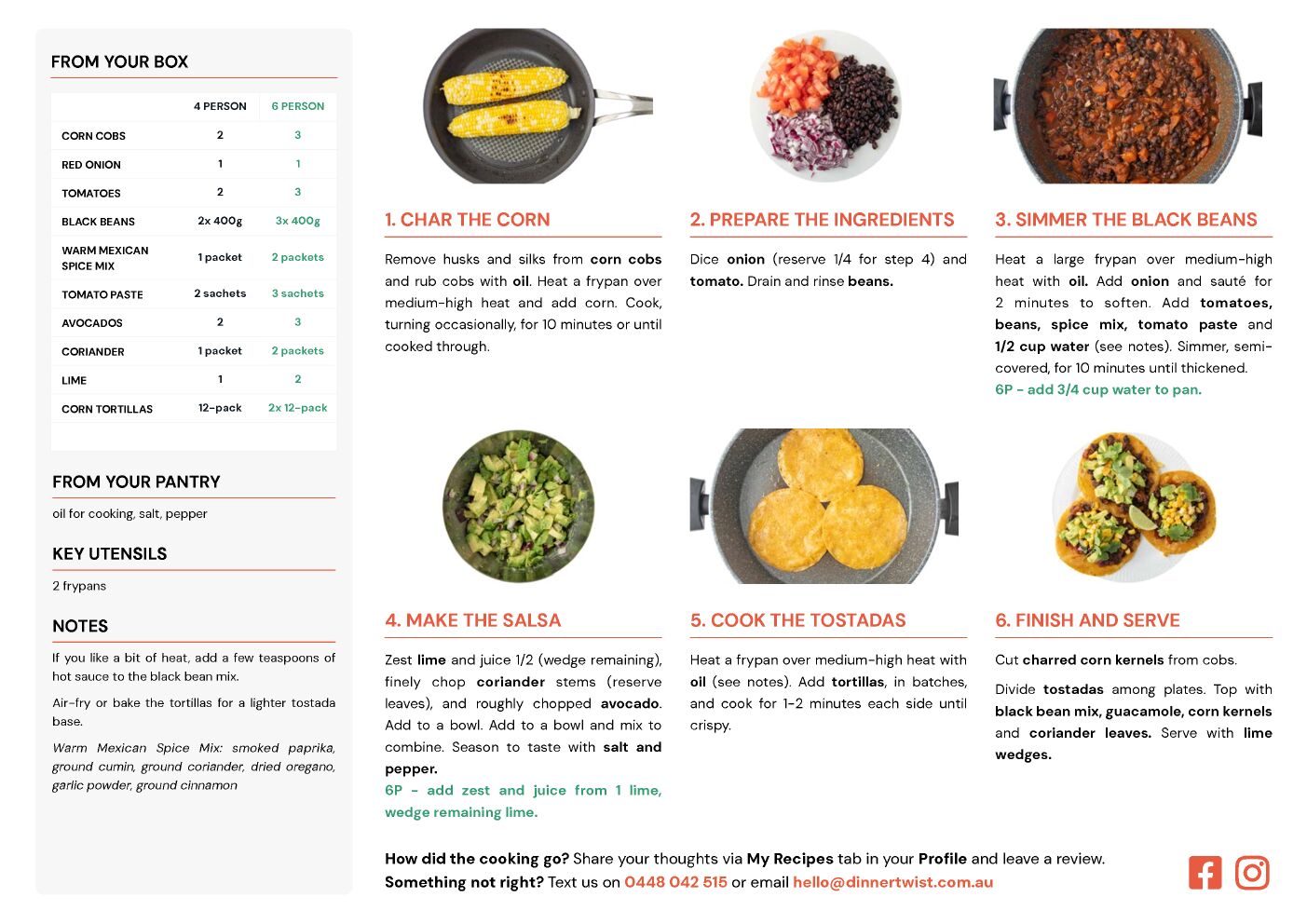 FROM YOUR BOX

| | 4 PERSON | 6 PERSON |
|---|---|---|
| CORN COBS | 2 | 3 |
| RED ONION | 1 | 1 |
| TOMATOES | 2 | 3 |
| BLACK BEANS | 2x 400g | 3x 400g |
| WARM MEXICAN SPICE MIX | 1 packet | 2 packets |
| TOMATO PASTE | 2 sachets | 3 sachets |
| AVOCADOS | 2 | 3 |
| CORIANDER | 1 packet | 2 packets |
| LIME | 1 | 2 |
| CORN TORTILLAS | 12-pack | 2x 12-pack |

FROM YOUR PANTRY

oil for cooking, salt, pepper

KEY UTENSILS

2 frypans

NOTES

If you like a bit of heat, add a few teaspoons of hot sauce to the black bean mix.

Air-fry or bake the tortillas for a lighter tostada base.

Warm Mexican Spice Mix: smoked paprika, ground cumin, ground coriander, dried oregano, garlic powder, ground cinnamon

1. CHAR THE CORN

Remove husks and silks from corn cobs and rub cobs with oil. Heat a frypan over medium-high heat and add corn. Cook, turning occasionally, for 10 minutes or until cooked through.

2. PREPARE THE INGREDIENTS

Dice onion (reserve 1/4 for step 4) and tomato. Drain and rinse beans.

3. SIMMER THE BLACK BEANS

Heat a large frypan over medium-high heat with oil. Add onion and sauté for 2 minutes to soften. Add tomatoes, beans, spice mix, tomato paste and 1/2 cup water (see notes). Simmer, semi-covered, for 10 minutes until thickened.
6P - add 3/4 cup water to pan.

4. MAKE THE SALSA

Zest lime and juice 1/2 (wedge remaining), finely chop coriander stems (reserve leaves), and roughly chopped avocado. Add to a bowl. Add to a bowl and mix to combine. Season to taste with salt and pepper.
6P - add zest and juice from 1 lime, wedge remaining lime.

5. COOK THE TOSTADAS

Heat a frypan over medium-high heat with oil (see notes). Add tortillas, in batches, and cook for 1-2 minutes each side until crispy.

6. FINISH AND SERVE

Cut charred corn kernels from cobs.

Divide tostadas among plates. Top with black bean mix, guacamole, corn kernels and coriander leaves. Serve with lime wedges.

How did the cooking go? Share your thoughts via My Recipes tab in your Profile and leave a review.
Something not right? Text us on 0448 042 515 or email hello@dinnertwist.com.au