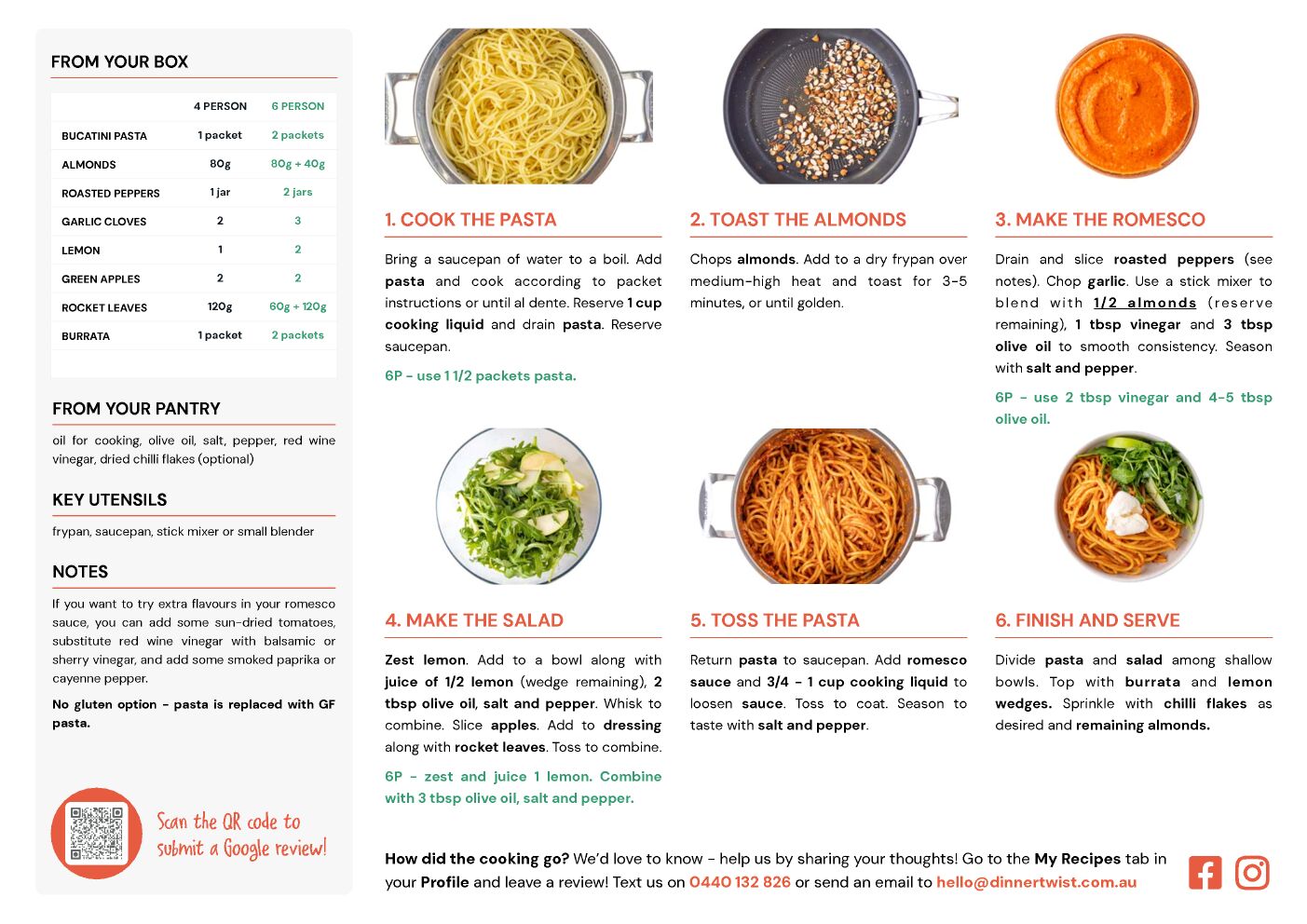 FROM YOUR BOX

| | 4 PERSON | 6 PERSON |
|---|---|---|
| BUCATINI PASTA | 1 packet | 2 packets |
| ALMONDS | 80g | 80g + 40g |
| ROASTED PEPPERS | 1 jar | 2 jars |
| GARLIC CLOVES | 2 | 3 |
| LEMON | 1 | 2 |
| GREEN APPLES | 2 | 2 |
| ROCKET LEAVES | 120g | 60g + 120g |
| BURRATA | 1 packet | 2 packets |

FROM YOUR PANTRY

oil for cooking, olive oil, salt, pepper, red wine vinegar, dried chilli flakes (optional)

KEY UTENSILS

frypan, saucepan, stick mixer or small blender

NOTES

If you want to try extra flavours in your romesco sauce, you can add some sun-dried tomatoes, substitute red wine vinegar with balsamic or sherry vinegar, and add some smoked paprika or cayenne pepper.

No gluten option - pasta is replaced with GF pasta.

Scan the QR code to submit a Google review!

1. COOK THE PASTA

Bring a saucepan of water to a boil. Add pasta and cook according to packet instructions or until al dente. Reserve 1 cup cooking liquid and drain pasta. Reserve saucepan.

6P - use 1 1/2 packets pasta.

2. TOAST THE ALMONDS

Chops almonds. Add to a dry frypan over medium-high heat and toast for 3-5 minutes, or until golden.

3. MAKE THE ROMESCO

Drain and slice roasted peppers (see notes). Chop garlic. Use a stick mixer to blend with 1/2 almonds (reserve remaining), 1 tbsp vinegar and 3 tbsp olive oil to smooth consistency. Season with salt and pepper.

6P - use 2 tbsp vinegar and 4-5 tbsp olive oil.

4. MAKE THE SALAD

Zest lemon. Add to a bowl along with juice of 1/2 lemon (wedge remaining), 2 tbsp olive oil, salt and pepper. Whisk to combine. Slice apples. Add to dressing along with rocket leaves. Toss to combine.

6P - zest and juice 1 lemon. Combine with 3 tbsp olive oil, salt and pepper.

5. TOSS THE PASTA

Return pasta to saucepan. Add romesco sauce and 3/4 - 1 cup cooking liquid to loosen sauce. Toss to coat. Season to taste with salt and pepper.

6. FINISH AND SERVE

Divide pasta and salad among shallow bowls. Top with burrata and lemon wedges. Sprinkle with chilli flakes as desired and remaining almonds.

How did the cooking go? We'd love to know - help us by sharing your thoughts! Go to the My Recipes tab in your Profile and leave a review! Text us on 0440 132 826 or send an email to hello@dinnertwist.com.au