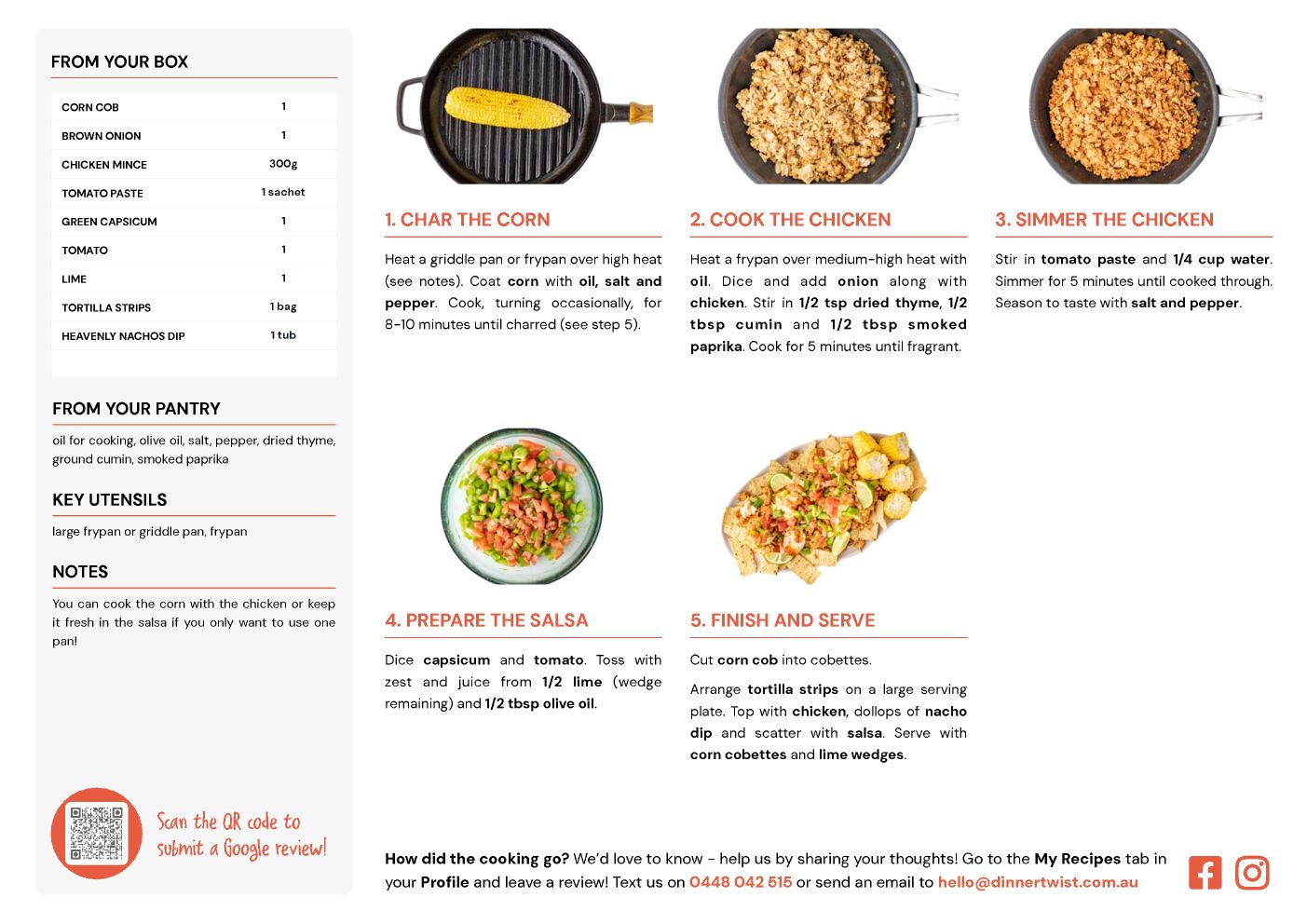 FROM YOUR BOX

| CORN COB | 1 |
|---|---|
| BROWN ONION | 1 |
| CHICKEN MINCE | 300g |
| TOMATO PASTE | 1 sachet |
| GREEN CAPSICUM | 1 |
| TOMATO | 1 |
| LIME | 1 |
| TORTILLA STRIPS | 1 bag |
| HEAVENLY NACHOS DIP | 1 tub |

FROM YOUR PANTRY

oil for cooking, olive oil, salt, pepper, dried thyme, ground cumin, smoked paprika

KEY UTENSILS

large frypan or griddle pan, frypan

NOTES

You can cook the corn with the chicken or keep it fresh in the salsa if you only want to use one pan!

Scan the QR code to submit a Google review!

1. CHAR THE CORN

Heat a griddle pan or frypan over high heat (see notes). Coat corn with oil, salt and pepper. Cook, turning occasionally, for 8-10 minutes until charred (see step 5).

2. COOK THE CHICKEN

Heat a frypan over medium-high heat with oil. Dice and add onion along with chicken. Stir in 1/2 tsp dried thyme, 1/2 tbsp cumin and 1/2 tbsp smoked paprika. Cook for 5 minutes until fragrant.

3. SIMMER THE CHICKEN

Stir in tomato paste and 1/4 cup water. Simmer for 5 minutes until cooked through. Season to taste with salt and pepper.

4. PREPARE THE SALSA

Dice capsicum and tomato. Toss with zest and juice from 1/2 lime (wedge remaining) and 1/2 tbsp olive oil.

5. FINISH AND SERVE

Cut corn cob into cobettes.

Arrange tortilla strips on a large serving plate. Top with chicken, dollops of nacho dip and scatter with salsa. Serve with corn cobettes and lime wedges.

How did the cooking go? We'd love to know - help us by sharing your thoughts! Go to the My Recipes tab in your Profile and leave a review! Text us on 0448 042 515 or send an email to hello@dinnertwist.com.au