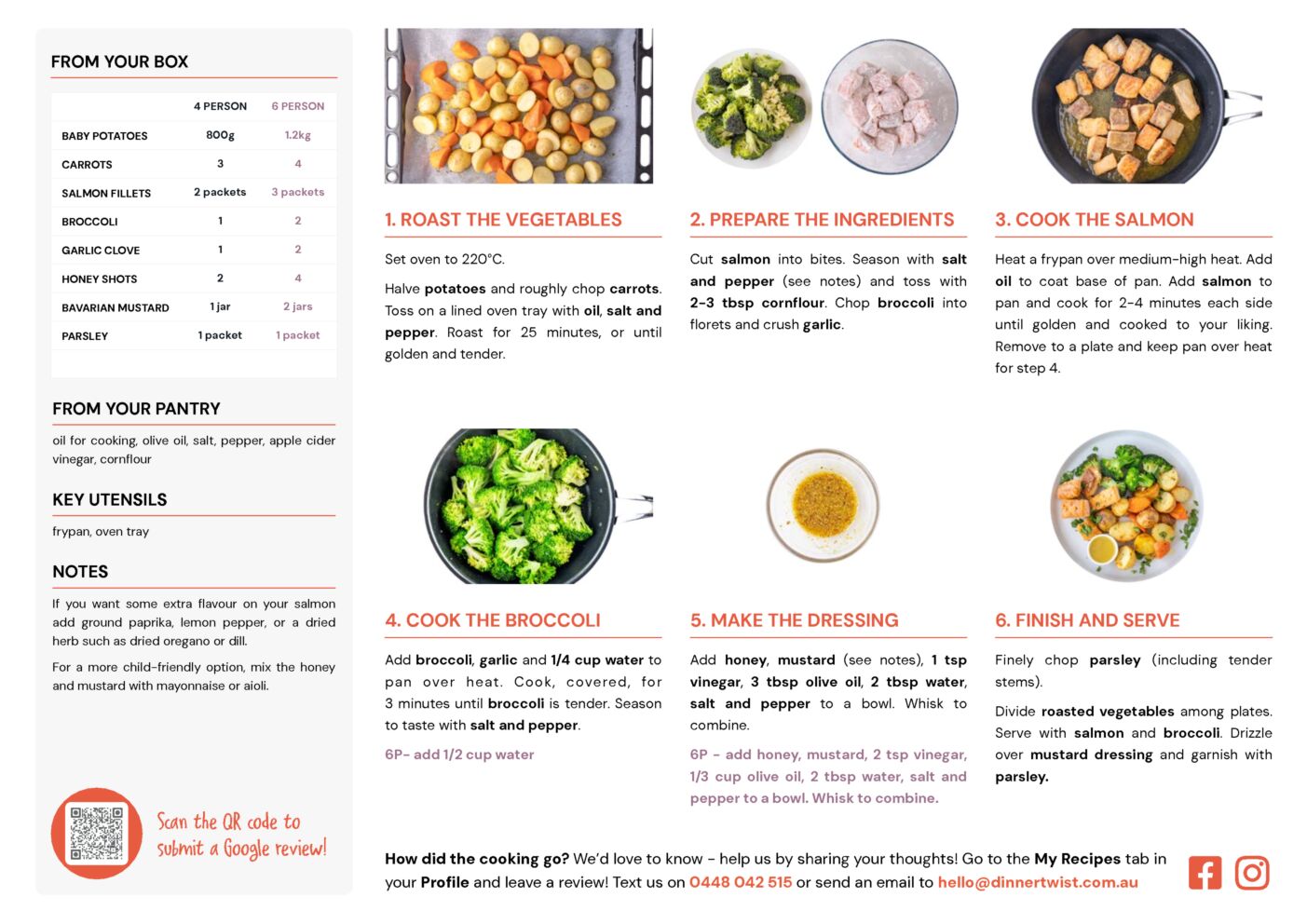 FROM YOUR BOX

| | 4 PERSON | 6 PERSON |
|---|---|---|
| BABY POTATOES | 800g | 1.2kg |
| CARROTS | 3 | 4 |
| SALMON FILLETS | 2 packets | 3 packets |
| BROCCOLI | 1 | 2 |
| GARLIC CLOVE | 1 | 2 |
| HONEY SHOTS | 2 | 4 |
| BAVARIAN MUSTARD | 1 jar | 2 jars |
| PARSLEY | 1 packet | 1 packet |

FROM YOUR PANTRY

oil for cooking, olive oil, salt, pepper, apple cider vinegar, cornflour

KEY UTENSILS

frypan, oven tray

NOTES

If you want some extra flavour on your salmon add ground paprika, lemon pepper, or a dried herb such as dried oregano or dill.

For a more child-friendly option, mix the honey and mustard with mayonnaise or aioli.

Scan the QR code to submit a Google review!

1. ROAST THE VEGETABLES

Set oven to 220°C.

Halve potatoes and roughly chop carrots. Toss on a lined oven tray with oil, salt and pepper. Roast for 25 minutes, or until golden and tender.

2. PREPARE THE INGREDIENTS

Cut salmon into bites. Season with salt and pepper (see notes) and toss with 2-3 tbsp cornflour. Chop broccoli into florets and crush garlic.

3. COOK THE SALMON

Heat a frypan over medium-high heat. Add oil to coat base of pan. Add salmon to pan and cook for 2-4 minutes each side until golden and cooked to your liking. Remove to a plate and keep pan over heat for step 4.

4. COOK THE BROCCOLI

Add broccoli, garlic and 1/4 cup water to pan over heat. Cook, covered, for 3 minutes until broccoli is tender. Season to taste with salt and pepper.

6P- add 1/2 cup water

5. MAKE THE DRESSING

Add honey, mustard (see notes), 1 tsp vinegar, 3 tbsp olive oil, 2 tbsp water, salt and pepper to a bowl. Whisk to combine.

6P - add honey, mustard, 2 tsp vinegar, 1/3 cup olive oil, 2 tbsp water, salt and pepper to a bowl. Whisk to combine.

6. FINISH AND SERVE

Finely chop parsley (including tender stems).

Divide roasted vegetables among plates. Serve with salmon and broccoli. Drizzle over mustard dressing and garnish with parsley.

How did the cooking go? We'd love to know - help us by sharing your thoughts! Go to the My Recipes tab in your Profile and leave a review! Text us on 0448 042 515 or send an email to hello@dinnertwist.com.au