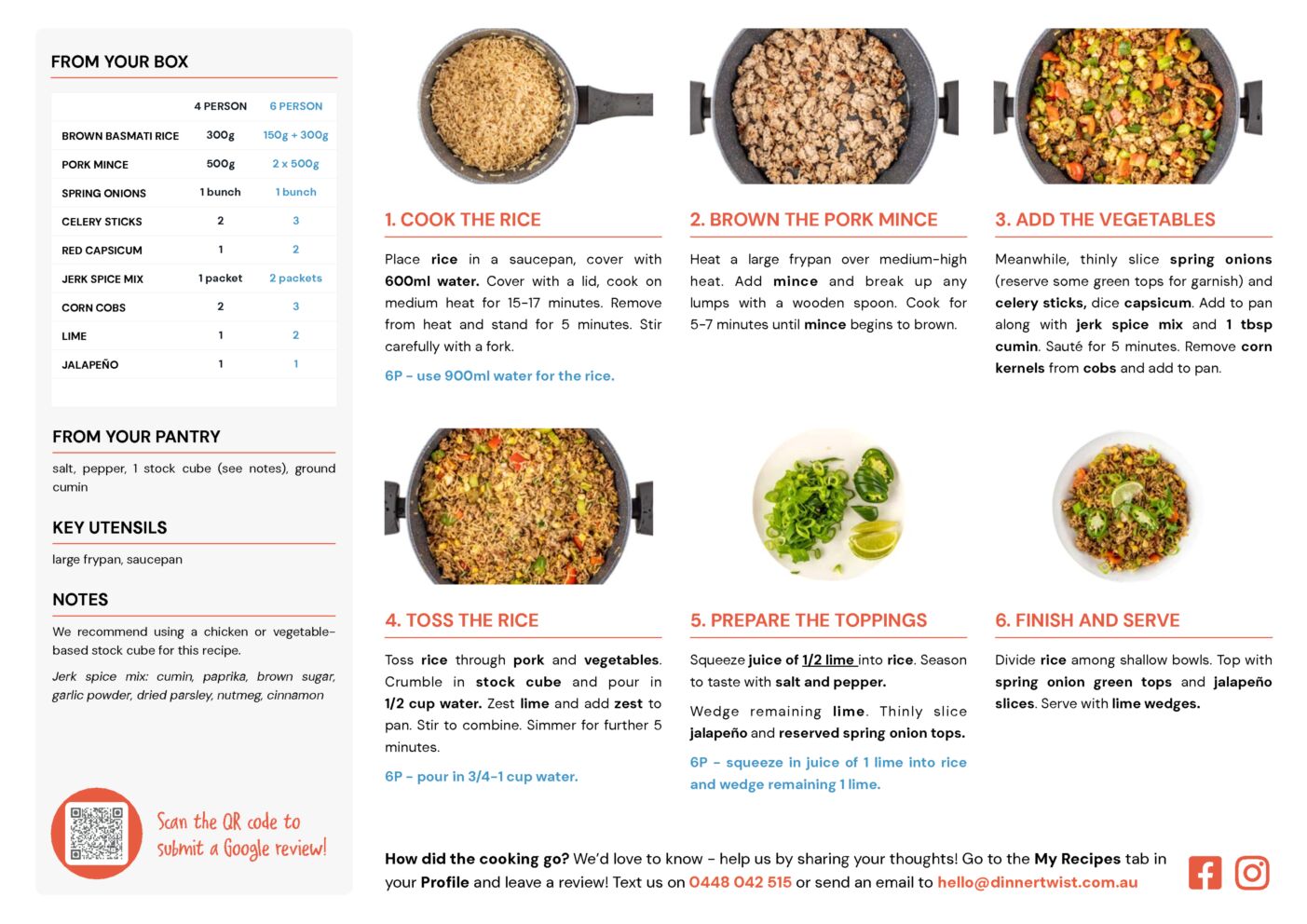 FROM YOUR BOX

| | 4 PERSON | 6 PERSON |
|---|---|---|
| BROWN BASMATI RICE | 300g | 150g + 300g |
| PORK MINCE | 500g | 2 x 500g |
| SPRING ONIONS | 1 bunch | 1 bunch |
| CELERY STICKS | 2 | 3 |
| RED CAPSICUM | 1 | 2 |
| JERK SPICE MIX | 1 packet | 2 packets |
| CORN COBS | 2 | 3 |
| LIME | 1 | 2 |
| JALAPEÑO | 1 | 1 |

FROM YOUR PANTRY

salt, pepper, 1 stock cube (see notes), ground cumin

KEY UTENSILS

large frypan, saucepan

NOTES

We recommend using a chicken or vegetable-based stock cube for this recipe.

Jerk spice mix: cumin, paprika, brown sugar, garlic powder, dried parsley, nutmeg, cinnamon

Scan the QR code to submit a Google review!

1. COOK THE RICE

Place rice in a saucepan, cover with 600ml water. Cover with a lid, cook on medium heat for 15-17 minutes. Remove from heat and stand for 5 minutes. Stir carefully with a fork.

6P - use 900ml water for the rice.

2. BROWN THE PORK MINCE

Heat a large frypan over medium-high heat. Add mince and break up any lumps with a wooden spoon. Cook for 5-7 minutes until mince begins to brown.

3. ADD THE VEGETABLES

Meanwhile, thinly slice spring onions (reserve some green tops for garnish) and celery sticks, dice capsicum. Add to pan along with jerk spice mix and 1 tbsp cumin. Sauté for 5 minutes. Remove corn kernels from cobs and add to pan.

4. TOSS THE RICE

Toss rice through pork and vegetables. Crumble in stock cube and pour in 1/2 cup water. Zest lime and add zest to pan. Stir to combine. Simmer for further 5 minutes.

6P - pour in 3/4-1 cup water.

5. PREPARE THE TOPPINGS

Squeeze juice of 1/2 lime into rice. Season to taste with salt and pepper.

Wedge remaining lime. Thinly slice jalapeño and reserved spring onion tops.

6P - squeeze in juice of 1 lime into rice and wedge remaining 1 lime.

6. FINISH AND SERVE

Divide rice among shallow bowls. Top with spring onion green tops and jalapeño slices. Serve with lime wedges.

How did the cooking go? We'd love to know - help us by sharing your thoughts! Go to the My Recipes tab in your Profile and leave a review! Text us on 0448 042 515 or send an email to hello@dinnertwist.com.au