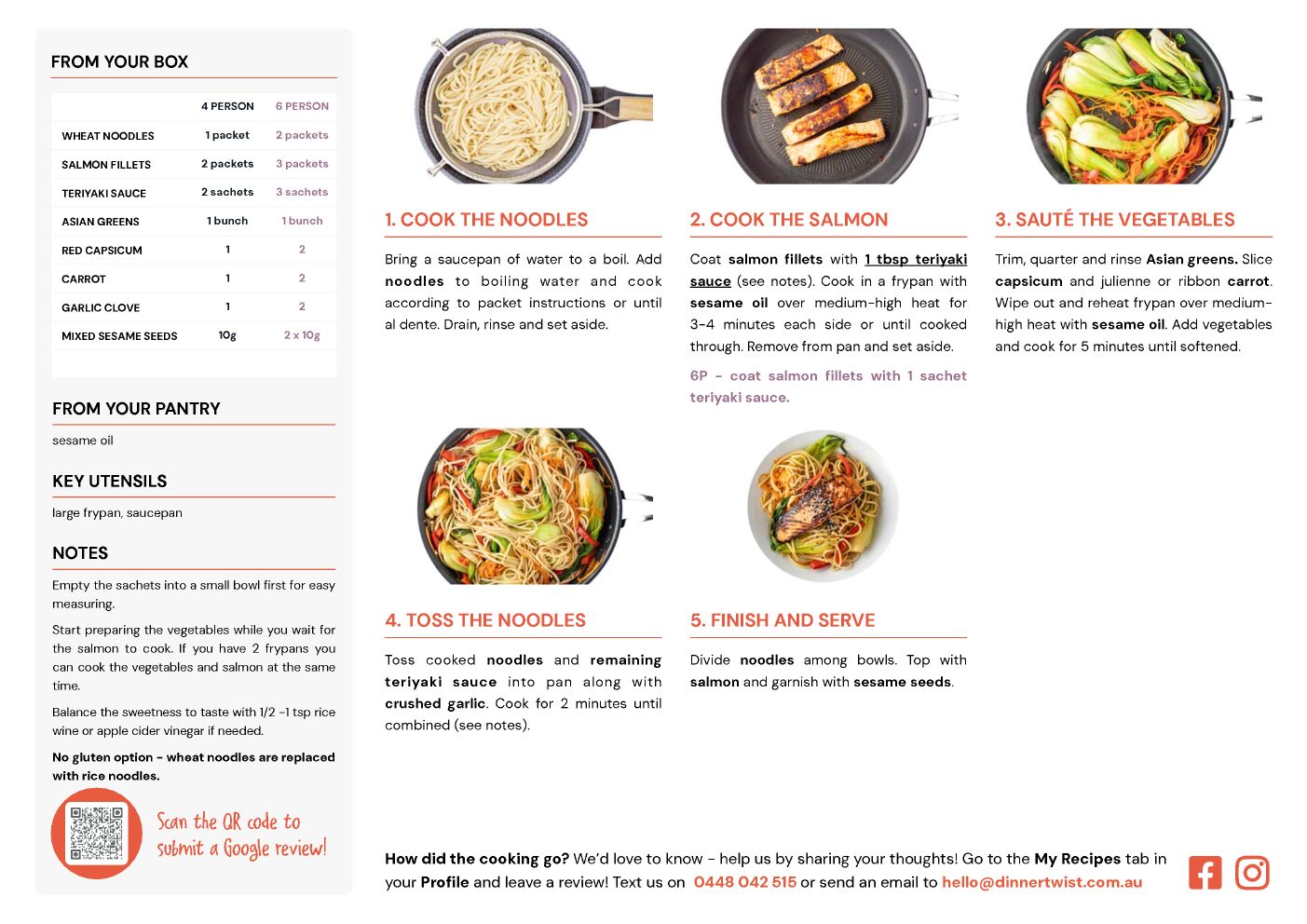 FROM YOUR BOX

| | 4 PERSON | 6 PERSON |
|---|---|---|
| WHEAT NOODLES | 1 packet | 2 packets |
| SALMON FILLETS | 2 packets | 3 packets |
| TERIYAKI SAUCE | 2 sachets | 3 sachets |
| ASIAN GREENS | 1 bunch | 1 bunch |
| RED CAPSICUM | 1 | 2 |
| CARROT | 1 | 2 |
| GARLIC CLOVE | 1 | 2 |
| MIXED SESAME SEEDS | 10g | 2 x 10g |

FROM YOUR PANTRY

sesame oil

KEY UTENSILS

large frypan, saucepan

NOTES

Empty the sachets into a small bowl first for easy measuring.

Start preparing the vegetables while you wait for the salmon to cook. If you have 2 frypans you can cook the vegetables and salmon at the same time.

Balance the sweetness to taste with 1/2 -1 tsp rice wine or apple cider vinegar if needed.

No gluten option - wheat noodles are replaced with rice noodles.

Scan the QR code to submit a Google review!

1. COOK THE NOODLES

Bring a saucepan of water to a boil. Add noodles to boiling water and cook according to packet instructions or until al dente. Drain, rinse and set aside.

2. COOK THE SALMON

Coat salmon fillets with 1 tbsp teriyaki sauce (see notes). Cook in a frypan with sesame oil over medium-high heat for 3-4 minutes each side or until cooked through. Remove from pan and set aside.

6P - coat salmon fillets with 1 sachet teriyaki sauce.

3. SAUTÉ THE VEGETABLES

Trim, quarter and rinse Asian greens. Slice capsicum and julienne or ribbon carrot. Wipe out and reheat frypan over medium-high heat with sesame oil. Add vegetables and cook for 5 minutes until softened.

4. TOSS THE NOODLES

Toss cooked noodles and remaining teriyaki sauce into pan along with crushed garlic. Cook for 2 minutes until combined (see notes).

5. FINISH AND SERVE

Divide noodles among bowls. Top with salmon and garnish with sesame seeds.

How did the cooking go? We'd love to know - help us by sharing your thoughts! Go to the My Recipes tab in your Profile and leave a review! Text us on 0448 042 515 or send an email to hello@dinnertwist.com.au