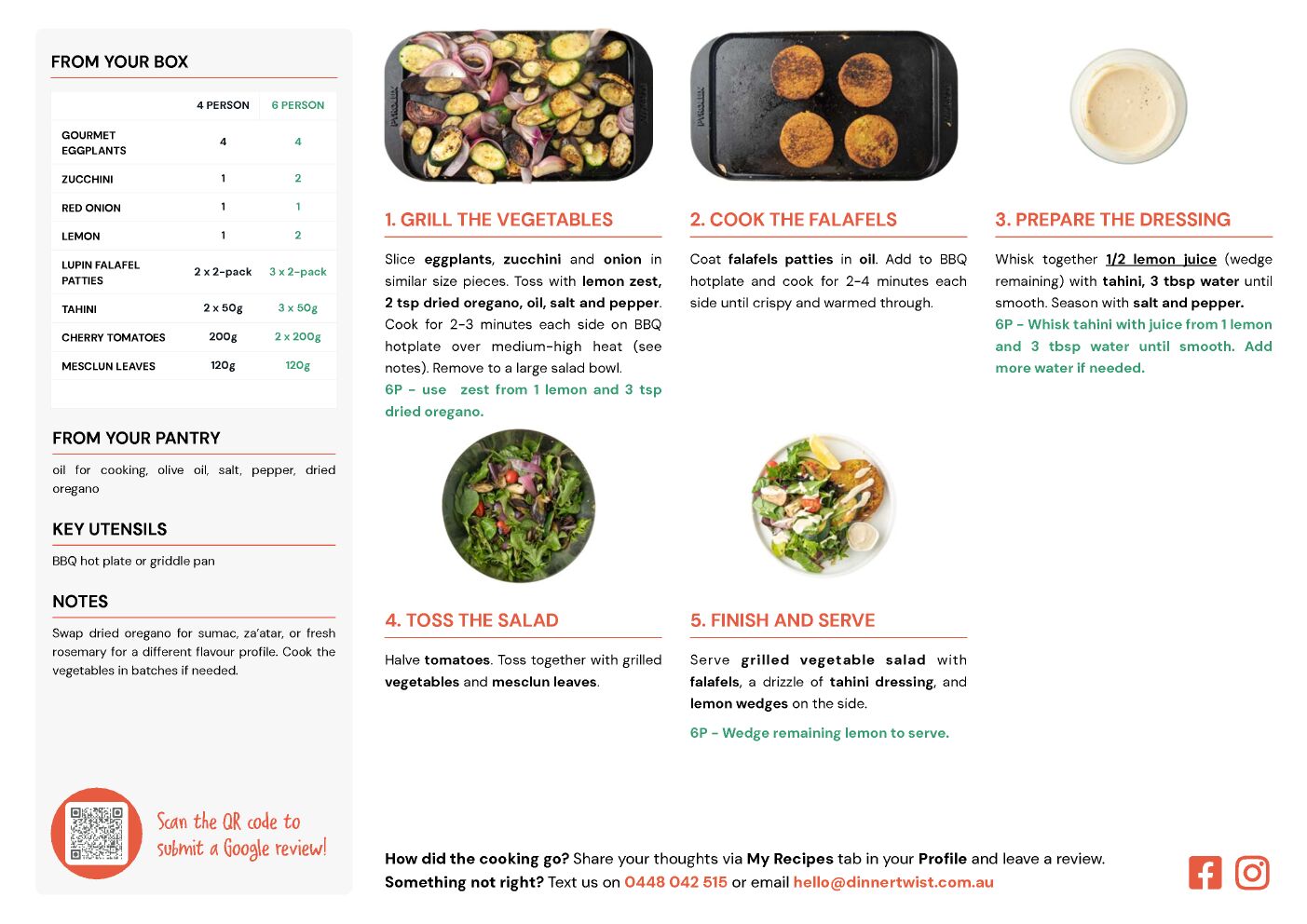 FROM YOUR BOX

| | 4 PERSON | 6 PERSON |
|---|---|---|
| GOURMET EGGPLANTS | 4 | 4 |
| ZUCCHINI | 1 | 2 |
| RED ONION | 1 | 1 |
| LEMON | 1 | 2 |
| LUPIN FALAFEL PATTIES | 2 x 2-pack | 3 x 2-pack |
| TAHINI | 2 x 50g | 3 x 50g |
| CHERRY TOMATOES | 200g | 2 x 200g |
| MESCLUN LEAVES | 120g | 120g |

FROM YOUR PANTRY

oil for cooking, olive oil, salt, pepper, dried oregano

KEY UTENSILS

BBQ hot plate or griddle pan

NOTES

Swap dried oregano for sumac, za'atar, or fresh rosemary for a different flavour profile. Cook the vegetables in batches if needed.

Scan the QR code to submit a Google review!

1. GRILL THE VEGETABLES

Slice eggplants, zucchini and onion in similar size pieces. Toss with lemon zest, 2 tsp dried oregano, oil, salt and pepper. Cook for 2-3 minutes each side on BBQ hotplate over medium-high heat (see notes). Remove to a large salad bowl.

6P - use zest from 1 lemon and 3 tsp dried oregano.

2. COOK THE FALAFELS

Coat falafels patties in oil. Add to BBQ hotplate and cook for 2-4 minutes each side until crispy and warmed through.

3. PREPARE THE DRESSING

Whisk together 1/2 lemon juice (wedge remaining) with tahini, 3 tbsp water until smooth. Season with salt and pepper.

6P - Whisk tahini with juice from 1 lemon and 3 tbsp water until smooth. Add more water if needed.

4. TOSS THE SALAD

Halve tomatoes. Toss together with grilled vegetables and mesclun leaves.

5. FINISH AND SERVE

Serve grilled vegetable salad with falafels, a drizzle of tahini dressing, and lemon wedges on the side.

6P - Wedge remaining lemon to serve.

How did the cooking go? Share your thoughts via My Recipes tab in your Profile and leave a review.
Something not right? Text us on 0448 042 515 or email hello@dinnertwist.com.au