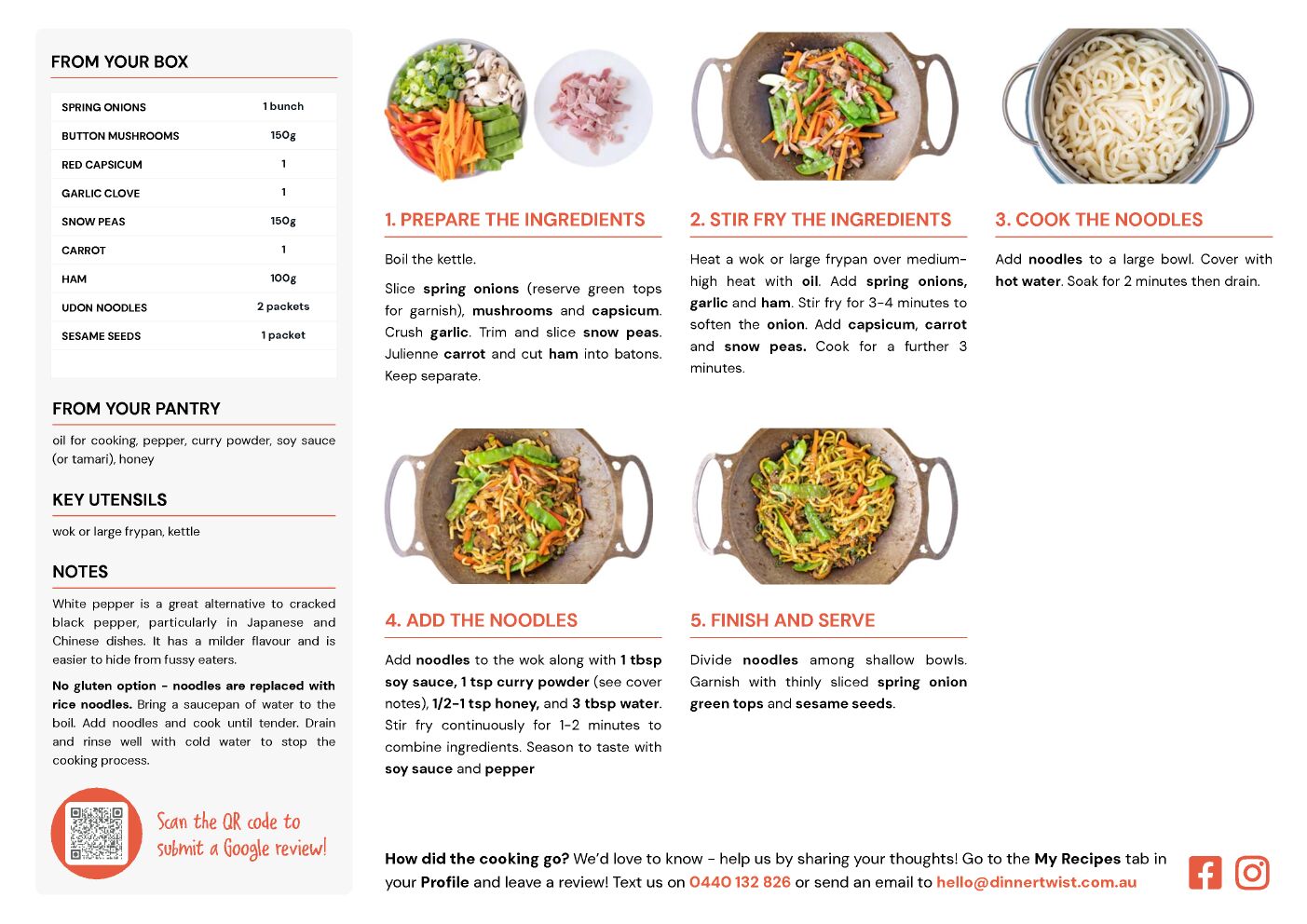 FROM YOUR BOX

| SPRING ONIONS | 1 bunch |
|---|---|
| BUTTON MUSHROOMS | 150g |
| RED CAPSICUM | 1 |
| GARLIC CLOVE | 1 |
| SNOW PEAS | 150g |
| CARROT | 1 |
| HAM | 100g |
| UDON NOODLES | 2 packets |
| SESAME SEEDS | 1 packet |

FROM YOUR PANTRY

oil for cooking, pepper, curry powder, soy sauce (or tamari), honey

KEY UTENSILS

wok or large frypan, kettle

NOTES

White pepper is a great alternative to cracked black pepper, particularly in Japanese and Chinese dishes. It has a milder flavour and is easier to hide from fussy eaters.

No gluten option - noodles are replaced with rice noodles. Bring a saucepan of water to the boil. Add noodles and cook until tender. Drain and rinse well with cold water to stop the cooking process.

Scan the QR code to submit a Google review!

1. PREPARE THE INGREDIENTS

Boil the kettle.

Slice spring onions (reserve green tops for garnish), mushrooms and capsicum. Crush garlic. Trim and slice snow peas. Julienne carrot and cut ham into batons. Keep separate.

2. STIR FRY THE INGREDIENTS

Heat a wok or large frypan over medium-high heat with oil. Add spring onions, garlic and ham. Stir fry for 3-4 minutes to soften the onion. Add capsicum, carrot and snow peas. Cook for a further 3 minutes.

3. COOK THE NOODLES

Add noodles to a large bowl. Cover with hot water. Soak for 2 minutes then drain.

4. ADD THE NOODLES

Add noodles to the wok along with 1 tbsp soy sauce, 1 tsp curry powder (see cover notes), 1/2-1 tsp honey, and 3 tbsp water. Stir fry continuously for 1-2 minutes to combine ingredients. Season to taste with soy sauce and pepper

5. FINISH AND SERVE

Divide noodles among shallow bowls. Garnish with thinly sliced spring onion green tops and sesame seeds.

How did the cooking go? We'd love to know - help us by sharing your thoughts! Go to the My Recipes tab in your Profile and leave a review! Text us on 0440 132 826 or send an email to hello@dinnertwist.com.au