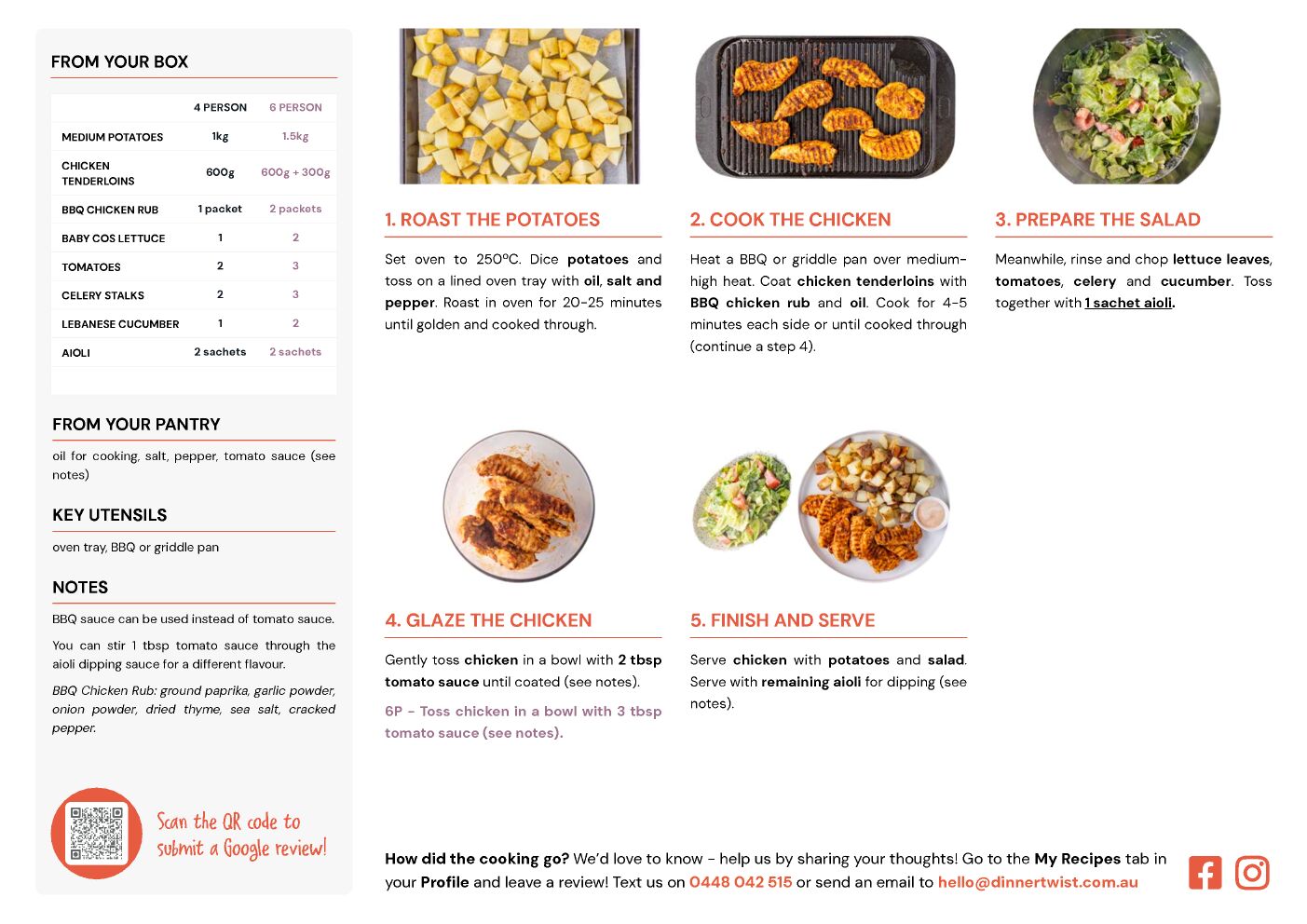 FROM YOUR BOX

| | 4 PERSON | 6 PERSON |
|---|---|---|
| MEDIUM POTATOES | 1kg | 1.5kg |
| CHICKEN TENDERLOINS | 600g | 600g + 300g |
| BBQ CHICKEN RUB | 1 packet | 2 packets |
| BABY COS LETTUCE | 1 | 2 |
| TOMATOES | 2 | 3 |
| CELERY STALKS | 2 | 3 |
| LEBANESE CUCUMBER | 1 | 2 |
| AIOLI | 2 sachets | 2 sachets |

FROM YOUR PANTRY

oil for cooking, salt, pepper, tomato sauce (see notes)

KEY UTENSILS

oven tray, BBQ or griddle pan

NOTES

BBQ sauce can be used instead of tomato sauce.

You can stir 1 tbsp tomato sauce through the aioli dipping sauce for a different flavour.

BBQ Chicken Rub: ground paprika, garlic powder, onion powder, dried thyme, sea salt, cracked pepper.

Scan the QR code to submit a Google review!

1. ROAST THE POTATOES

Set oven to 250ºC. Dice potatoes and toss on a lined oven tray with oil, salt and pepper. Roast in oven for 20-25 minutes until golden and cooked through.

2. COOK THE CHICKEN

Heat a BBQ or griddle pan over medium-high heat. Coat chicken tenderloins with BBQ chicken rub and oil. Cook for 4-5 minutes each side or until cooked through (continue a step 4).

3. PREPARE THE SALAD

Meanwhile, rinse and chop lettuce leaves, tomatoes, celery and cucumber. Toss together with 1 sachet aioli.

4. GLAZE THE CHICKEN

Gently toss chicken in a bowl with 2 tbsp tomato sauce until coated (see notes).

6P - Toss chicken in a bowl with 3 tbsp tomato sauce (see notes).

5. FINISH AND SERVE

Serve chicken with potatoes and salad. Serve with remaining aioli for dipping (see notes).

How did the cooking go? We'd love to know - help us by sharing your thoughts! Go to the My Recipes tab in your Profile and leave a review! Text us on 0448 042 515 or send an email to hello@dinnertwist.com.au