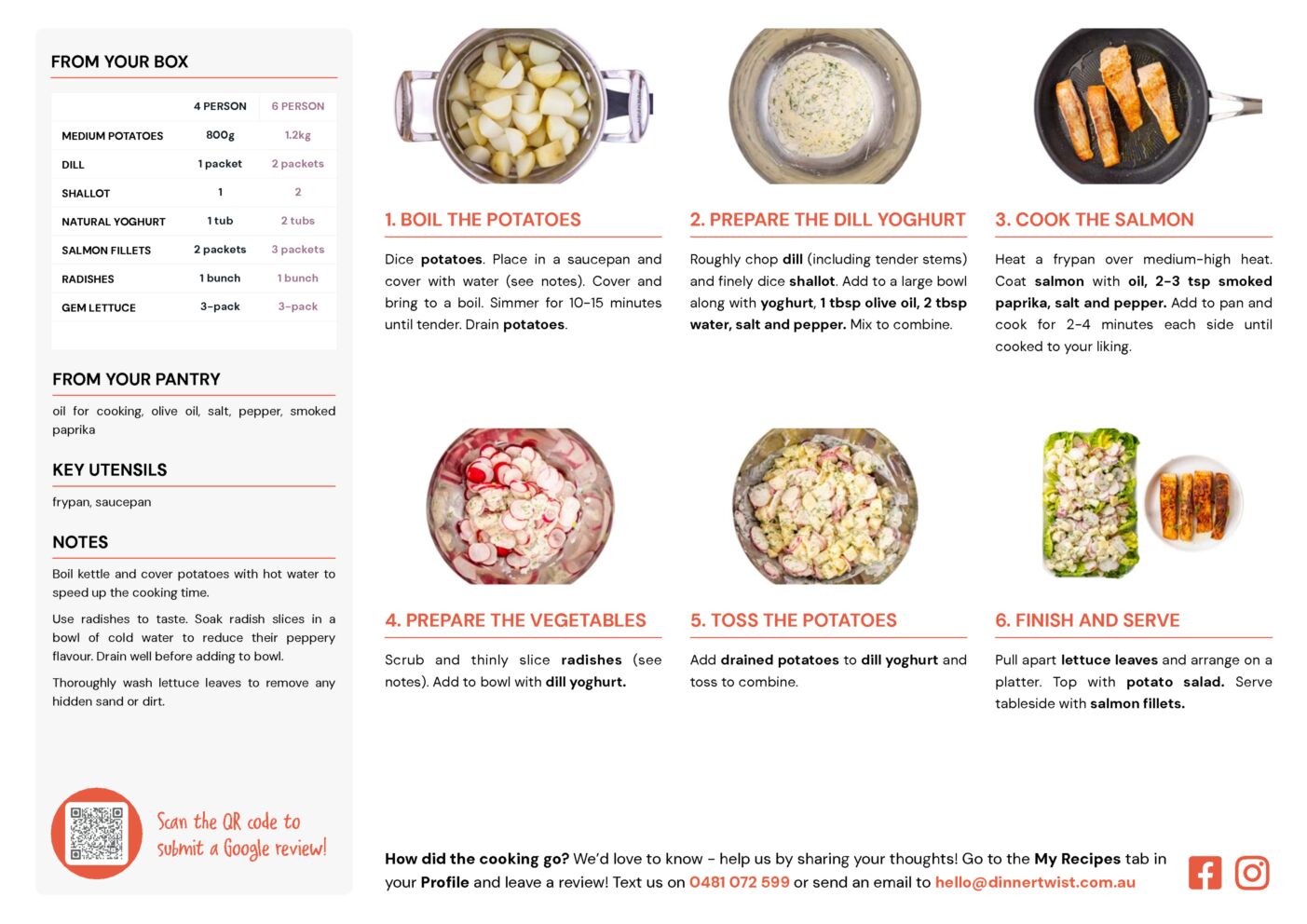 FROM YOUR BOX

| | 4 PERSON | 6 PERSON |
|---|---|---|
| MEDIUM POTATOES | 800g | 1.2kg |
| DILL | 1 packet | 2 packets |
| SHALLOT | 1 | 2 |
| NATURAL YOGHURT | 1 tub | 2 tubs |
| SALMON FILLETS | 2 packets | 3 packets |
| RADISHES | 1 bunch | 1 bunch |
| GEM LETTUCE | 3-pack | 3-pack |

FROM YOUR PANTRY

oil for cooking, olive oil, salt, pepper, smoked paprika

KEY UTENSILS

frypan, saucepan

NOTES

Boil kettle and cover potatoes with hot water to speed up the cooking time.

Use radishes to taste. Soak radish slices in a bowl of cold water to reduce their peppery flavour. Drain well before adding to bowl.

Thoroughly wash lettuce leaves to remove any hidden sand or dirt.

Scan the QR code to submit a Google review!

1. BOIL THE POTATOES

Dice potatoes. Place in a saucepan and cover with water (see notes). Cover and bring to a boil. Simmer for 10-15 minutes until tender. Drain potatoes.

2. PREPARE THE DILL YOGHURT

Roughly chop dill (including tender stems) and finely dice shallot. Add to a large bowl along with yoghurt, 1 tbsp olive oil, 2 tbsp water, salt and pepper. Mix to combine.

3. COOK THE SALMON

Heat a frypan over medium-high heat. Coat salmon with oil, 2-3 tsp smoked paprika, salt and pepper. Add to pan and cook for 2-4 minutes each side until cooked to your liking.

4. PREPARE THE VEGETABLES

Scrub and thinly slice radishes (see notes). Add to bowl with dill yoghurt.

5. TOSS THE POTATOES

Add drained potatoes to dill yoghurt and toss to combine.

6. FINISH AND SERVE

Pull apart lettuce leaves and arrange on a platter. Top with potato salad. Serve tableside with salmon fillets.

How did the cooking go? We'd love to know - help us by sharing your thoughts! Go to the My Recipes tab in your Profile and leave a review! Text us on 0481 072 599 or send an email to hello@dinnertwist.com.au