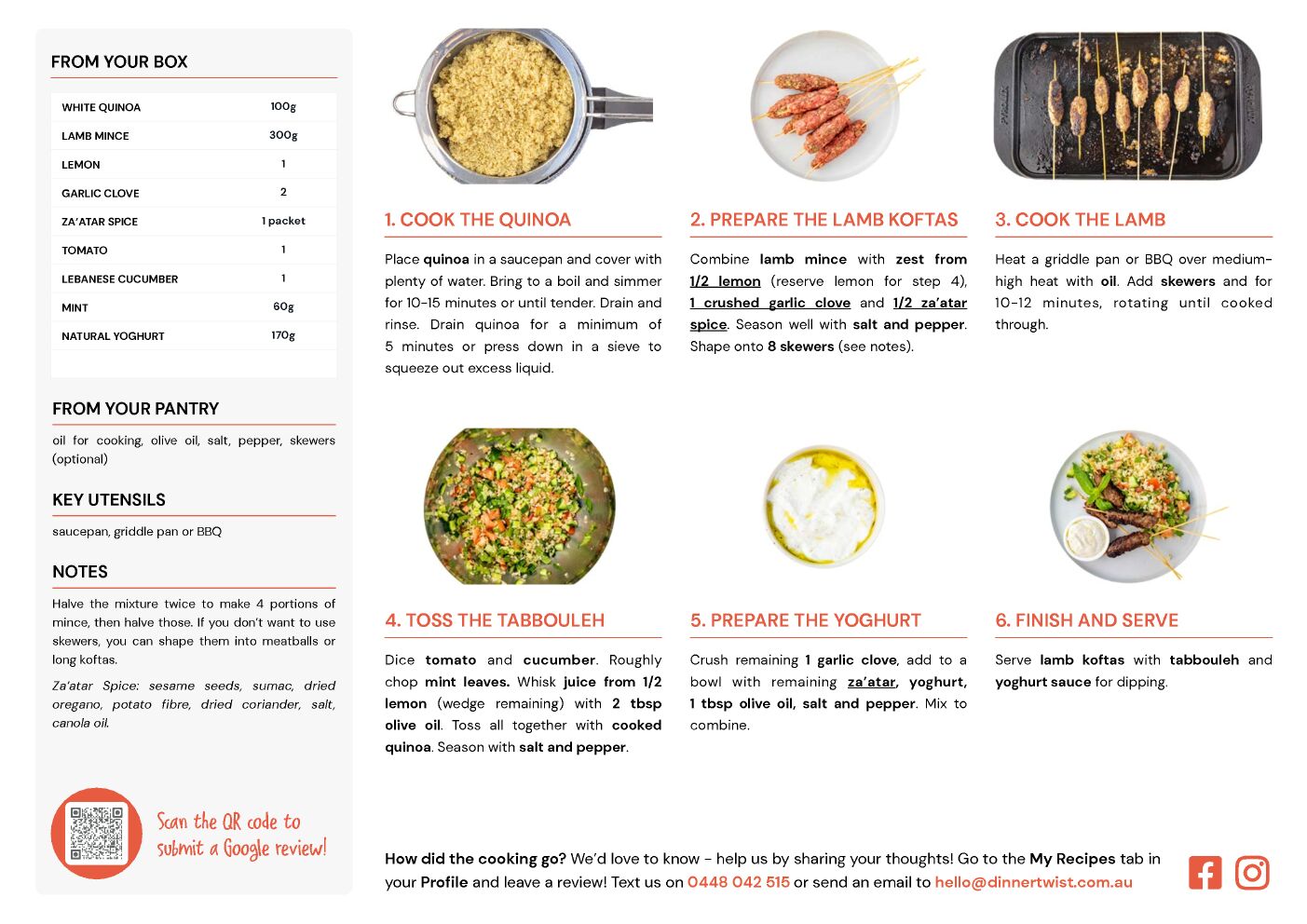 FROM YOUR BOX

| WHITE QUINOA | 100g |
|---|---|
| LAMB MINCE | 300g |
| LEMON | 1 |
| GARLIC CLOVE | 2 |
| ZA'ATAR SPICE | 1 packet |
| TOMATO | 1 |
| LEBANESE CUCUMBER | 1 |
| MINT | 60g |
| NATURAL YOGHURT | 170g |

FROM YOUR PANTRY

oil for cooking, olive oil, salt, pepper, skewers (optional)

KEY UTENSILS

saucepan, griddle pan or BBQ

NOTES

Halve the mixture twice to make 4 portions of mince, then halve those. If you don't want to use skewers, you can shape them into meatballs or long koftas.

Za'atar Spice: sesame seeds, sumac, dried oregano, potato fibre, dried coriander, salt, canola oil.

Scan the QR code to submit a Google review!

1. COOK THE QUINOA

Place quinoa in a saucepan and cover with plenty of water. Bring to a boil and simmer for 10-15 minutes or until tender. Drain and rinse. Drain quinoa for a minimum of 5 minutes or press down in a sieve to squeeze out excess liquid.

2. PREPARE THE LAMB KOFTAS

Combine lamb mince with zest from 1/2 lemon (reserve lemon for step 4), 1 crushed garlic clove and 1/2 za'atar spice. Season well with salt and pepper. Shape onto 8 skewers (see notes).

3. COOK THE LAMB

Heat a griddle pan or BBQ over medium-high heat with oil. Add skewers and for 10-12 minutes, rotating until cooked through.

4. TOSS THE TABBOULEH

Dice tomato and cucumber. Roughly chop mint leaves. Whisk juice from 1/2 lemon (wedge remaining) with 2 tbsp olive oil. Toss all together with cooked quinoa. Season with salt and pepper.

5. PREPARE THE YOGHURT

Crush remaining 1 garlic clove, add to a bowl with remaining za'atar, yoghurt, 1 tbsp olive oil, salt and pepper. Mix to combine.

6. FINISH AND SERVE

Serve lamb koftas with tabbouleh and yoghurt sauce for dipping.

How did the cooking go? We'd love to know - help us by sharing your thoughts! Go to the My Recipes tab in your Profile and leave a review! Text us on 0448 042 515 or send an email to hello@dinnertwist.com.au