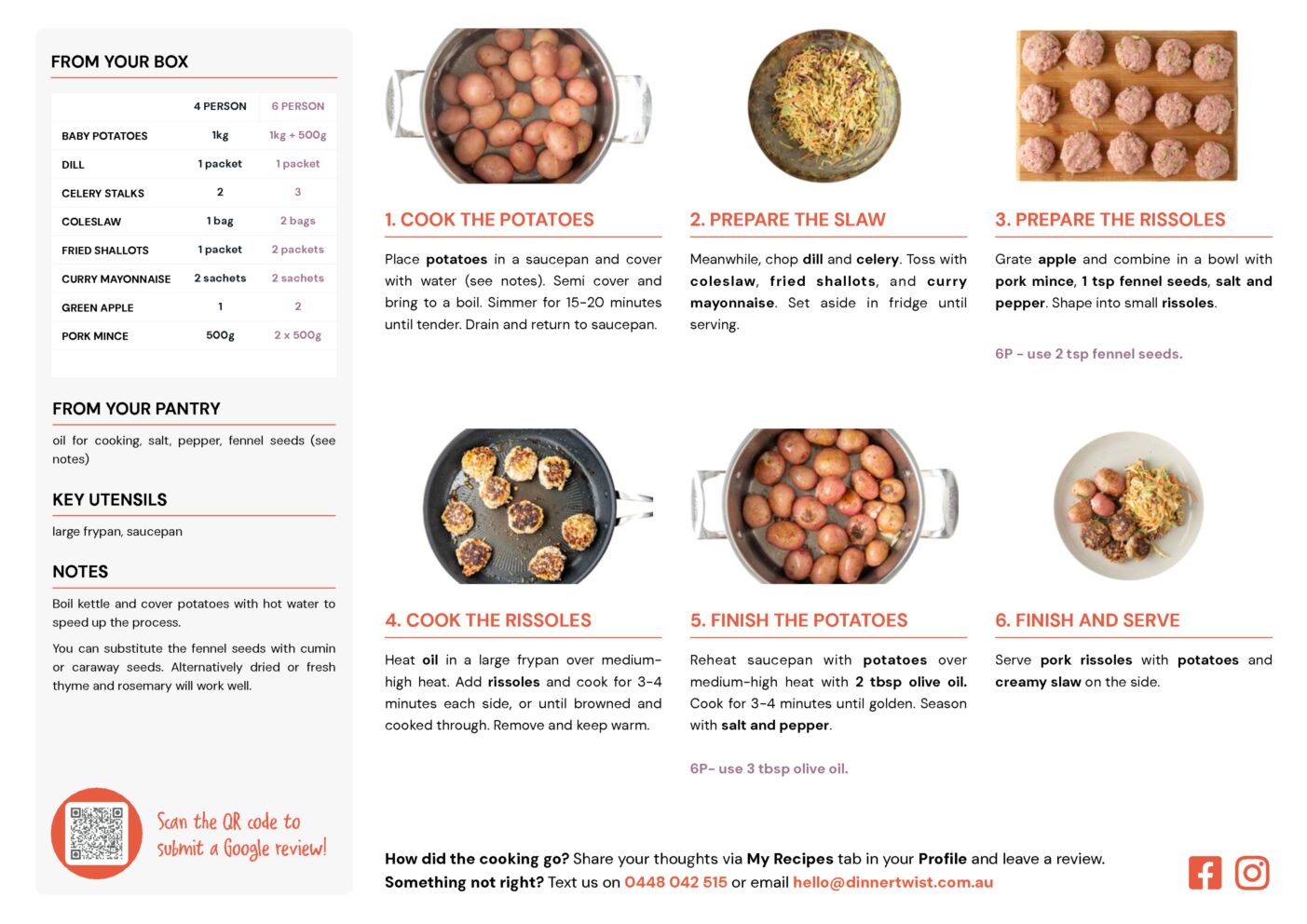 FROM YOUR BOX

| | 4 PERSON | 6 PERSON |
|---|---|---|
| BABY POTATOES | 1kg | 1kg + 500g |
| DILL | 1 packet | 1 packet |
| CELERY STALKS | 2 | 3 |
| COLESLAW | 1 bag | 2 bags |
| FRIED SHALLOTS | 1 packet | 2 packets |
| CURRY MAYONNAISE | 2 sachets | 2 sachets |
| GREEN APPLE | 1 | 2 |
| PORK MINCE | 500g | 2 x 500g |

FROM YOUR PANTRY

oil for cooking, salt, pepper, fennel seeds (see notes)

KEY UTENSILS

large frypan, saucepan

NOTES

Boil kettle and cover potatoes with hot water to speed up the process.

You can substitute the fennel seeds with cumin or caraway seeds. Alternatively dried or fresh thyme and rosemary will work well.

Scan the QR code to submit a Google review!

1. COOK THE POTATOES

Place potatoes in a saucepan and cover with water (see notes). Semi cover and bring to a boil. Simmer for 15-20 minutes until tender. Drain and return to saucepan.

2. PREPARE THE SLAW

Meanwhile, chop dill and celery. Toss with coleslaw, fried shallots, and curry mayonnaise. Set aside in fridge until serving.

3. PREPARE THE RISSOLES

Grate apple and combine in a bowl with pork mince, 1 tsp fennel seeds, salt and pepper. Shape into small rissoles.

6P - use 2 tsp fennel seeds.

4. COOK THE RISSOLES

Heat oil in a large frypan over medium-high heat. Add rissoles and cook for 3-4 minutes each side, or until browned and cooked through. Remove and keep warm.

5. FINISH THE POTATOES

Reheat saucepan with potatoes over medium-high heat with 2 tbsp olive oil. Cook for 3-4 minutes until golden. Season with salt and pepper.

6P- use 3 tbsp olive oil.

6. FINISH AND SERVE

Serve pork rissoles with potatoes and creamy slaw on the side.

How did the cooking go? Share your thoughts via My Recipes tab in your Profile and leave a review.
Something not right? Text us on 0448 042 515 or email hello@dinnertwist.com.au